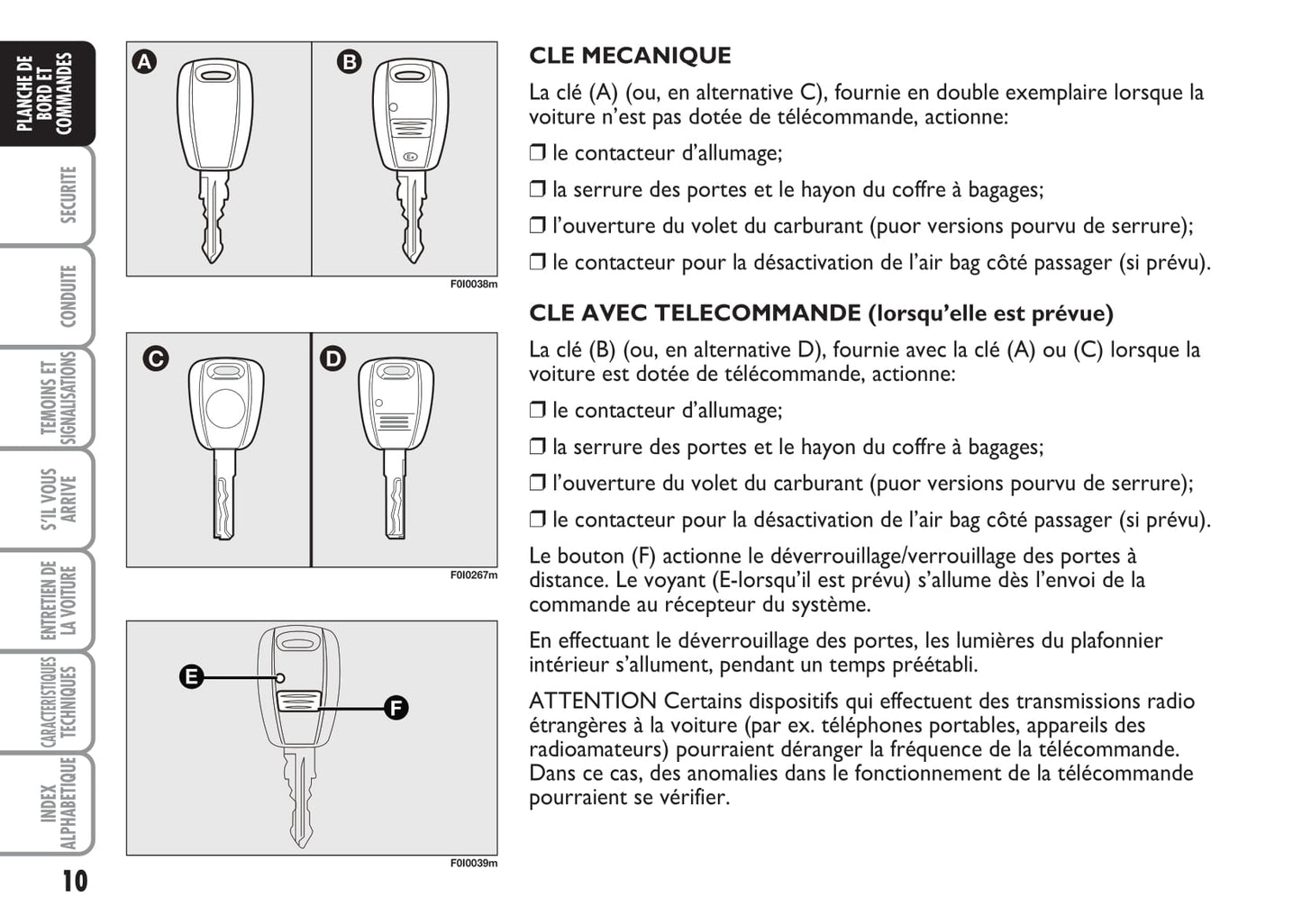 PLANCHE DE BORD ET COMMANDES

SECURITE

CONDUITE

TEMOINS ET SIGNALISATIONS

S'IL VOUS ARRIVE

ENTRETIEN DE LA VOITURE

CARACTERISTIQUES TECHNIQUES

INDEX ALPHABETIQUE

10

A

B

F0I0038m

C

D

F0I0267m

E

F

F0I0039m

CLE MECANIQUE

La clé (A) (ou, en alternative C), fournie en double exemplaire lorsque la voiture n'est pas dotée de télécommande, actionne:

❒ le contacteur d'allumage;

❒ la serrure des portes et le hayon du coffre à bagages;

❒ l'ouverture du volet du carburant (puor versions pourvu de serrure);

❒ le contacteur pour la désactivation de l'air bag côté passager (si prévu).

CLE AVEC TELECOMMANDE (lorsqu'elle est prévue)

La clé (B) (ou, en alternative D), fournie avec la clé (A) ou (C) lorsque la voiture est dotée de télécommande, actionne:

❒ le contacteur d'allumage;

❒ la serrure des portes et le hayon du coffre à bagages;

❒ l'ouverture du volet du carburant (puor versions pourvu de serrure);

❒ le contacteur pour la désactivation de l'air bag côté passager (si prévu).

Le bouton (F) actionne le déverrouillage/verrouillage des portes à distance. Le voyant (E-lorsqu'il est prévu) s'allume dès l'envoi de la commande au récepteur du système.

En effectuant le déverrouillage des portes, les lumières du plafonnier intérieur s'allument, pendant un temps préétabli.

ATTENTION Certains dispositifs qui effectuent des transmissions radio étrangères à la voiture (par ex. téléphones portables, appareils des radioamateurs) pourraient déranger la fréquence de la télécommande. Dans ce cas, des anomalies dans le fonctionnement de la télécommande pourraient se vérifier.