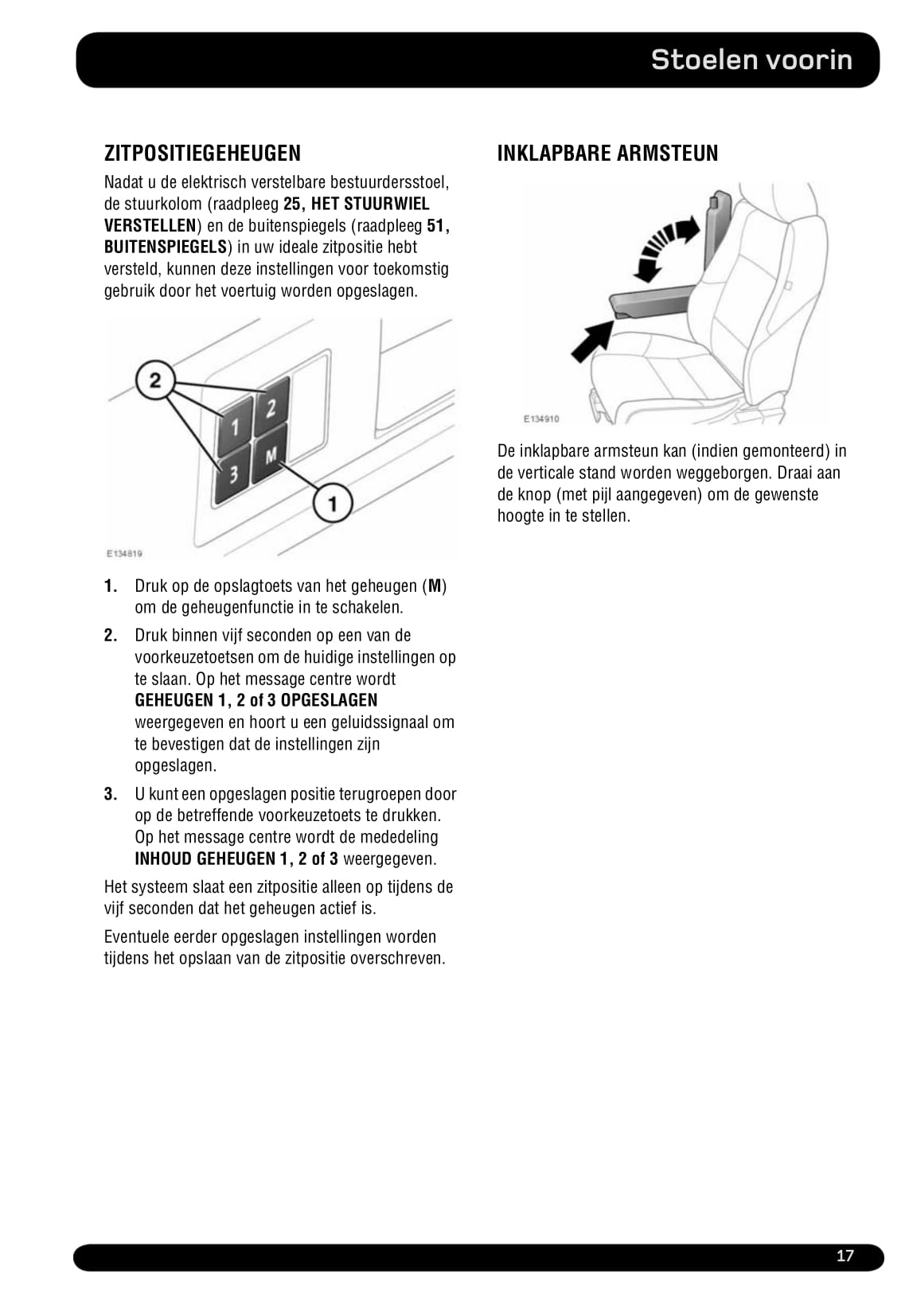 Stoelen voorin

ZITPOSITIEGEHEUGEN

Nadat u de elektrisch verstelbare bestuurdersstoel, de stuurkolom (raadpleeg 25, HET STUURWIEL VERSTELLEN) en de buitenspiegels (raadpleeg 51, BUITENSPIEGELS) in uw ideale zitpositie hebt versteld, kunnen deze instellingen voor toekomstig gebruik door het voertuig worden opgeslagen.

2
1
2
3
M
1
E134819

1. Druk op de opslagtoets van het geheugen (M) om de geheugenfunctie in te schakelen.

2. Druk binnen vijf seconden op een van de voorkeuzetoetsen om de huidige instellingen op te slaan. Op het message centre wordt GEHEUGEN 1, 2 of 3 OPGESLAGEN weergegeven en hoort u een geluidssignaal om te bevestigen dat de instellingen zijn opgeslagen.

3. U kunt een opgeslagen positie terugroepen door op de betreffende voorkeuzetoets te drukken. Op het message centre wordt de mededeling INHOUD GEHEUGEN 1, 2 of 3 weergegeven.

Het systeem slaat een zitpositie alleen op tijdens de vijf seconden dat het geheugen actief is.

Eventuele eerder opgeslagen instellingen worden tijdens het opslaan van de zitpositie overschreven.

INKLAPBARE ARMSTEUN

E134910

De inklapbare armsteun kan (indien gemonteerd) in de verticale stand worden weggeborgen. Draai aan de knop (met pijl aangegeven) om de gewenste hoogte in te stellen.

17