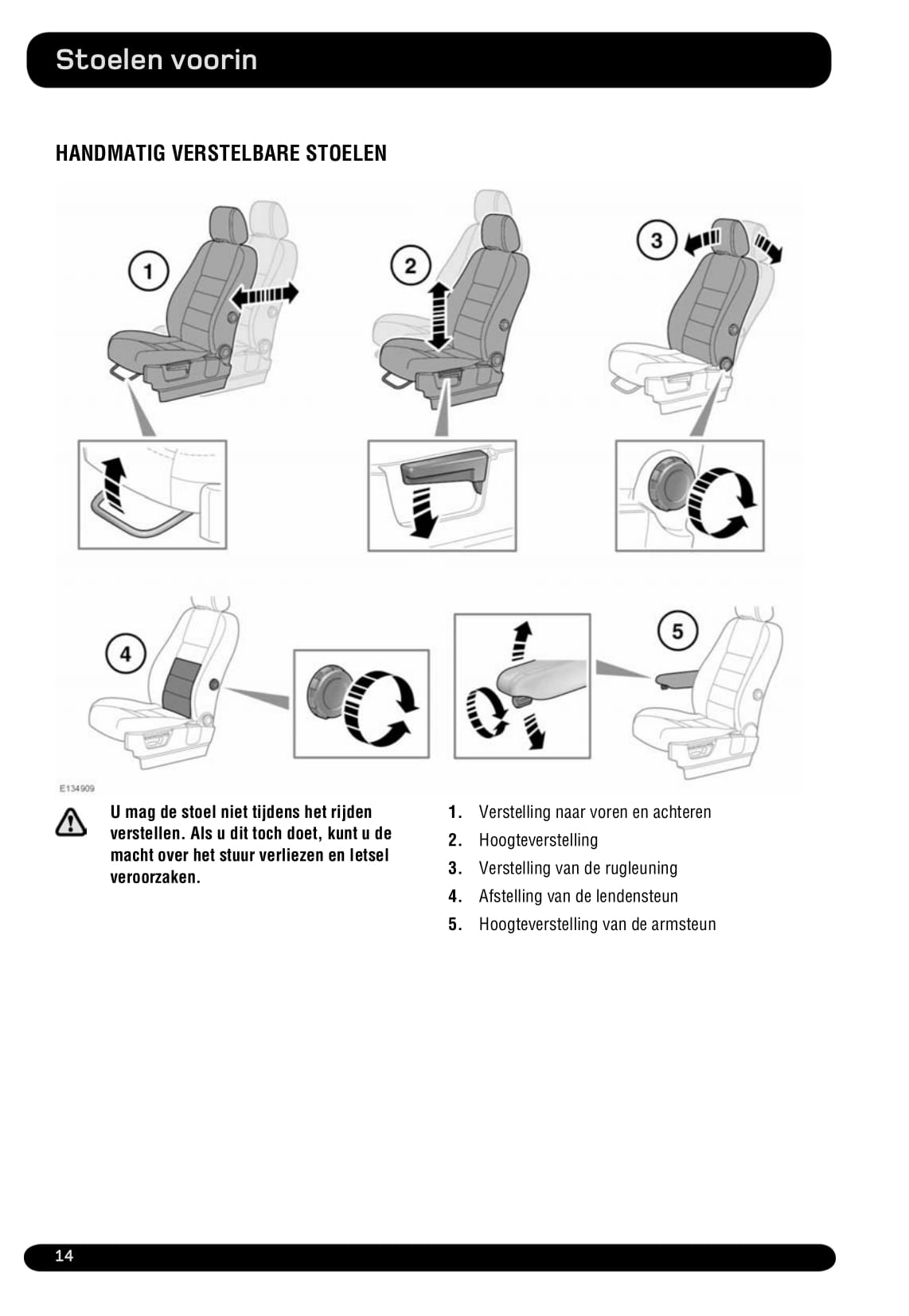 Stoelen voorin

HANDMATIG VERSTELBARE STOELEN

1

2

3

4

5

E134909

U mag de stoel niet tijdens het rijden verstellen. Als u dit toch doet, kunt u de macht over het stuur verliezen en letsel veroorzaken.

1. Verstelling naar voren en achteren
2. Hoogteverstelling
3. Verstelling van de rugleuning
4. Afstelling van de lendensteun
5. Hoogteverstelling van de armsteun

14