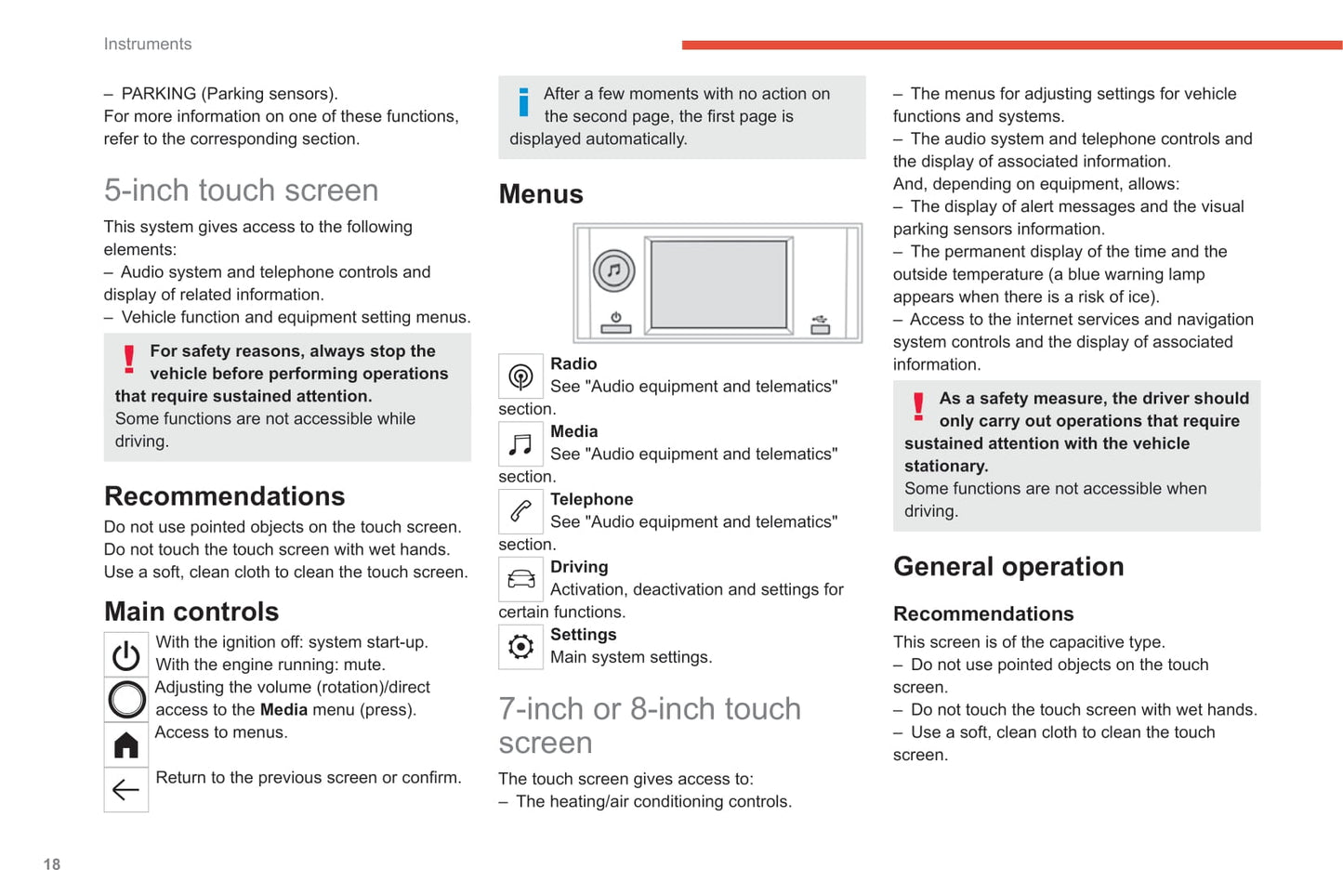 Instruments

– PARKING (Parking sensors).
For more information on one of these functions, refer to the corresponding section.

5-inch touch screen

This system gives access to the following elements:
– Audio system and telephone controls and display of related information.
– Vehicle function and equipment setting menus.

For safety reasons, always stop the vehicle before performing operations that require sustained attention.
Some functions are not accessible while driving.

Recommendations

Do not use pointed objects on the touch screen.
Do not touch the touch screen with wet hands.
Use a soft, clean cloth to clean the touch screen.

Main controls

With the ignition off: system start-up.
With the engine running: mute.
Adjusting the volume (rotation)/direct access to the Media menu (press).
Access to menus.
Return to the previous screen or confirm.

After a few moments with no action on the second page, the first page is displayed automatically.

Menus

Radio
See "Audio equipment and telematics" section.
Media
See "Audio equipment and telematics" section.
Telephone
See "Audio equipment and telematics" section.
Driving
Activation, deactivation and settings for certain functions.
Settings
Main system settings.

7-inch or 8-inch touch screen

The touch screen gives access to:
– The heating/air conditioning controls.
– The menus for adjusting settings for vehicle functions and systems.
– The audio system and telephone controls and the display of associated information.
And, depending on equipment, allows:
– The display of alert messages and the visual parking sensors information.
– The permanent display of the time and the outside temperature (a blue warning lamp appears when there is a risk of ice).
– Access to the internet services and navigation system controls and the display of associated information.

As a safety measure, the driver should only carry out operations that require sustained attention with the vehicle stationary.
Some functions are not accessible when driving.

General operation

Recommendations

This screen is of the capacitive type.
– Do not use pointed objects on the touch screen.
– Do not touch the touch screen with wet hands.
– Use a soft, clean cloth to clean the touch screen.

18