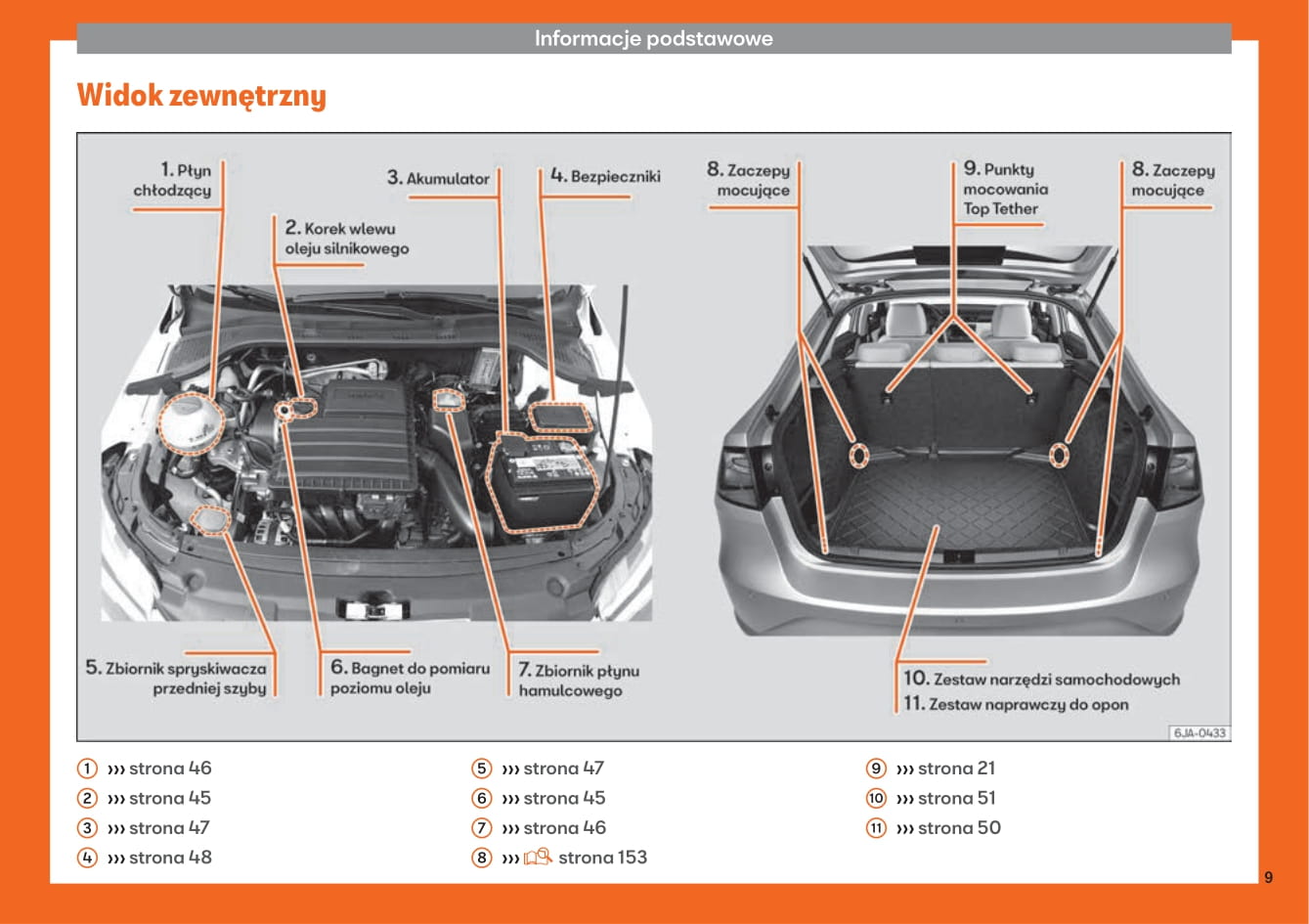 Informacje podstawowe

Widok zewnętrzny

1. Płyn chłodzący

2. Korek wlewu oleju silnikowego

3. Akumulator

4. Bezpieczniki

5. Zbiornik spryskiwacza przedniej szyby

6. Bagnet do pomiaru poziomu oleju

7. Zbiornik płynu hamulcowego

8. Zaczepy mocujące

9. Punkty mocowania Top Tether

8. Zaczepy mocujące

10. Zestaw narzędzi samochodowych

11. Zestaw naprawczy do opon

6JA-0433

1 ››› strona 46
2 ››› strona 45
3 ››› strona 47
4 ››› strona 48
5 ››› strona 47
6 ››› strona 45
7 ››› strona 46
8 ››› strona 153
9 ››› strona 21
10 ››› strona 51
11 ››› strona 50

9