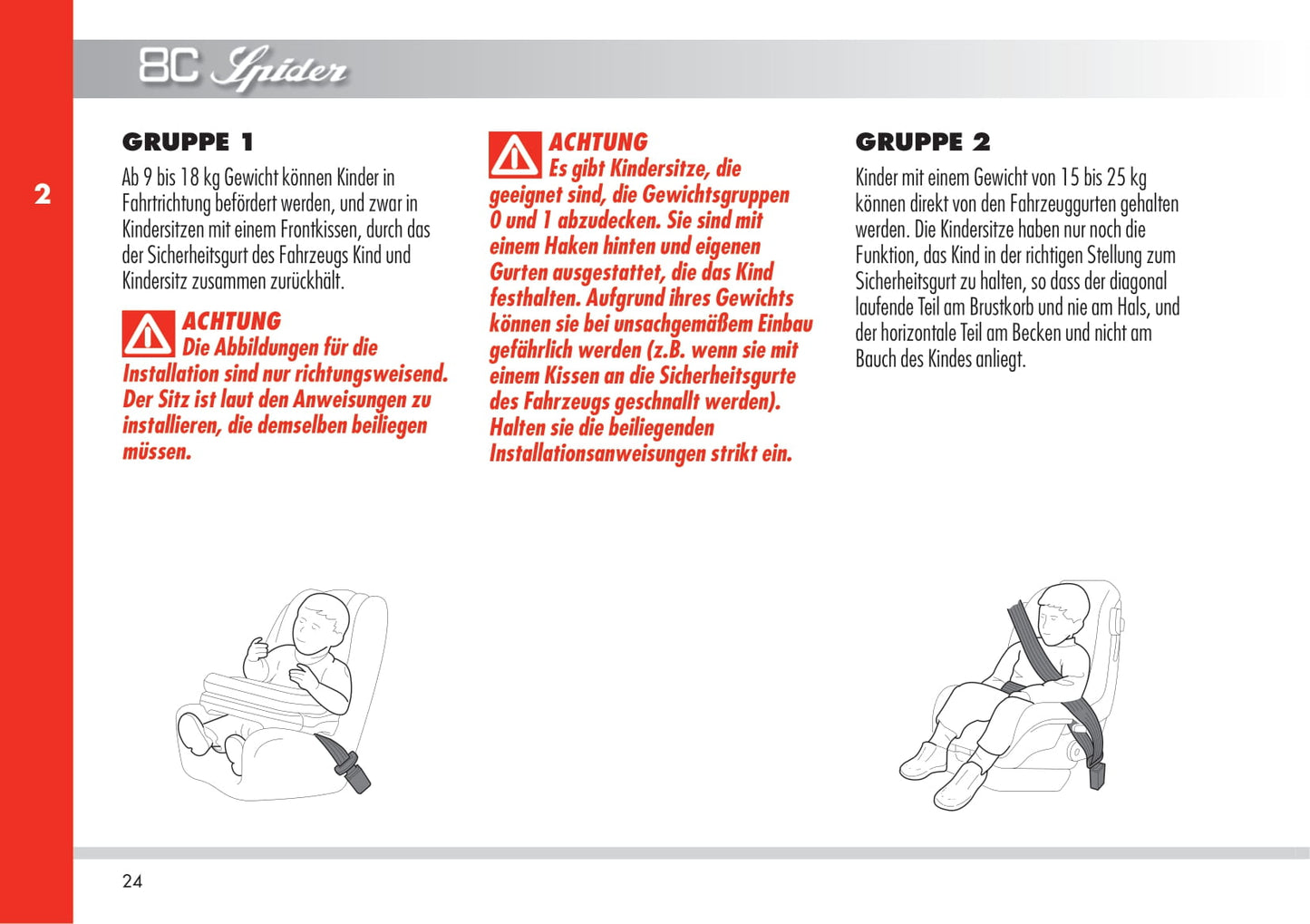 8C Spider

2

GRUPPE 1

Ab 9 bis 18 kg Gewicht können Kinder in Fahrtrichtung befördert werden, und zwar in Kindersitzen mit einem Frontkissen, durch das der Sicherheitsgurt des Fahrzeugs Kind und Kindersitz zusammen zurückhält.

ACHTUNG
Die Abbildungen für die Installation sind nur richtungsweisend. Der Sitz ist laut den Anweisungen zu installieren, die demselben beiliegen müssen.

ACHTUNG
Es gibt Kindersitze, die geeignet sind, die Gewichtsgruppen 0 und 1 abzudecken. Sie sind mit einem Haken hinten und eigenen Gurten ausgestattet, die das Kind festhalten. Aufgrund ihres Gewichts können sie bei unsachgemäßem Einbau gefährlich werden (z.B. wenn sie mit einem Kissen an die Sicherheitsgurte des Fahrzeugs geschnallt werden). Halten sie die beiliegenden Installationsanweisungen strikt ein.

GRUPPE 2

Kinder mit einem Gewicht von 15 bis 25 kg können direkt von den Fahrzeuggurten gehalten werden. Die Kindersitze haben nur noch die Funktion, das Kind in der richtigen Stellung zum Sicherheitsgurt zu halten, so dass der diagonal laufende Teil am Brustkorb und nie am Hals, und der horizontale Teil am Becken und nicht am Bauch des Kindes anliegt.

24