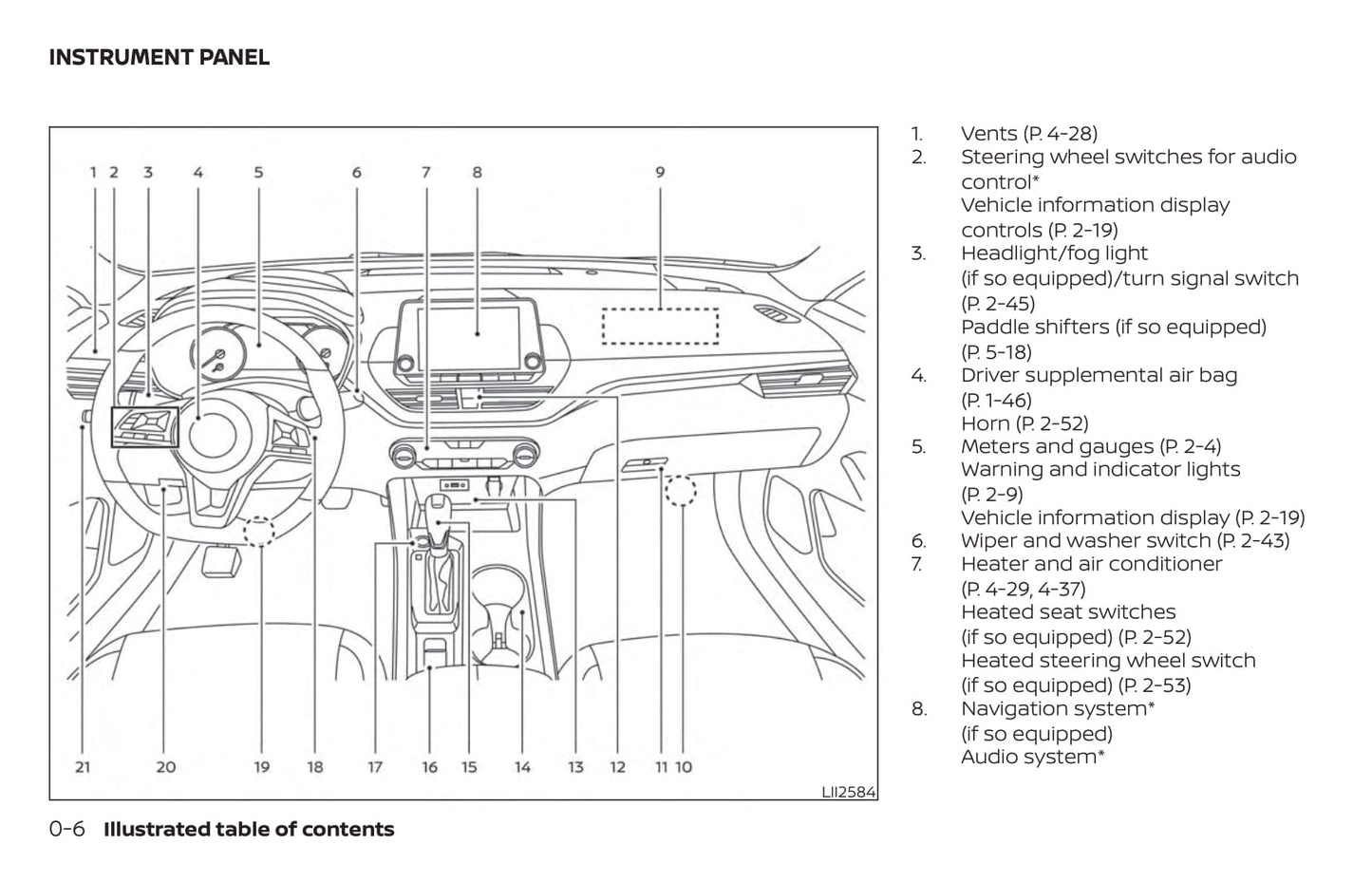 INSTRUMENT PANEL

1 2 3 4 5 6 7 8 9

21 20 19 18 17 16 15 14 13 12 11 10

LII2584

1. Vents (P. 4-28)
2. Steering wheel switches for audio control*
Vehicle information display controls (P. 2-19)
3. Headlight/fog light (if so equipped)/turn signal switch (P. 2-45)
Paddle shifters (if so equipped) (P. 5-18)
4. Driver supplemental air bag (P. 1-46)
Horn (P. 2-52)
5. Meters and gauges (P. 2-4)
Warning and indicator lights (P. 2-9)
Vehicle information display (P. 2-19)
6. Wiper and washer switch (P. 2-43)
7. Heater and air conditioner (P. 4-29, 4-37)
Heated seat switches (if so equipped) (P. 2-52)
Heated steering wheel switch (if so equipped) (P. 2-53)
8. Navigation system* (if so equipped)
Audio system*

0-6 Illustrated table of contents