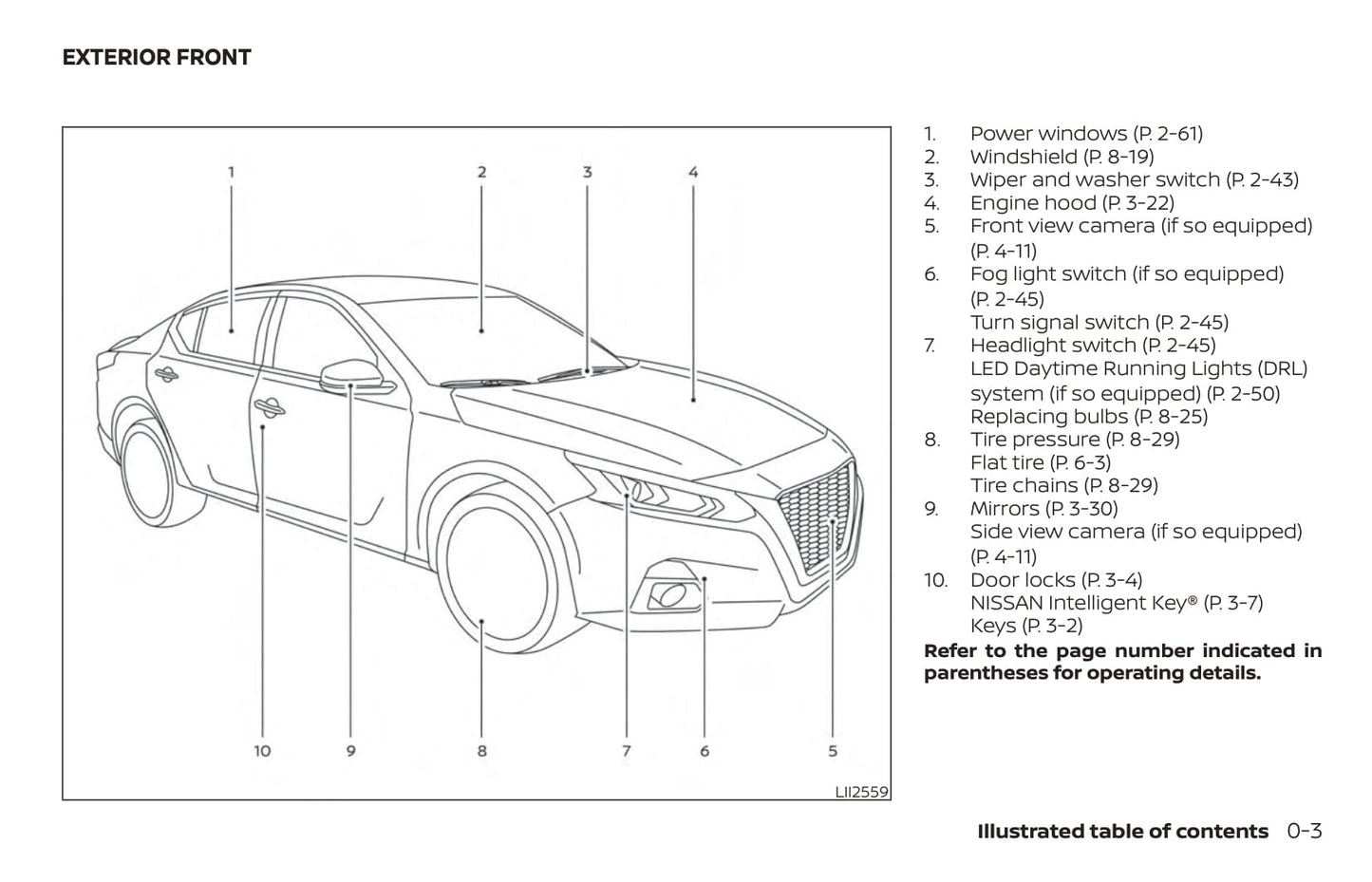 EXTERIOR FRONT

1 2 3 4

10 9 8 7 6 5

LII2559

1. Power windows (P. 2-61)
2. Windshield (P. 8-19)
3. Wiper and washer switch (P. 2-43)
4. Engine hood (P. 3-22)
5. Front view camera (if so equipped) (P. 4-11)
6. Fog light switch (if so equipped) (P. 2-45)
Turn signal switch (P. 2-45)
7. Headlight switch (P. 2-45)
LED Daytime Running Lights (DRL) system (if so equipped) (P. 2-50)
Replacing bulbs (P. 8-25)
8. Tire pressure (P. 8-29)
Flat tire (P. 6-3)
Tire chains (P. 8-29)
9. Mirrors (P. 3-30)
Side view camera (if so equipped) (P. 4-11)
10. Door locks (P. 3-4)
NISSAN Intelligent Key® (P. 3-7)
Keys (P. 3-2)

Refer to the page number indicated in parentheses for operating details.

Illustrated table of contents 0-3