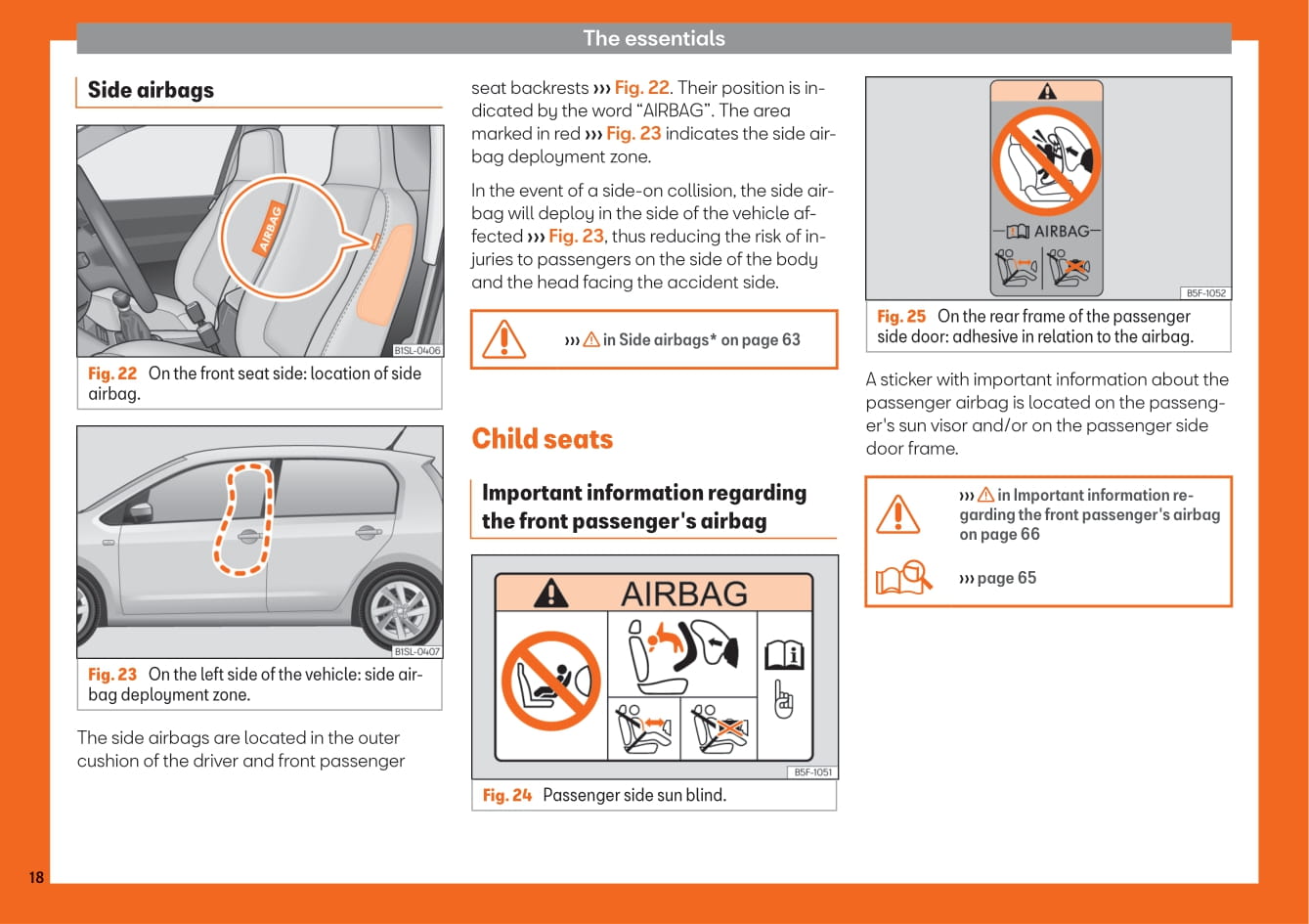 The essentials

Side airbags

AIRBAG

B1SL-0406

Fig. 22 On the front seat side: location of side airbag.

B1SL-0407

Fig. 23 On the left side of the vehicle: side airbag deployment zone.

The side airbags are located in the outer cushion of the driver and front passenger seat backrests ››› Fig. 22. Their position is indicated by the word “AIRBAG”. The area marked in red ››› Fig. 23 indicates the side airbag deployment zone.

In the event of a side-on collision, the side airbag will deploy in the side of the vehicle affected ››› Fig. 23, thus reducing the risk of injuries to passengers on the side of the body and the head facing the accident side.

››› ⚠ in Side airbags* on page 63

Child seats

Important information regarding the front passenger's airbag

AIRBAG

B5F-1051

Fig. 24 Passenger side sun blind.

AIRBAG

B5F-1052

Fig. 25 On the rear frame of the passenger side door: adhesive in relation to the airbag.

A sticker with important information about the passenger airbag is located on the passenger's sun visor and/or on the passenger side door frame.

››› ⚠ in Important information regarding the front passenger's airbag on page 66

››› page 65

18