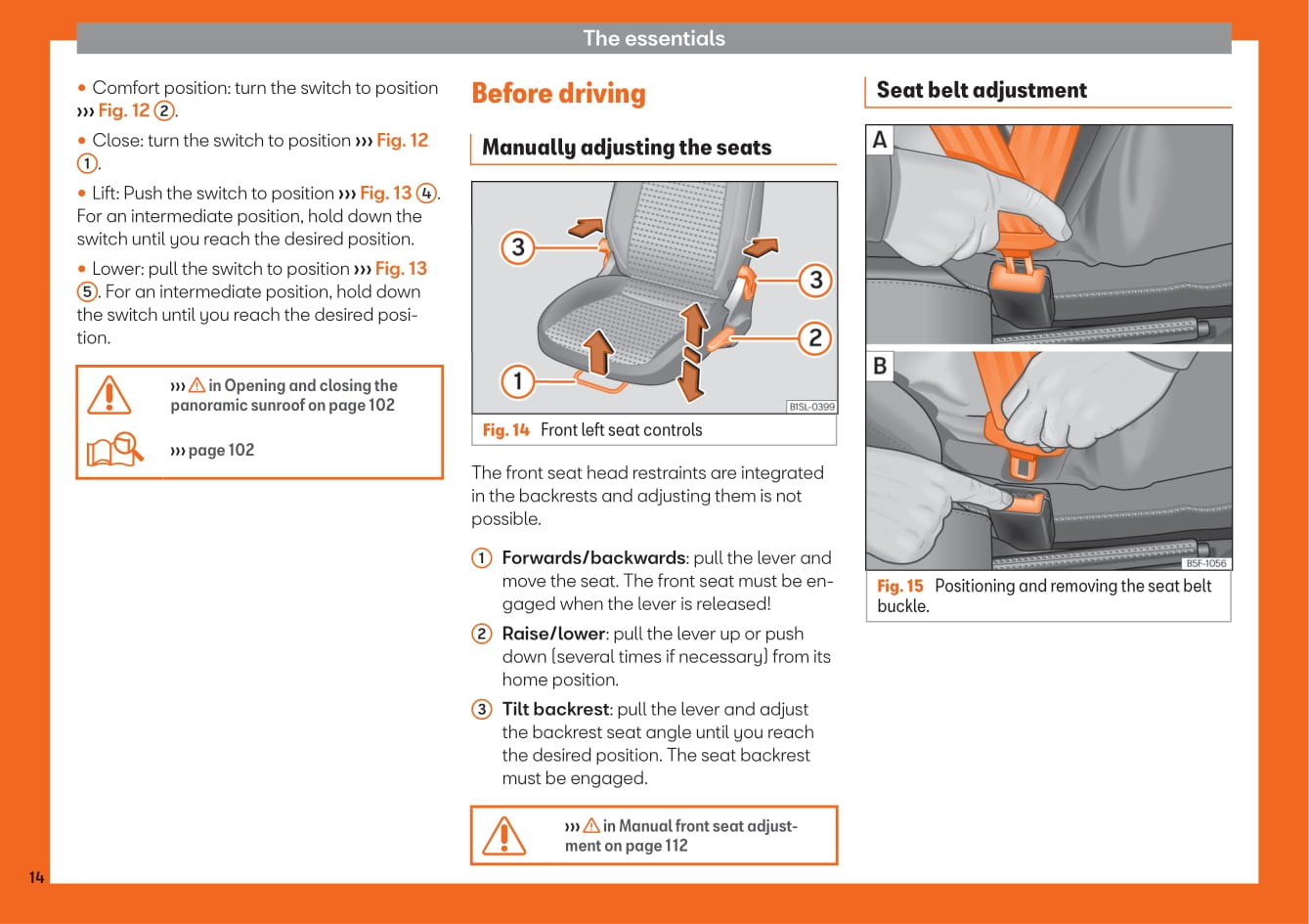 The essentials

• Comfort position: turn the switch to position ››› Fig. 12 ②.

• Close: turn the switch to position ››› Fig. 12 ①.

• Lift: Push the switch to position ››› Fig. 13 ④. For an intermediate position, hold down the switch until you reach the desired position.

• Lower: pull the switch to position ››› Fig. 13 ⑤. For an intermediate position, hold down the switch until you reach the desired position.

››› ⚠ in Opening and closing the panoramic sunroof on page 102

››› page 102

Before driving

Manually adjusting the seats

3
3
2
1
B1SL-0399

Fig. 14 Front left seat controls

The front seat head restraints are integrated in the backrests and adjusting them is not possible.

① Forwards/backwards: pull the lever and move the seat. The front seat must be engaged when the lever is released!

② Raise/lower: pull the lever up or push down (several times if necessary) from its home position.

③ Tilt backrest: pull the lever and adjust the backrest seat angle until you reach the desired position. The seat backrest must be engaged.

››› ⚠ in Manual front seat adjustment on page 112

Seat belt adjustment

A
B
B5F-1056

Fig. 15 Positioning and removing the seat belt buckle.

14