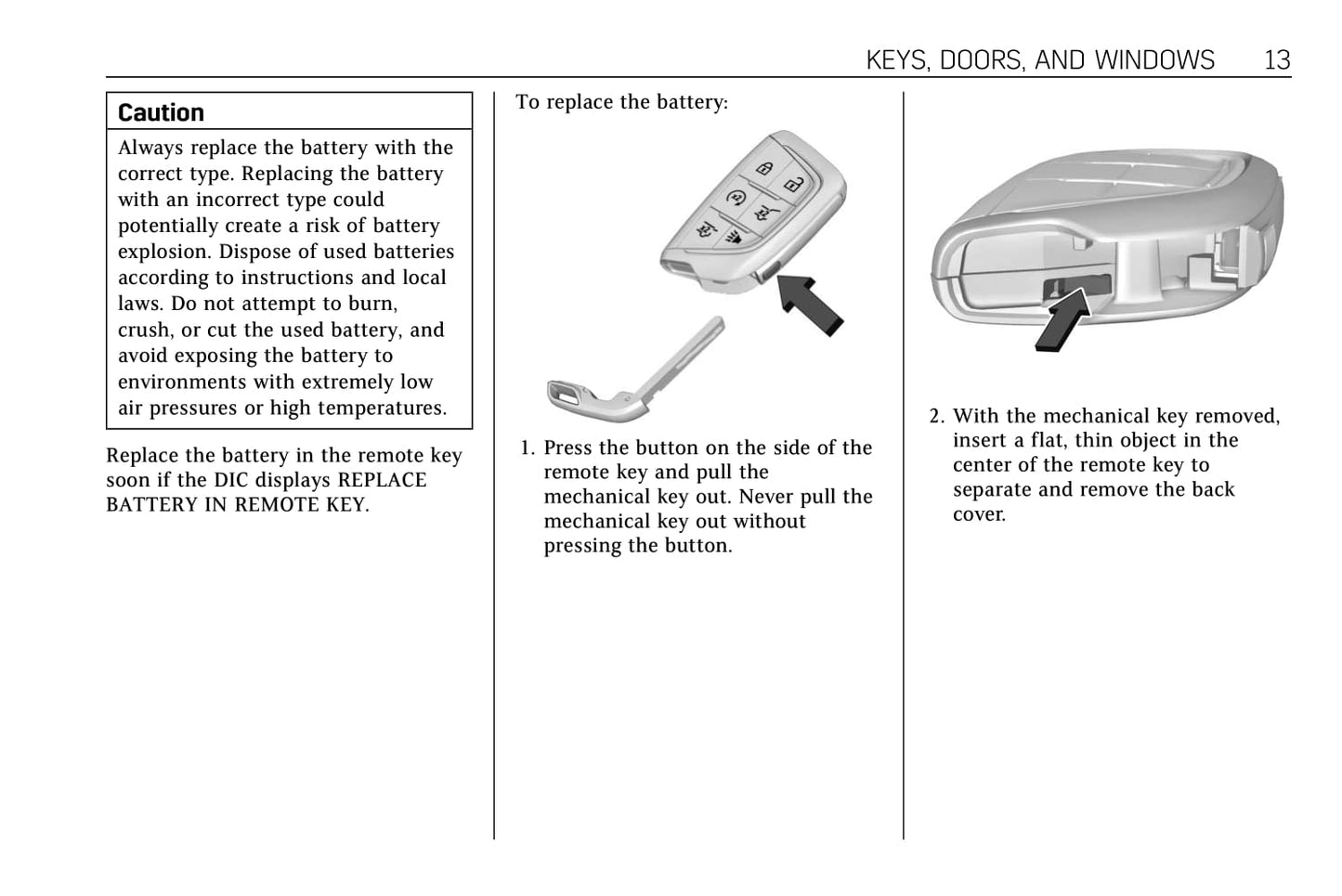 KEYS, DOORS, AND WINDOWS 13

Caution

Always replace the battery with the correct type. Replacing the battery with an incorrect type could potentially create a risk of battery explosion. Dispose of used batteries according to instructions and local laws. Do not attempt to burn, crush, or cut the used battery, and avoid exposing the battery to environments with extremely low air pressures or high temperatures.

Replace the battery in the remote key soon if the DIC displays REPLACE BATTERY IN REMOTE KEY.

To replace the battery:

1. Press the button on the side of the remote key and pull the mechanical key out. Never pull the mechanical key out without pressing the button.

2. With the mechanical key removed, insert a flat, thin object in the center of the remote key to separate and remove the back cover.