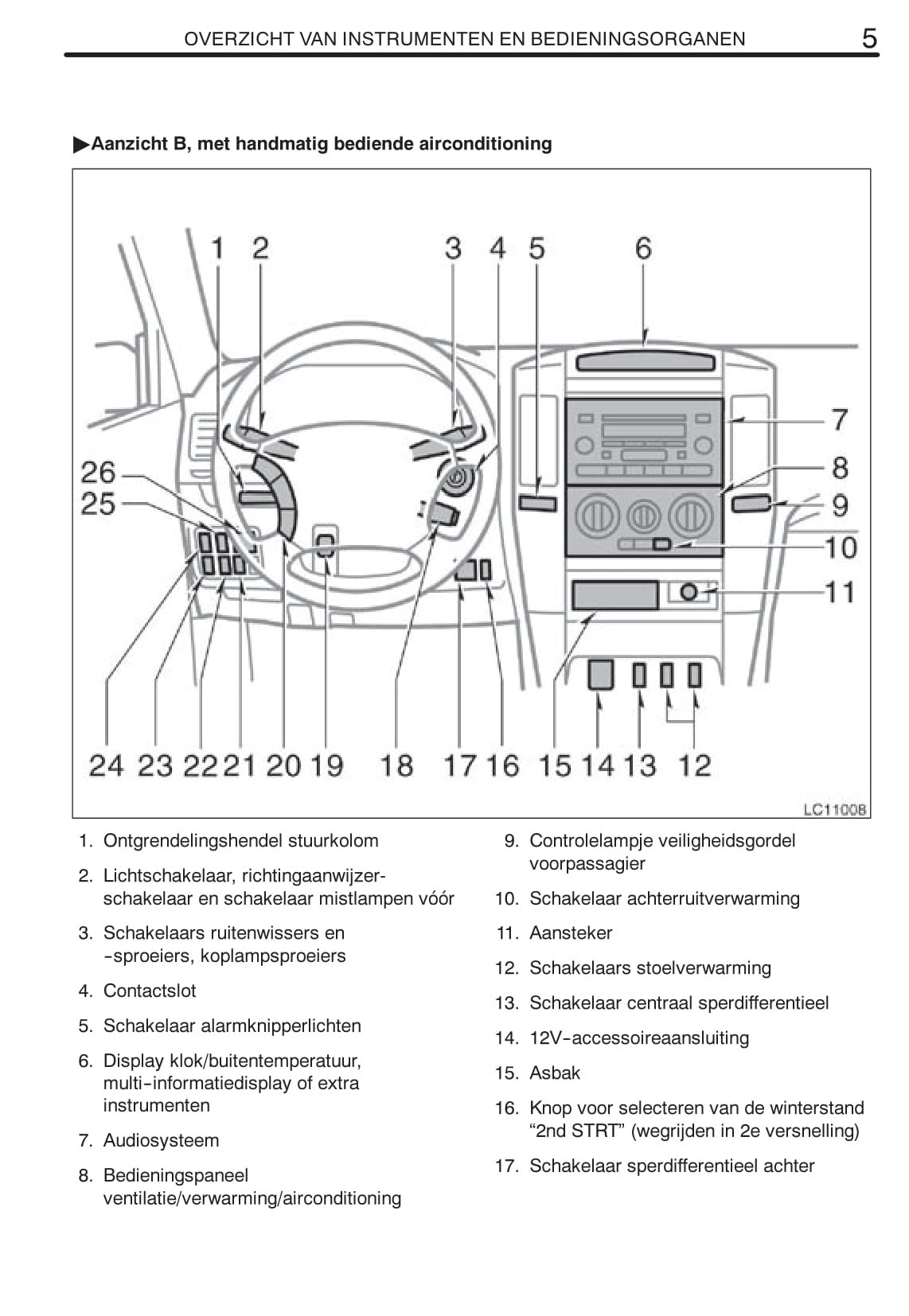 OVERZICHT VAN INSTRUMENTEN EN BEDIENINGSORGANEN 5

▶Aanzicht B, met handmatig bediende airconditioning

1 2 3 4 5 6 7 8 9 10 11 26 25 24 23 22 21 20 19 18 17 16 15 14 13 12

LC1100B

1. Ontgrendelingshendel stuurkolom

2. Lichtschakelaar, richtingaanwijzerschakelaar en schakelaar mistlampen vóór

3. Schakelaars ruitenwissers en -sproeiers, koplampsproeiers

4. Contactslot

5. Schakelaar alarmknipperlichten

6. Display klok/buitentemperatuur, multi-informatiedisplay of extra instrumenten

7. Audiosysteem

8. Bedieningspaneel ventilatie/verwarming/airconditioning

9. Controlelampje veiligheidsgordel voorpassagier

10. Schakelaar achterruitverwarming

11. Aansteker

12. Schakelaars stoelverwarming

13. Schakelaar centraal sperdifferentieel

14. 12V-accessoireaansluiting

15. Asbak

16. Knop voor selecteren van de winterstand “2nd STRT” (wegrijden in 2e versnelling)

17. Schakelaar sperdifferentieel achter