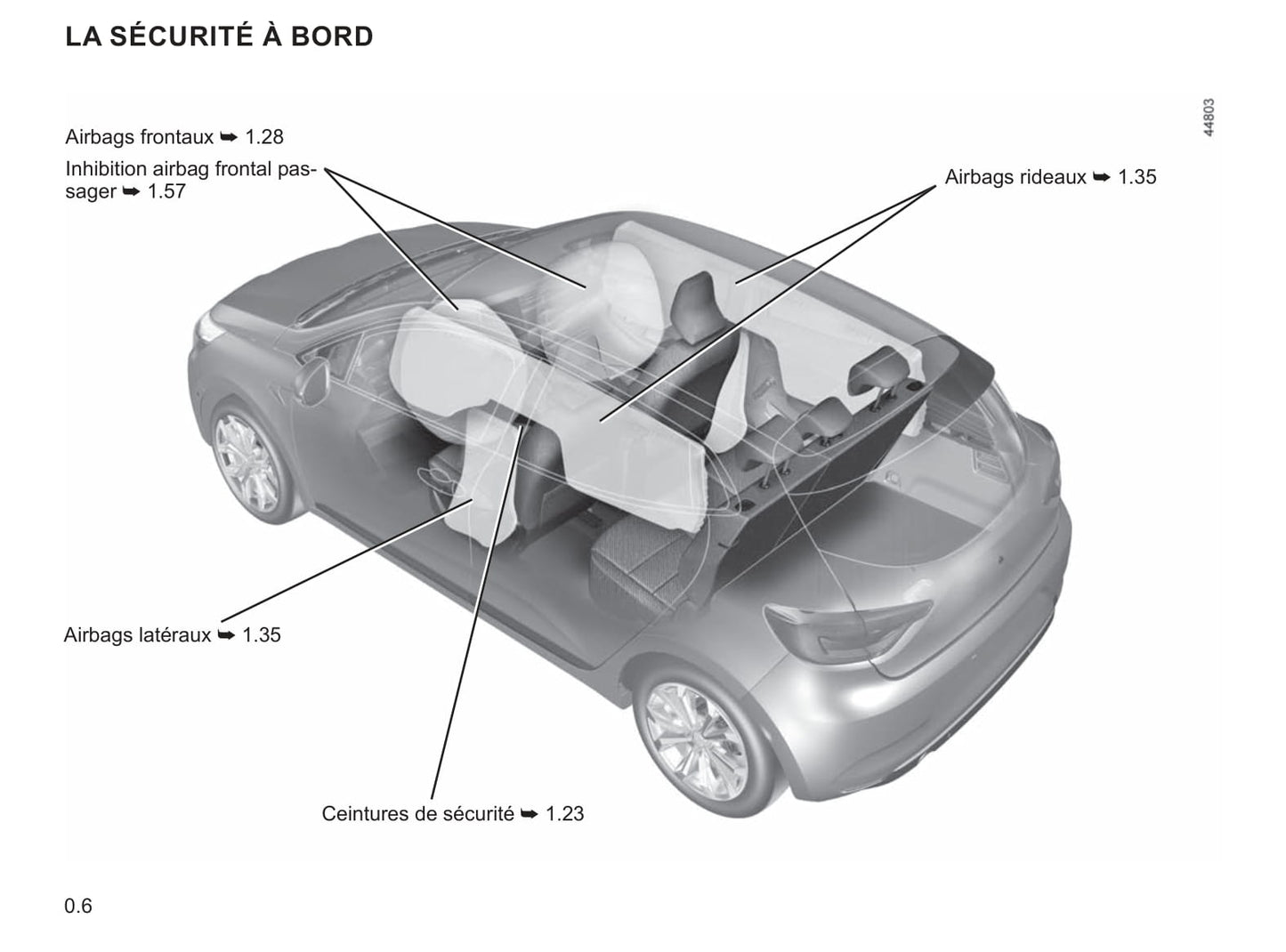 LA SÉCURITÉ À BORD

44803

Airbags frontaux ➥ 1.28

Inhibition airbag frontal passager ➥ 1.57

Airbags rideaux ➥ 1.35

Airbags latéraux ➥ 1.35

Ceintures de sécurité ➥ 1.23

0.6