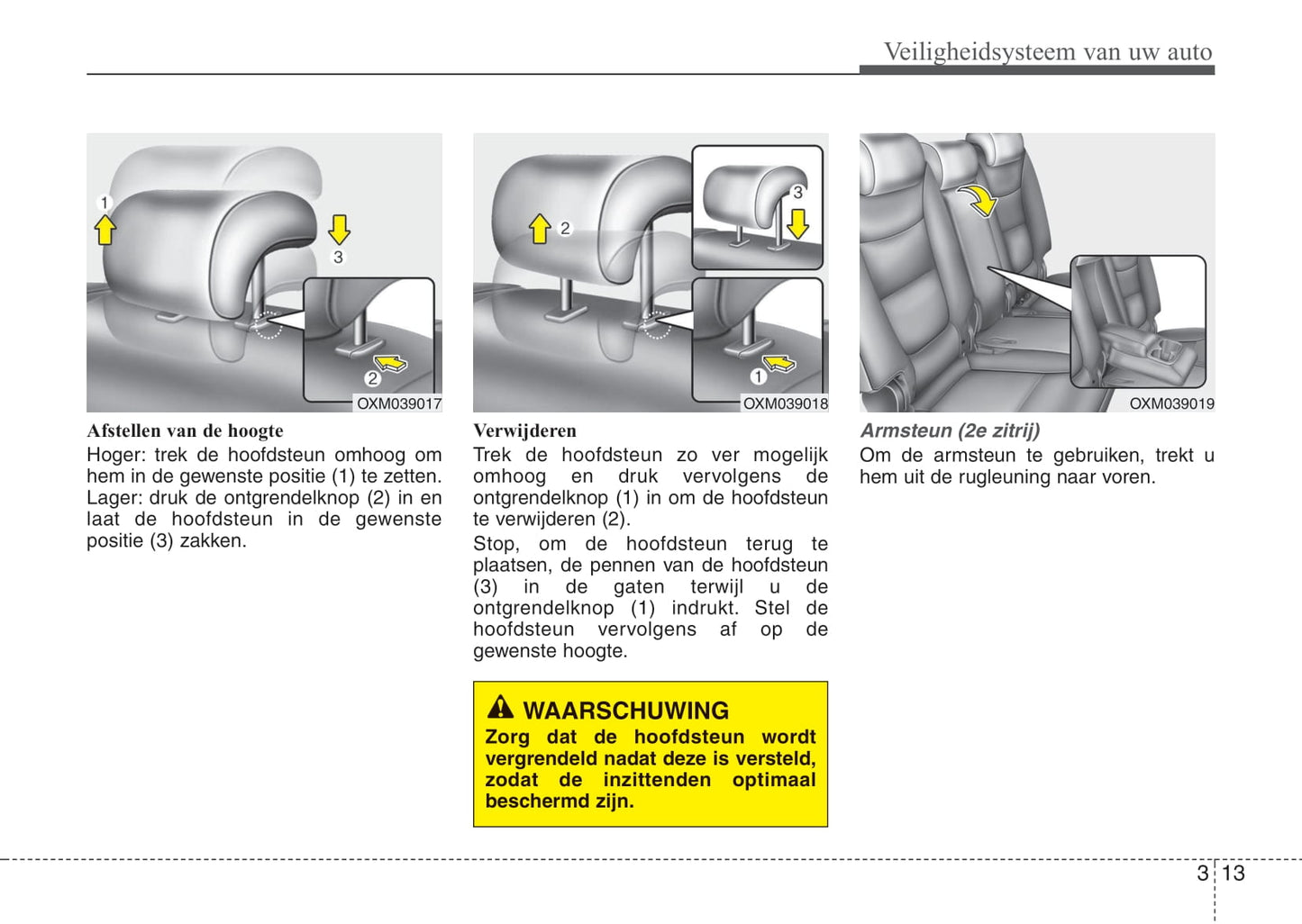 Veiligheidsysteem van uw auto

1

3

2

OXM039017

Afstellen van de hoogte
Hoger: trek de hoofdsteun omhoog om hem in de gewenste positie (1) te zetten. Lager: druk de ontgrendelknop (2) in en laat de hoofdsteun in de gewenste positie (3) zakken.

2

3

1

OXM039018

Verwijderen
Trek de hoofdsteun zo ver mogelijk omhoog en druk vervolgens de ontgrendelknop (1) in om de hoofdsteun te verwijderen (2).

Stop, om de hoofdsteun terug te plaatsen, de pennen van de hoofdsteun (3) in de gaten terwijl u de ontgrendelknop (1) indrukt. Stel de hoofdsteun vervolgens af op de gewenste hoogte.

WAARSCHUWING
Zorg dat de hoofdsteun wordt vergrendeld nadat deze is versteld, zodat de inzittenden optimaal beschermd zijn.

OXM039019

Armsteun (2e zitrij)
Om de armsteun te gebruiken, trekt u hem uit de rugleuning naar voren.

3 13