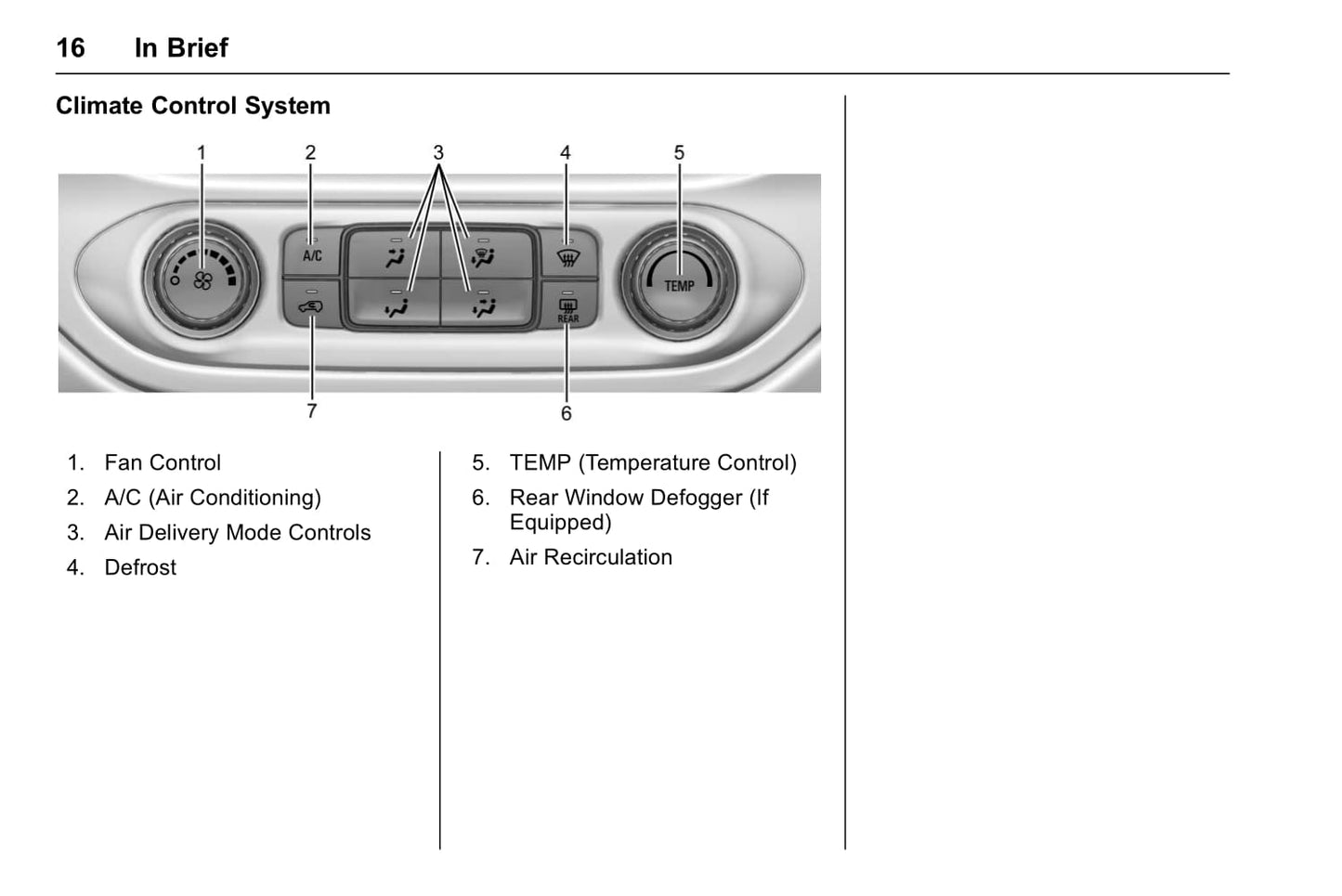 16 In Brief

Climate Control System

1 2 3 4 5

A/C

TEMP

REAR

7 6

1. Fan Control
2. A/C (Air Conditioning)
3. Air Delivery Mode Controls
4. Defrost

5. TEMP (Temperature Control)
6. Rear Window Defogger (If Equipped)
7. Air Recirculation