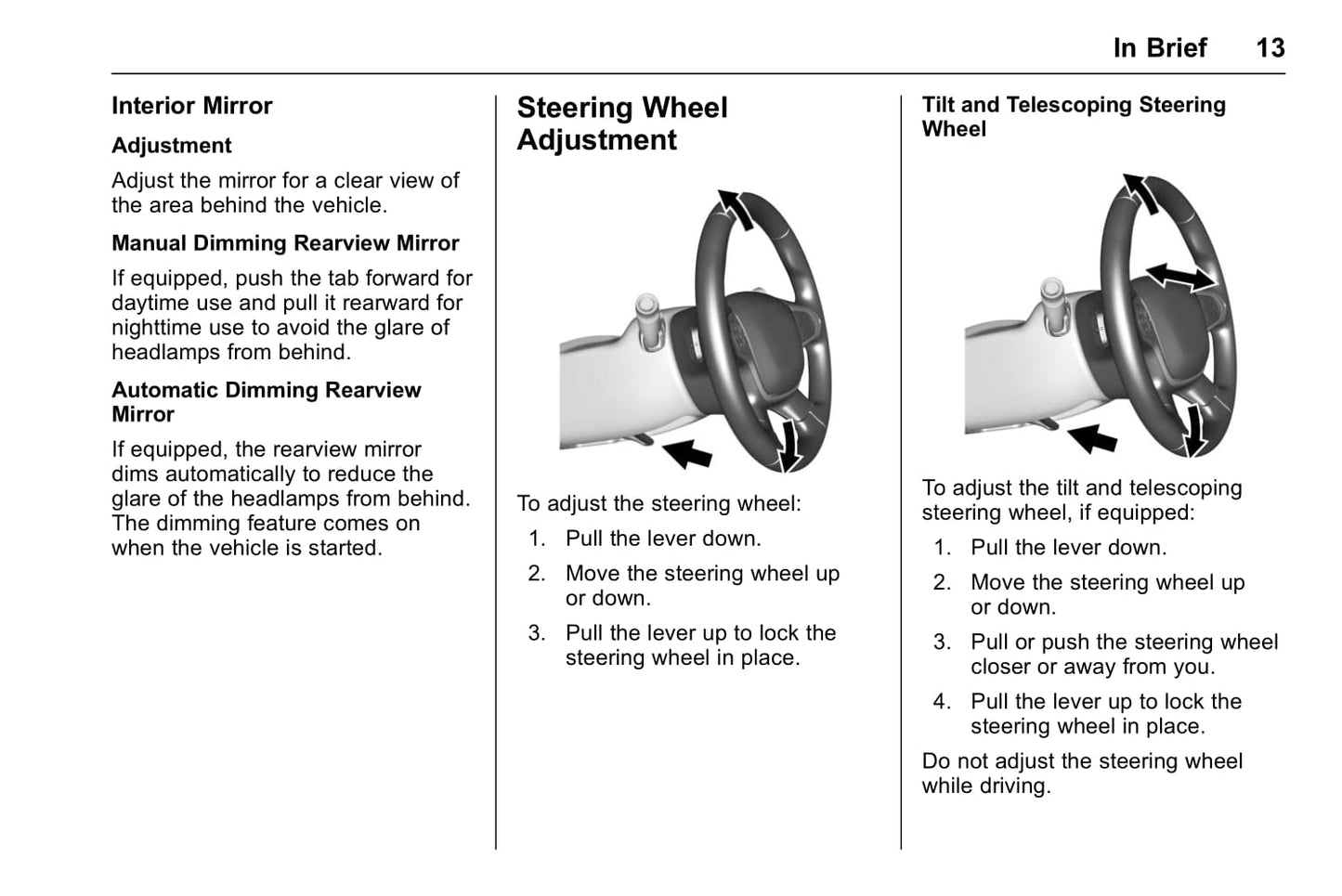 In Brief 13

Interior Mirror

Adjustment

Adjust the mirror for a clear view of the area behind the vehicle.

Manual Dimming Rearview Mirror

If equipped, push the tab forward for daytime use and pull it rearward for nighttime use to avoid the glare of headlamps from behind.

Automatic Dimming Rearview Mirror

If equipped, the rearview mirror dims automatically to reduce the glare of the headlamps from behind. The dimming feature comes on when the vehicle is started.

Steering Wheel Adjustment

To adjust the steering wheel:

1. Pull the lever down.

2. Move the steering wheel up or down.

3. Pull the lever up to lock the steering wheel in place.

Tilt and Telescoping Steering Wheel

To adjust the tilt and telescoping steering wheel, if equipped:

1. Pull the lever down.

2. Move the steering wheel up or down.

3. Pull or push the steering wheel closer or away from you.

4. Pull the lever up to lock the steering wheel in place.

Do not adjust the steering wheel while driving.