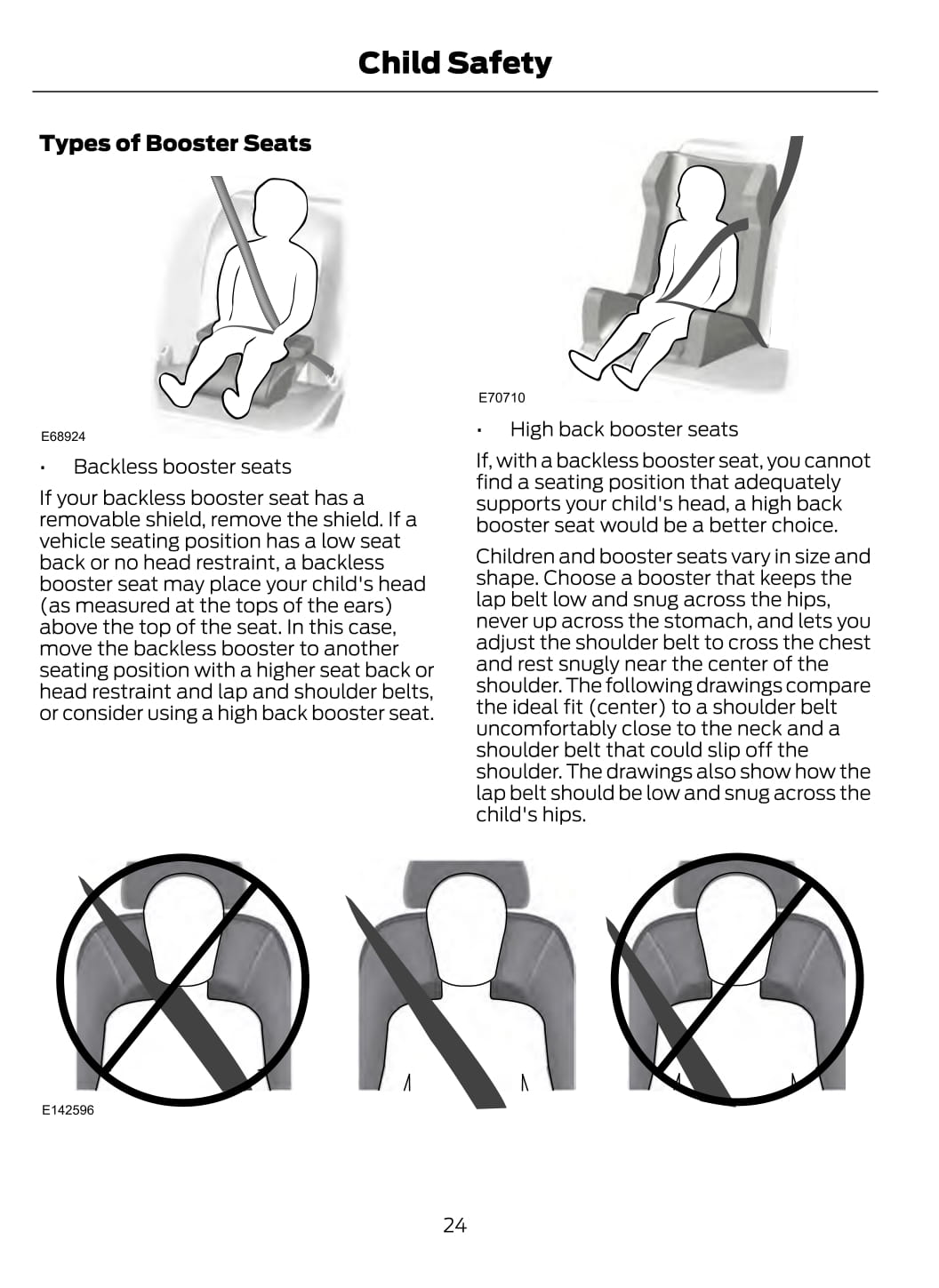 Child Safety

Types of Booster Seats

E68924

• Backless booster seats

If your backless booster seat has a removable shield, remove the shield. If a vehicle seating position has a low seat back or no head restraint, a backless booster seat may place your child's head (as measured at the tops of the ears) above the top of the seat. In this case, move the backless booster to another seating position with a higher seat back or head restraint and lap and shoulder belts, or consider using a high back booster seat.

E70710

• High back booster seats

If, with a backless booster seat, you cannot find a seating position that adequately supports your child's head, a high back booster seat would be a better choice.

Children and booster seats vary in size and shape. Choose a booster that keeps the lap belt low and snug across the hips, never up across the stomach, and lets you adjust the shoulder belt to cross the chest and rest snugly near the center of the shoulder. The following drawings compare the ideal fit (center) to a shoulder belt uncomfortably close to the neck and a shoulder belt that could slip off the shoulder. The drawings also show how the lap belt should be low and snug across the child's hips.

E142596

24