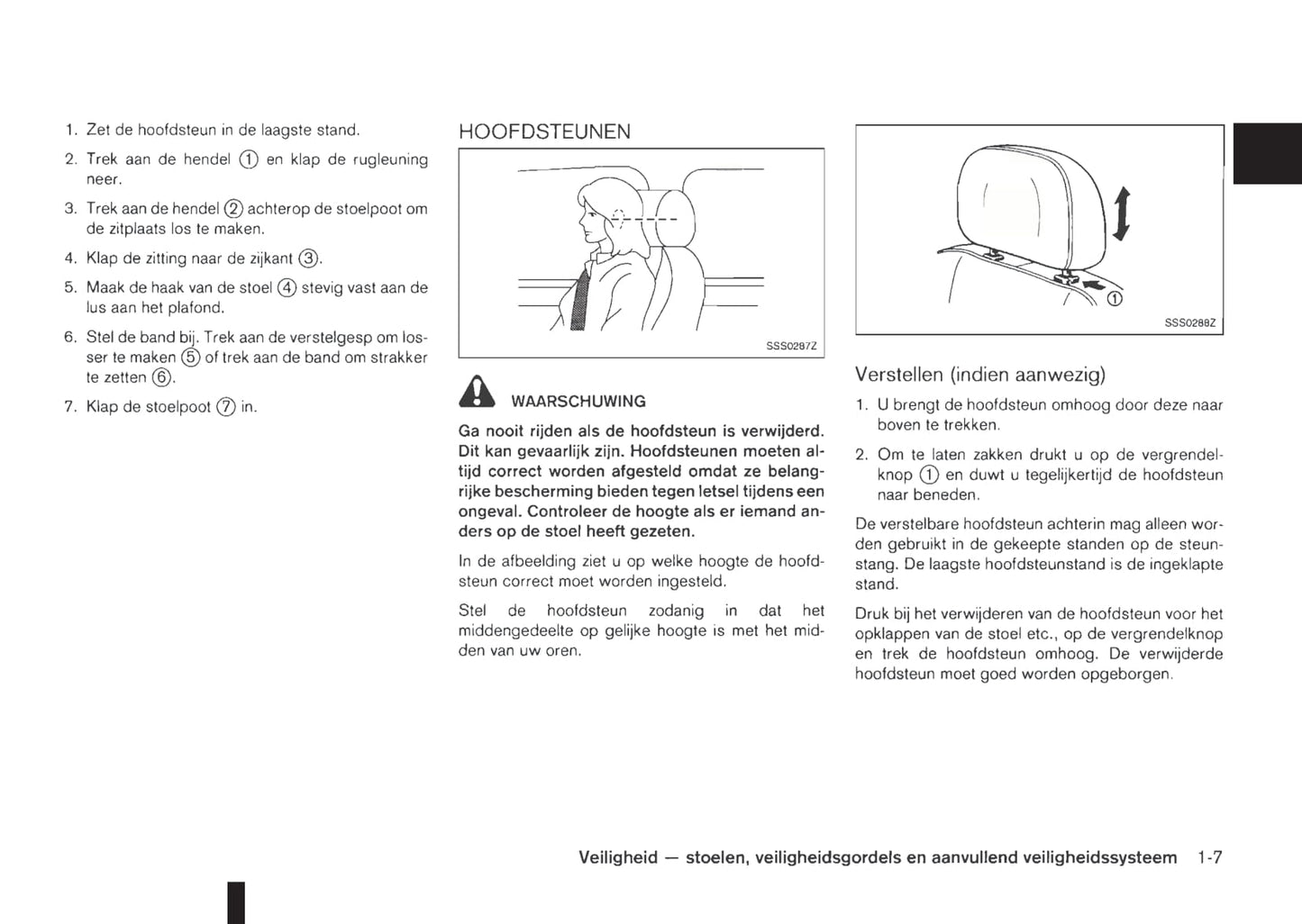 1. Zet de hoofdsteun in de laagste stand.

2. Trek aan de hendel ① en klap de rugleuning neer.

3. Trek aan de hendel ② achterop de stoelpoot om de zitplaats los te maken.

4. Klap de zitting naar de zijkant ③.

5. Maak de haak van de stoel ④ stevig vast aan de lus aan het plafond.

6. Stel de band bij. Trek aan de verstelgesp om losser te maken ⑤ of trek aan de band om strakker te zetten ⑥.

7. Klap de stoelpoot ⑦ in.

HOOFDSTEUNEN

SSS0287Z

WAARSCHUWING

Ga nooit rijden als de hoofdsteun is verwijderd. Dit kan gevaarlijk zijn. Hoofdsteunen moeten altijd correct worden afgesteld omdat ze belangrijke bescherming bieden tegen letsel tijdens een ongeval. Controleer de hoogte als er iemand anders op de stoel heeft gezeten.

In de afbeelding ziet u op welke hoogte de hoofdsteun correct moet worden ingesteld.

Stel de hoofdsteun zodanig in dat het middengedeelte op gelijke hoogte is met het midden van uw oren.

①

SSS0288Z

Verstellen (indien aanwezig)

1. U brengt de hoofdsteun omhoog door deze naar boven te trekken.

2. Om te laten zakken drukt u op de vergrendelknop ① en duwt u tegelijkertijd de hoofdsteun naar beneden.

De verstelbare hoofdsteun achterin mag alleen worden gebruikt in de gekeepte standen op de steunstang. De laagste hoofdsteunstand is de ingeklapte stand.

Druk bij het verwijderen van de hoofdsteun voor het opklappen van de stoel etc., op de vergrendelknop en trek de hoofdsteun omhoog. De verwijderde hoofdsteun moet goed worden opgeborgen.

Veiligheid — stoelen, veiligheidsgordels en aanvullend veiligheidssysteem 1-7