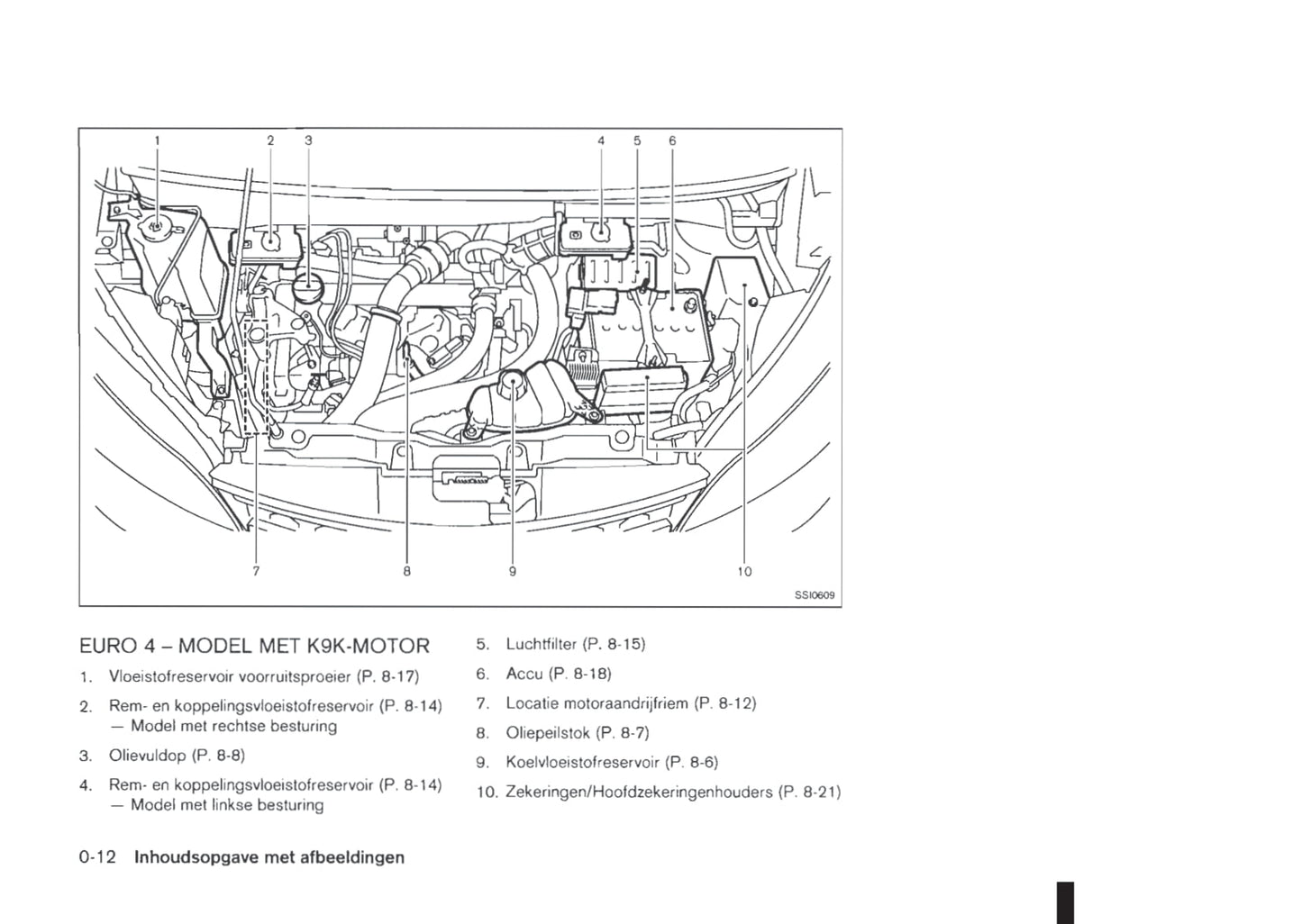 1 2 3 4 5 6

7 8 9 10

SSI0609

EURO 4 – MODEL MET K9K-MOTOR

1. Vloeistofreservoir voorruitsproeier (P. 8-17)

2. Rem- en koppelingsvloeistofreservoir (P. 8-14) — Model met rechtse besturing

3. Olievuldop (P. 8-8)

4. Rem- en koppelingsvloeistofreservoir (P. 8-14) — Model met linkse besturing

5. Luchtfilter (P. 8-15)

6. Accu (P. 8-18)

7. Locatie motoraandrijfriem (P. 8-12)

8. Oliepeilstok (P. 8-7)

9. Koelvloeistofreservoir (P. 8-6)

10. Zekeringen/Hoofdzekeringenhouders (P. 8-21)

0-12 Inhoudsopgave met afbeeldingen