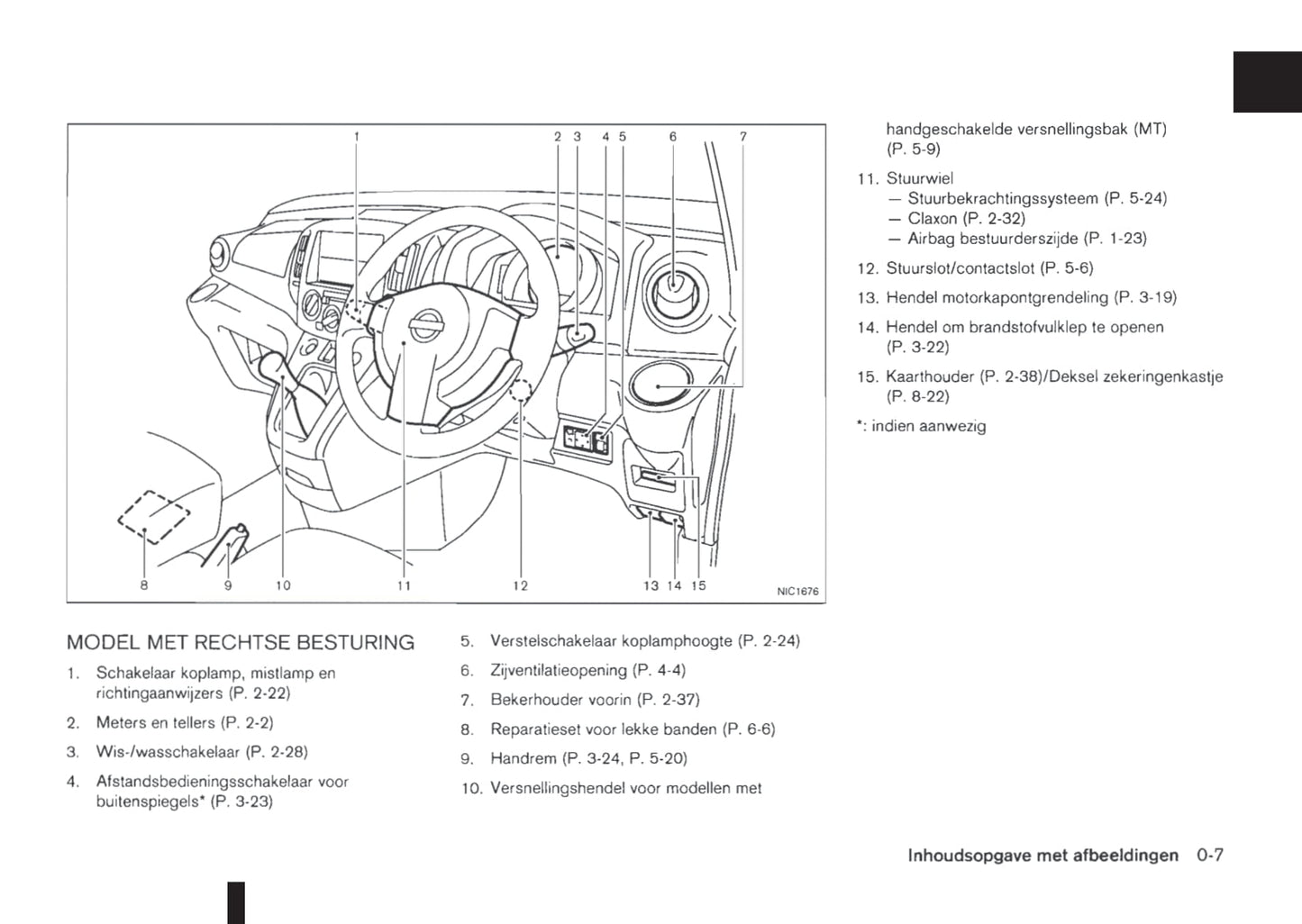 1 2 3 4 5 6 7

8 9 10 11 12 13 14 15

NIC1676

MODEL MET RECHTSE BESTURING

1. Schakelaar koplamp, mistlamp en richtingaanwijzers (P. 2-22)

2. Meters en tellers (P. 2-2)

3. Wis-/wasschakelaar (P. 2-28)

4. Afstandsbedieningsschakelaar voor buitenspiegels* (P. 3-23)

5. Verstelschakelaar koplamphoogte (P. 2-24)

6. Zijventilatieopening (P. 4-4)

7. Bekerhouder voorin (P. 2-37)

8. Reparatieset voor lekke banden (P. 6-6)

9. Handrem (P. 3-24, P. 5-20)

10. Versnellingshendel voor modellen met handgeschakelde versnellingsbak (MT) (P. 5-9)

11. Stuurwiel
— Stuurbekrachtingssysteem (P. 5-24)
— Claxon (P. 2-32)
— Airbag bestuurderszijde (P. 1-23)

12. Stuurslot/contactslot (P. 5-6)

13. Hendel motorkapontgrendeling (P. 3-19)

14. Hendel om brandstofvulklep te openen (P. 3-22)

15. Kaarthouder (P. 2-38)/Deksel zekeringenkastje (P. 8-22)

*: indien aanwezig

Inhoudsopgave met afbeeldingen 0-7