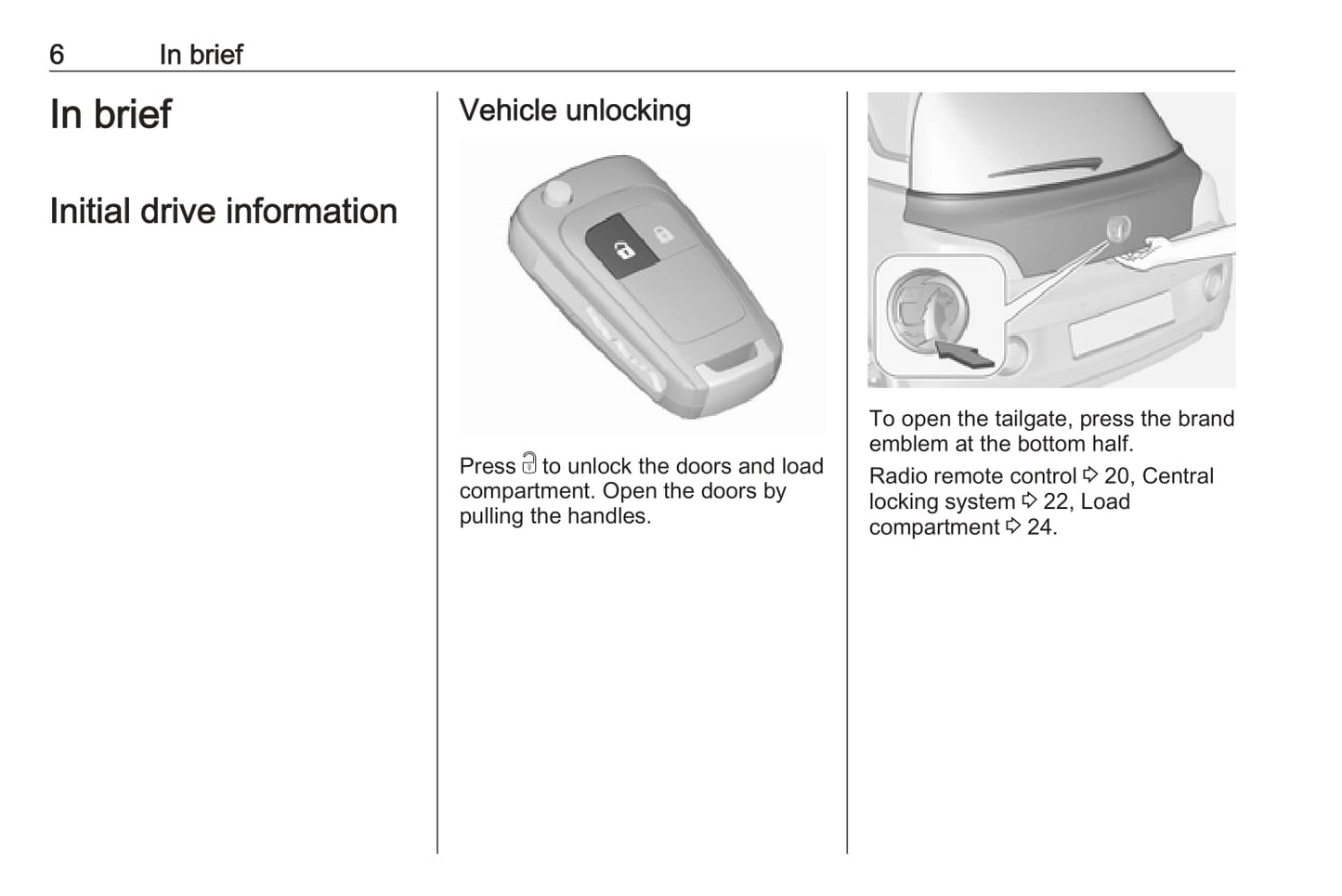 6 In brief

In brief

Initial drive information

Vehicle unlocking

Press 🔓 to unlock the doors and load compartment. Open the doors by pulling the handles.

To open the tailgate, press the brand emblem at the bottom half.

Radio remote control ⇨ 20, Central locking system ⇨ 22, Load compartment ⇨ 24.