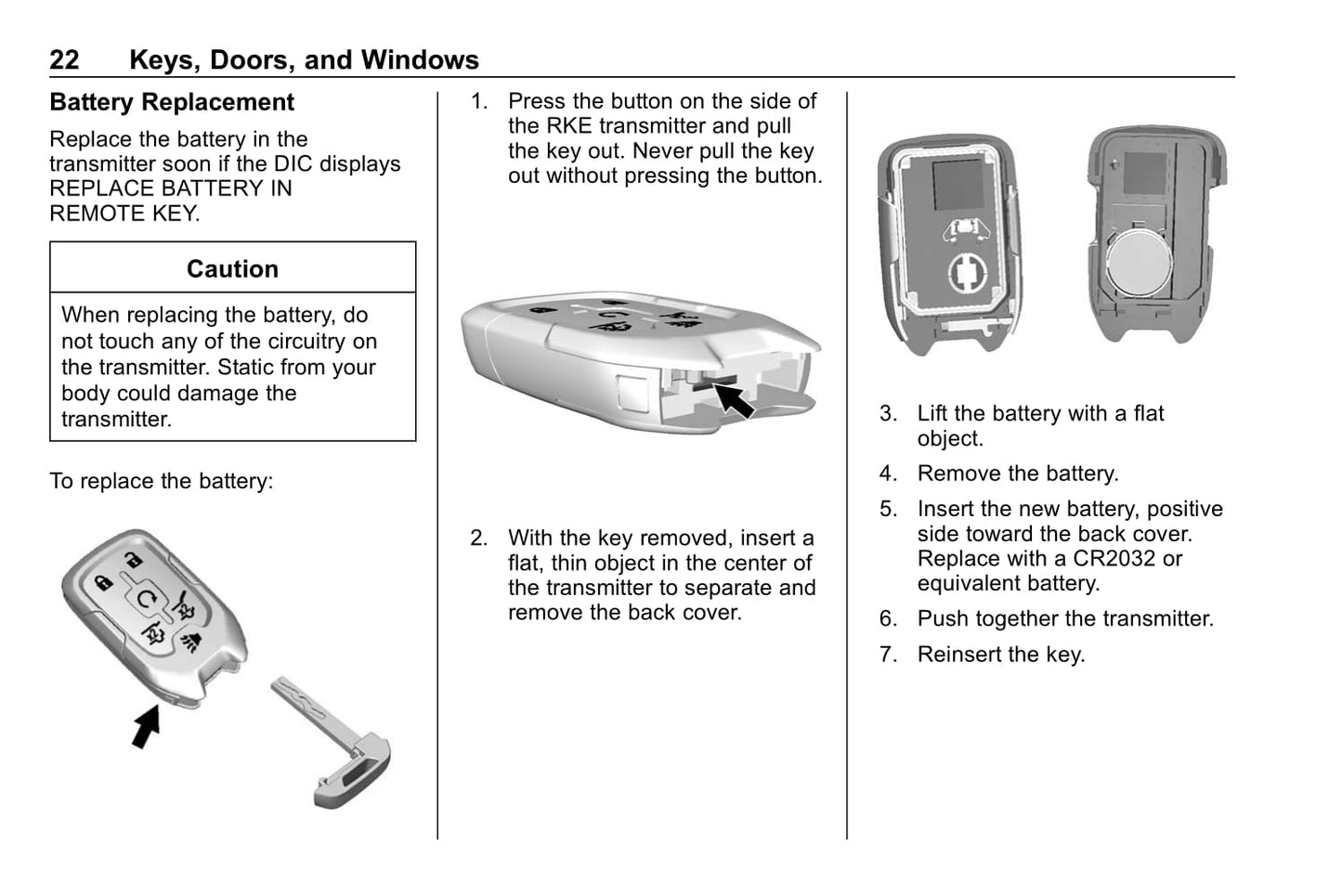 22 Keys, Doors, and Windows

Battery Replacement

Replace the battery in the transmitter soon if the DIC displays REPLACE BATTERY IN REMOTE KEY.

Caution

When replacing the battery, do not touch any of the circuitry on the transmitter. Static from your body could damage the transmitter.

To replace the battery:

1. Press the button on the side of the RKE transmitter and pull the key out. Never pull the key out without pressing the button.

2. With the key removed, insert a flat, thin object in the center of the transmitter to separate and remove the back cover.

3. Lift the battery with a flat object.

4. Remove the battery.

5. Insert the new battery, positive side toward the back cover. Replace with a CR2032 or equivalent battery.

6. Push together the transmitter.

7. Reinsert the key.