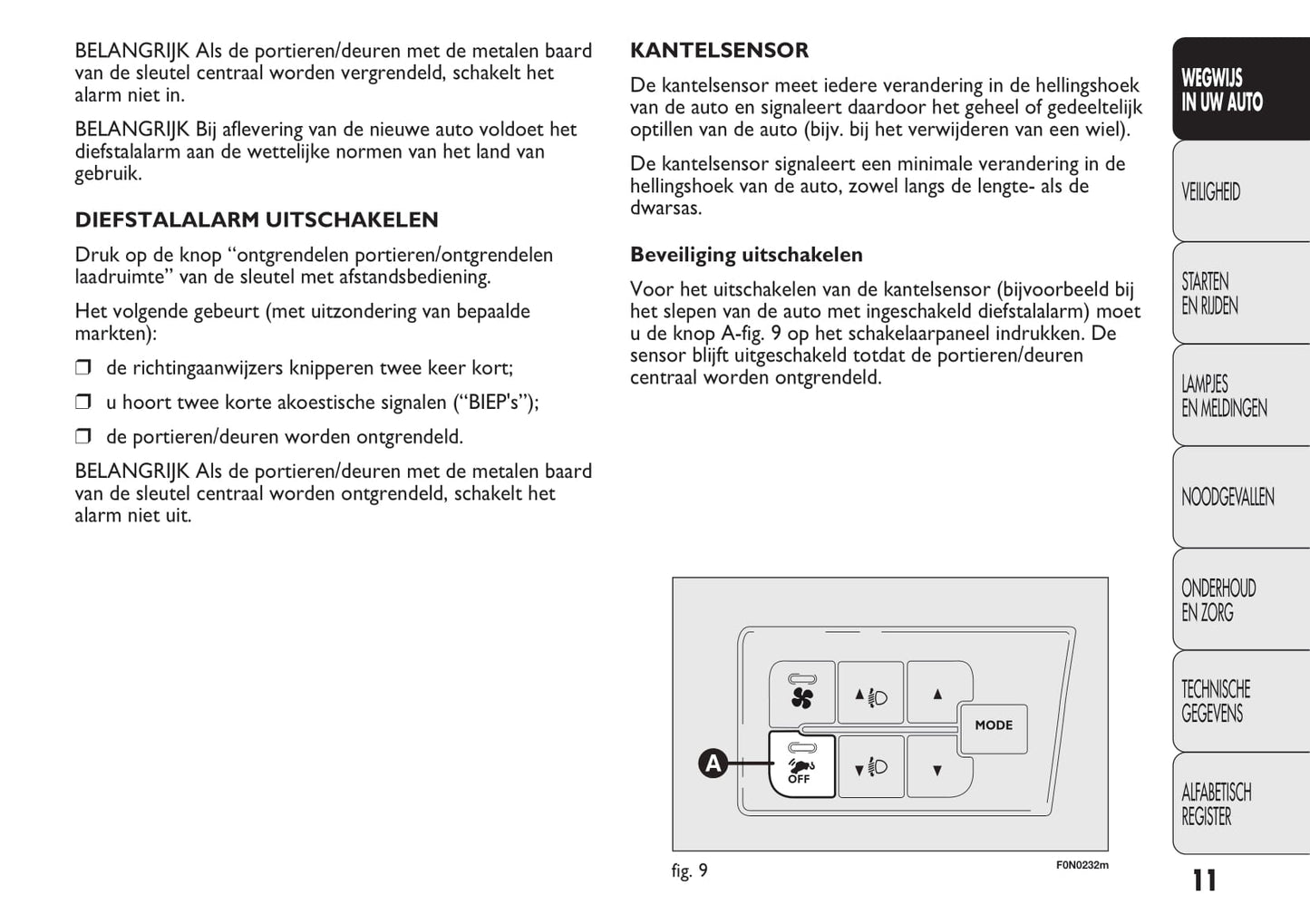 BELANGRIJK Als de portieren/deuren met de metalen baard van de sleutel centraal worden vergrendeld, schakelt het alarm niet in.

BELANGRIJK Bij aflevering van de nieuwe auto voldoet het diefstalalarm aan de wettelijke normen van het land van gebruik.

DIEFSTALALARM UITSCHAKELEN

Druk op de knop “ontgrendelen portieren/ontgrendelen laadruimte” van de sleutel met afstandsbediening.

Het volgende gebeurt (met uitzondering van bepaalde markten):

❒ de richtingaanwijzers knipperen twee keer kort;

❒ u hoort twee korte akoestische signalen (“BIEP's”);

❒ de portieren/deuren worden ontgrendeld.

BELANGRIJK Als de portieren/deuren met de metalen baard van de sleutel centraal worden ontgrendeld, schakelt het alarm niet uit.

KANTELSENSOR

De kantelsensor meet iedere verandering in de hellingshoek van de auto en signaleert daardoor het geheel of gedeeltelijk optillen van de auto (bijv. bij het verwijderen van een wiel).

De kantelsensor signaleert een minimale verandering in de hellingshoek van de auto, zowel langs de lengte- als de dwarsas.

Beveiliging uitschakelen

Voor het uitschakelen van de kantelsensor (bijvoorbeeld bij het slepen van de auto met ingeschakeld diefstalalarm) moet u de knop A-fig. 9 op het schakelaarpaneel indrukken. De sensor blijft uitgeschakeld totdat de portieren/deuren centraal worden ontgrendeld.

MODE

A

OFF

fig. 9

F0N0232m

WEGWIJS IN UW AUTO

VEILIGHEID

STARTEN EN RIJDEN

LAMPJES EN MELDINGEN

NOODGEVALLEN

ONDERHOUD EN ZORG

TECHNISCHE GEGEVENS

ALFABETISCH REGISTER

11