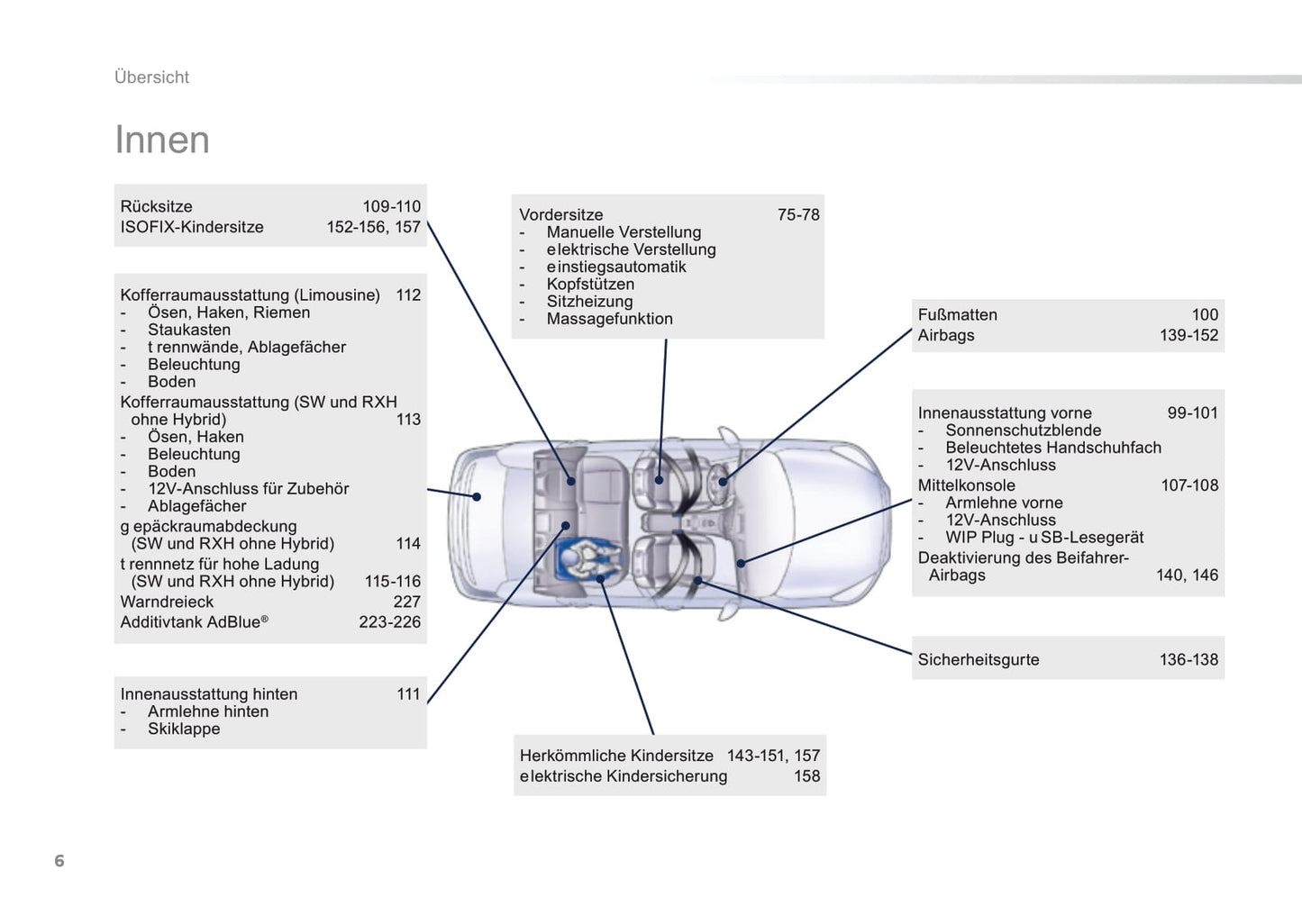 Übersicht

Innen

Rücksitze 109-110
ISOFIX-Kindersitze 152-156, 157

Kofferraumausstattung (Limousine) 112
- Ösen, Haken, Riemen
- Staukasten
- t rennwände, Ablagefächer
- Beleuchtung
- Boden
Kofferraumausstattung (SW und RXH ohne Hybrid) 113
- Ösen, Haken
- Beleuchtung
- Boden
- 12V-Anschluss für Zubehör
- Ablagefächer
g epäckraumabdeckung (SW und RXH ohne Hybrid) 114
t rennnetz für hohe Ladung (SW und RXH ohne Hybrid) 115-116
Warndreieck 227
Additivtank AdBlue® 223-226

Innenausstattung hinten 111
- Armlehne hinten
- Skiklappe

Vordersitze 75-78
- Manuelle Verstellung
- e lektrische Verstellung
- e instiegsautomatik
- Kopfstützen
- Sitzheizung
- Massagefunktion

Herkömmliche Kindersitze 143-151, 157
e lektrische Kindersicherung 158

Fußmatten 100
Airbags 139-152

Innenausstattung vorne 99-101
- Sonnenschutzblende
- Beleuchtetes Handschuhfach
- 12V-Anschluss
Mittelkonsole 107-108
- Armlehne vorne
- 12V-Anschluss
- WIP Plug - u SB-Lesegerät
Deaktivierung des Beifahrer-Airbags 140, 146

Sicherheitsgurte 136-138

6