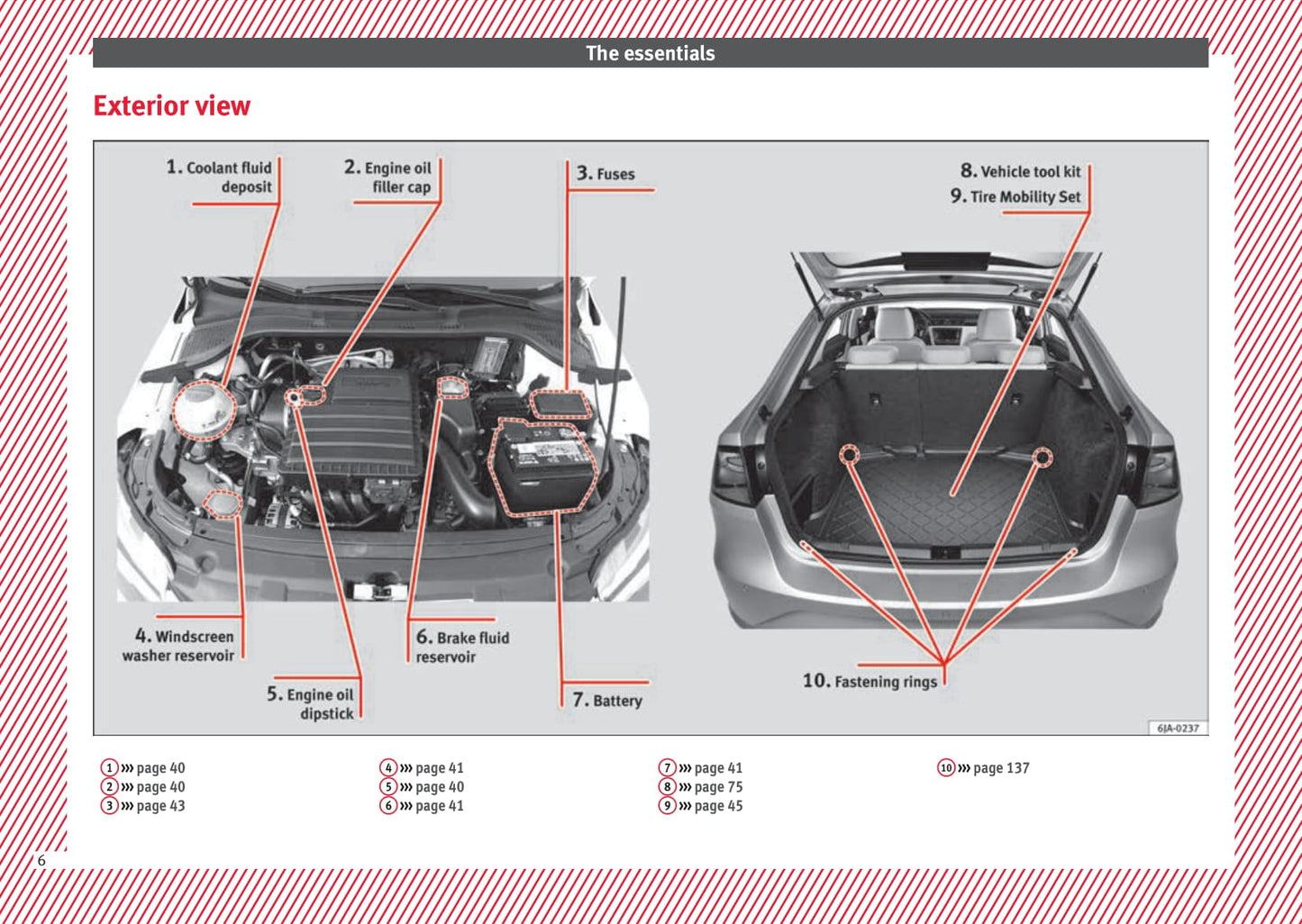 The essentials

Exterior view

1. Coolant fluid deposit

2. Engine oil filler cap

3. Fuses

8. Vehicle tool kit
9. Tire Mobility Set

4. Windscreen washer reservoir

5. Engine oil dipstick

6. Brake fluid reservoir

7. Battery

10. Fastening rings

6JA-0237

1 ››› page 40
2 ››› page 40
3 ››› page 43

4 ››› page 41
5 ››› page 40
6 ››› page 41

7 ››› page 41
8 ››› page 75
9 ››› page 45

10 ››› page 137

6