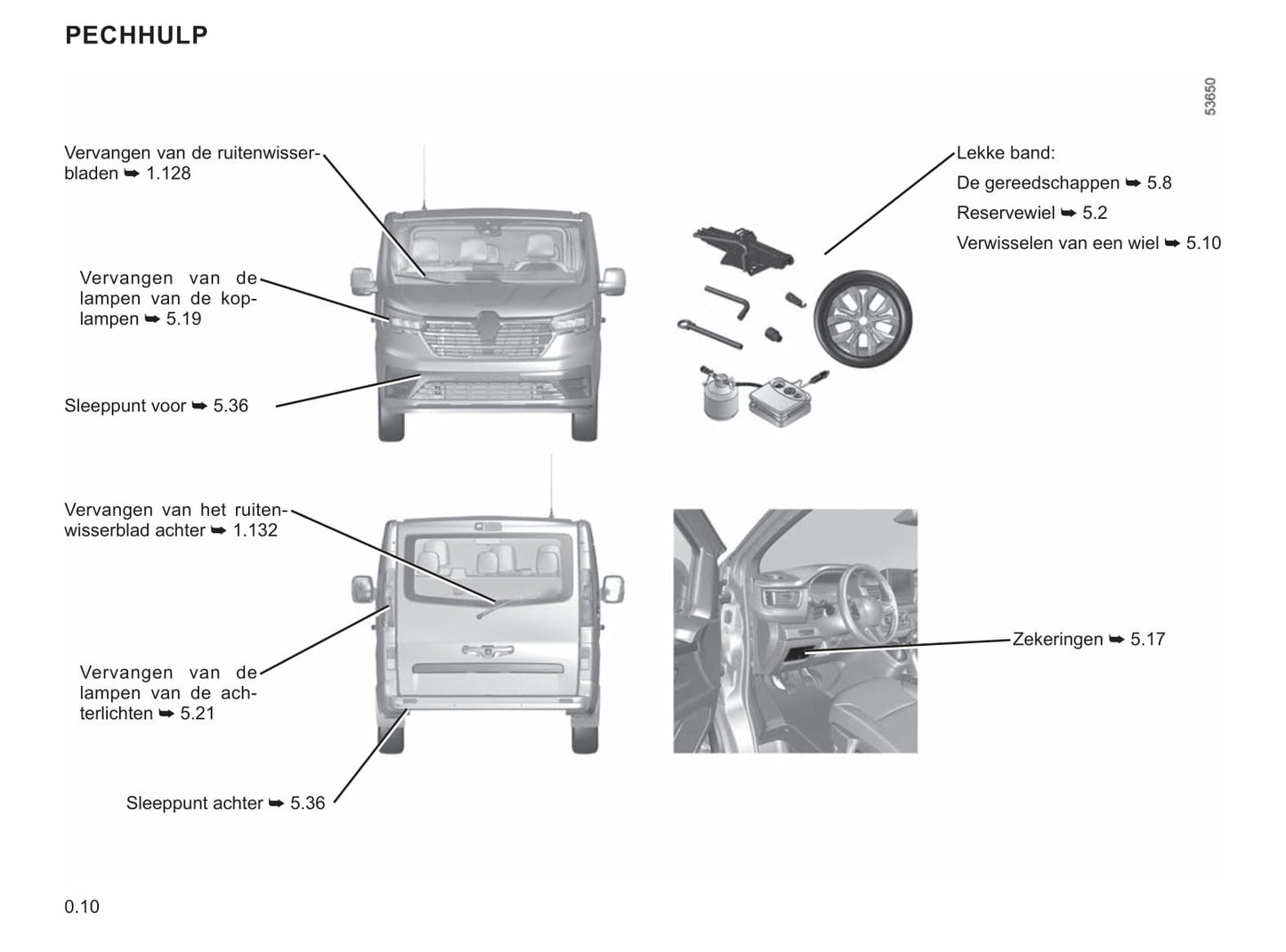 PECHHULP

53650

Vervangen van de ruitenwisserbladen ➥ 1.128

Vervangen van de lampen van de koplampen ➥ 5.19

Sleeppunt voor ➥ 5.36

Lekke band:
De gereedschappen ➥ 5.8
Reservewiel ➥ 5.2
Verwisselen van een wiel ➥ 5.10

Vervangen van het ruitenwisserblad achter ➥ 1.132

Vervangen van de lampen van de achterlichten ➥ 5.21

Sleeppunt achter ➥ 5.36

Zekeringen ➥ 5.17

0.10