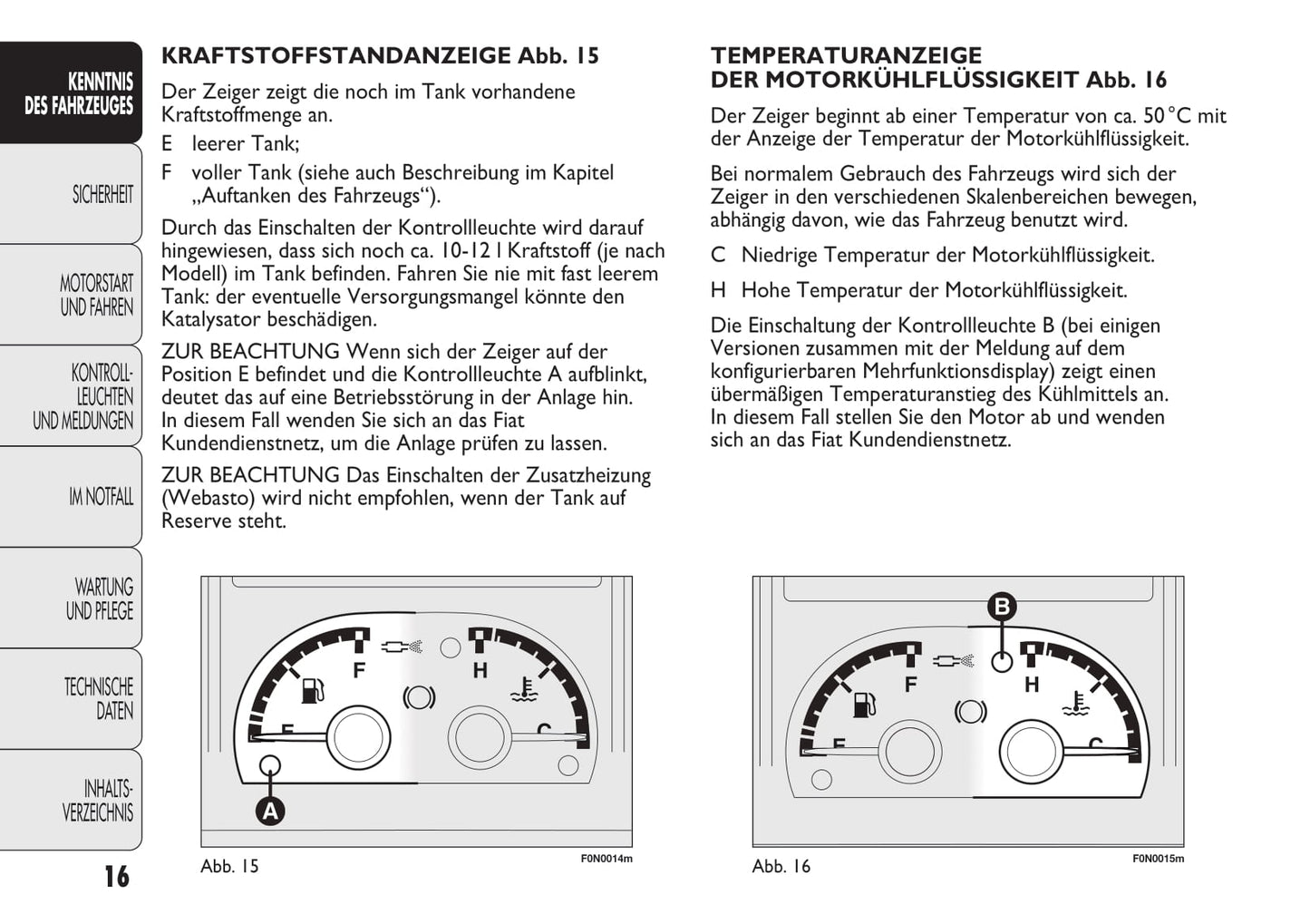 KENNTNIS DES FAHRZEUGES

SICHERHEIT

MOTORSTART UND FAHREN

KONTROLL-LEUCHTEN UND MELDUNGEN

IM NOTFALL

WARTUNG UND PFLEGE

TECHNISCHE DATEN

INHALTS-VERZEICHNIS

16

KRAFTSTOFFSTANDANZEIGE Abb. 15

Der Zeiger zeigt die noch im Tank vorhandene Kraftstoffmenge an.

E leerer Tank;

F voller Tank (siehe auch Beschreibung im Kapitel „Auftanken des Fahrzeugs“).

Durch das Einschalten der Kontrollleuchte wird darauf hingewiesen, dass sich noch ca. 10-12 l Kraftstoff (je nach Modell) im Tank befinden. Fahren Sie nie mit fast leerem Tank: der eventuelle Versorgungsmangel könnte den Katalysator beschädigen.

ZUR BEACHTUNG Wenn sich der Zeiger auf der Position E befindet und die Kontrollleuchte A aufblinkt, deutet das auf eine Betriebsstörung in der Anlage hin. In diesem Fall wenden Sie sich an das Fiat Kundendienstnetz, um die Anlage prüfen zu lassen.

ZUR BEACHTUNG Das Einschalten der Zusatzheizung (Webasto) wird nicht empfohlen, wenn der Tank auf Reserve steht.

F
H
E
C
A

Abb. 15

F0N0014m

TEMPERATURANZEIGE DER MOTORKÜHLFLÜSSIGKEIT Abb. 16

Der Zeiger beginnt ab einer Temperatur von ca. 50°C mit der Anzeige der Temperatur der Motorkühlflüssigkeit.

Bei normalem Gebrauch des Fahrzeugs wird sich der Zeiger in den verschiedenen Skalenbereichen bewegen, abhängig davon, wie das Fahrzeug benutzt wird.

C Niedrige Temperatur der Motorkühlflüssigkeit.

H Hohe Temperatur der Motorkühlflüssigkeit.

Die Einschaltung der Kontrollleuchte B (bei einigen Versionen zusammen mit der Meldung auf dem konfigurierbaren Mehrfunktionsdisplay) zeigt einen übermäßigen Temperaturanstieg des Kühlmittels an. In diesem Fall stellen Sie den Motor ab und wenden sich an das Fiat Kundendienstnetz.

B
F
H
E
C

Abb. 16

F0N0015m