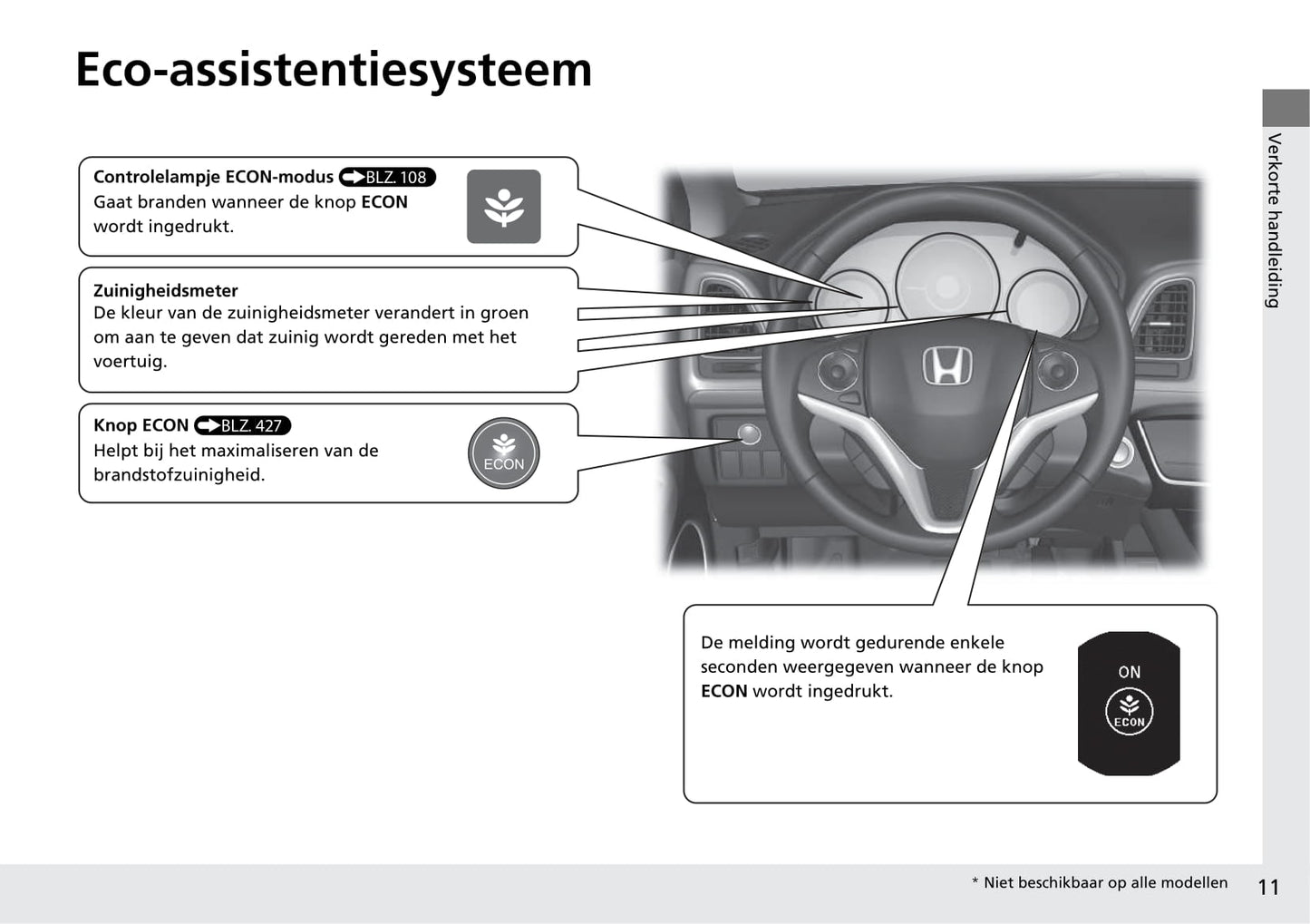 Eco-assistentiesysteem

Verkorte handleiding

Controlelampje ECON-modus BLZ. 108
Gaat branden wanneer de knop ECON wordt ingedrukt.

Zuinigheidsmeter
De kleur van de zuinigheidsmeter verandert in groen om aan te geven dat zuinig wordt gereden met het voertuig.

Knop ECON BLZ. 427
Helpt bij het maximaliseren van de brandstofzuinigheid.

ECON

De melding wordt gedurende enkele seconden weergegeven wanneer de knop ECON wordt ingedrukt.

ON
ECON

* Niet beschikbaar op alle modellen

11