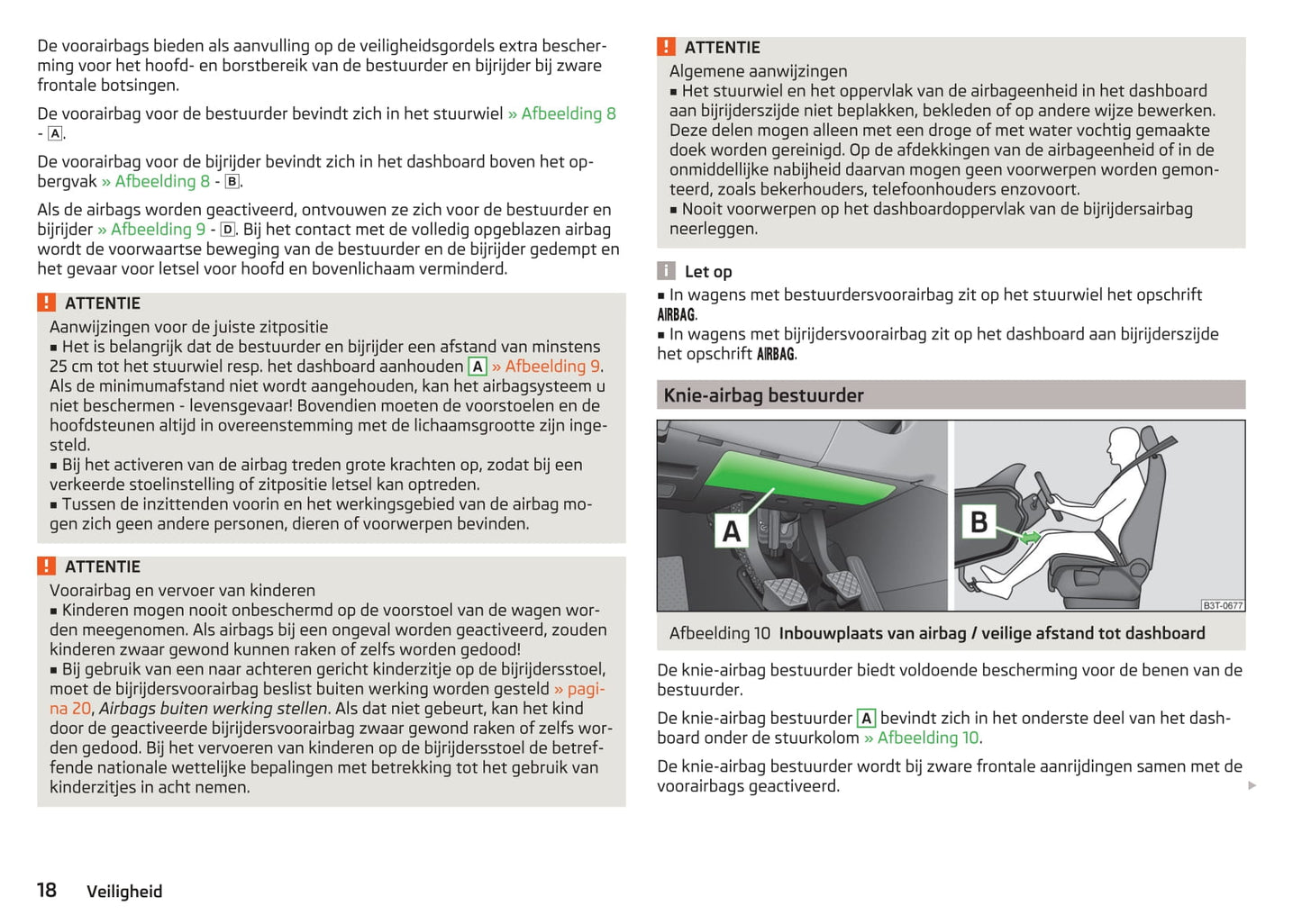 De voorairbags bieden als aanvulling op de veiligheidsgordels extra bescherming voor het hoofd- en borstbereik van de bestuurder en bijrijder bij zware frontale botsingen.

De voorairbag voor de bestuurder bevindt zich in het stuurwiel » Afbeelding 8 - A.

De voorairbag voor de bijrijder bevindt zich in het dashboard boven het opbergvak » Afbeelding 8 - B.

Als de airbags worden geactiveerd, ontvouwen ze zich voor de bestuurder en bijrijder » Afbeelding 9 - D. Bij het contact met de volledig opgeblazen airbag wordt de voorwaartse beweging van de bestuurder en de bijrijder gedempt en het gevaar voor letsel voor hoofd en bovenlichaam verminderd.

! ATTENTIE
Aanwijzingen voor de juiste zitpositie
■ Het is belangrijk dat de bestuurder en bijrijder een afstand van minstens 25 cm tot het stuurwiel resp. het dashboard aanhouden A » Afbeelding 9. Als de minimumafstand niet wordt aangehouden, kan het airbagsysteem u niet beschermen - levensgevaar! Bovendien moeten de voorstoelen en de hoofdsteunen altijd in overeenstemming met de lichaamsgrootte zijn ingesteld.
■ Bij het activeren van de airbag treden grote krachten op, zodat bij een verkeerde stoelinstelling of zitpositie letsel kan optreden.
■ Tussen de inzittenden voorin en het werkingsgebied van de airbag mogen zich geen andere personen, dieren of voorwerpen bevinden.

! ATTENTIE
Voorairbag en vervoer van kinderen
■ Kinderen mogen nooit onbeschermd op de voorstoel van de wagen worden meegenomen. Als airbags bij een ongeval worden geactiveerd, zouden kinderen zwaar gewond kunnen raken of zelfs worden gedood!
■ Bij gebruik van een naar achteren gericht kinderzitje op de bijrijdersstoel, moet de bijrijdersvoorairbag beslist buiten werking worden gesteld » pagina 20, Airbags buiten werking stellen. Als dat niet gebeurt, kan het kind door de geactiveerde bijrijdersvoorairbag zwaar gewond raken of zelfs worden gedood. Bij het vervoeren van kinderen op de bijrijdersstoel de betreffende nationale wettelijke bepalingen met betrekking tot het gebruik van kinderzitjes in acht nemen.

! ATTENTIE
Algemene aanwijzingen
■ Het stuurwiel en het oppervlak van de airbageenheid in het dashboard aan bijrijderszijde niet beplakken, bekleden of op andere wijze bewerken. Deze delen mogen alleen met een droge of met water vochtig gemaakte doek worden gereinigd. Op de afdekkingen van de airbageenheid of in de onmiddellijke nabijheid daarvan mogen geen voorwerpen worden gemonteerd, zoals bekerhouders, telefoonhouders enzovoort.
■ Nooit voorwerpen op het dashboardoppervlak van de bijrijdersairbag neerleggen.

i Let op
■ In wagens met bestuurdersvoorairbag zit op het stuurwiel het opschrift AIRBAG.
■ In wagens met bijrijdersvoorairbag zit op het dashboard aan bijrijderszijde het opschrift AIRBAG.

Knie-airbag bestuurder

A
B
B3T-0677

Afbeelding 10 Inbouwplaats van airbag / veilige afstand tot dashboard

De knie-airbag bestuurder biedt voldoende bescherming voor de benen van de bestuurder.

De knie-airbag bestuurder A bevindt zich in het onderste deel van het dashboard onder de stuurkolom » Afbeelding 10.

De knie-airbag bestuurder wordt bij zware frontale aanrijdingen samen met de voorairbags geactiveerd.

18 Veiligheid