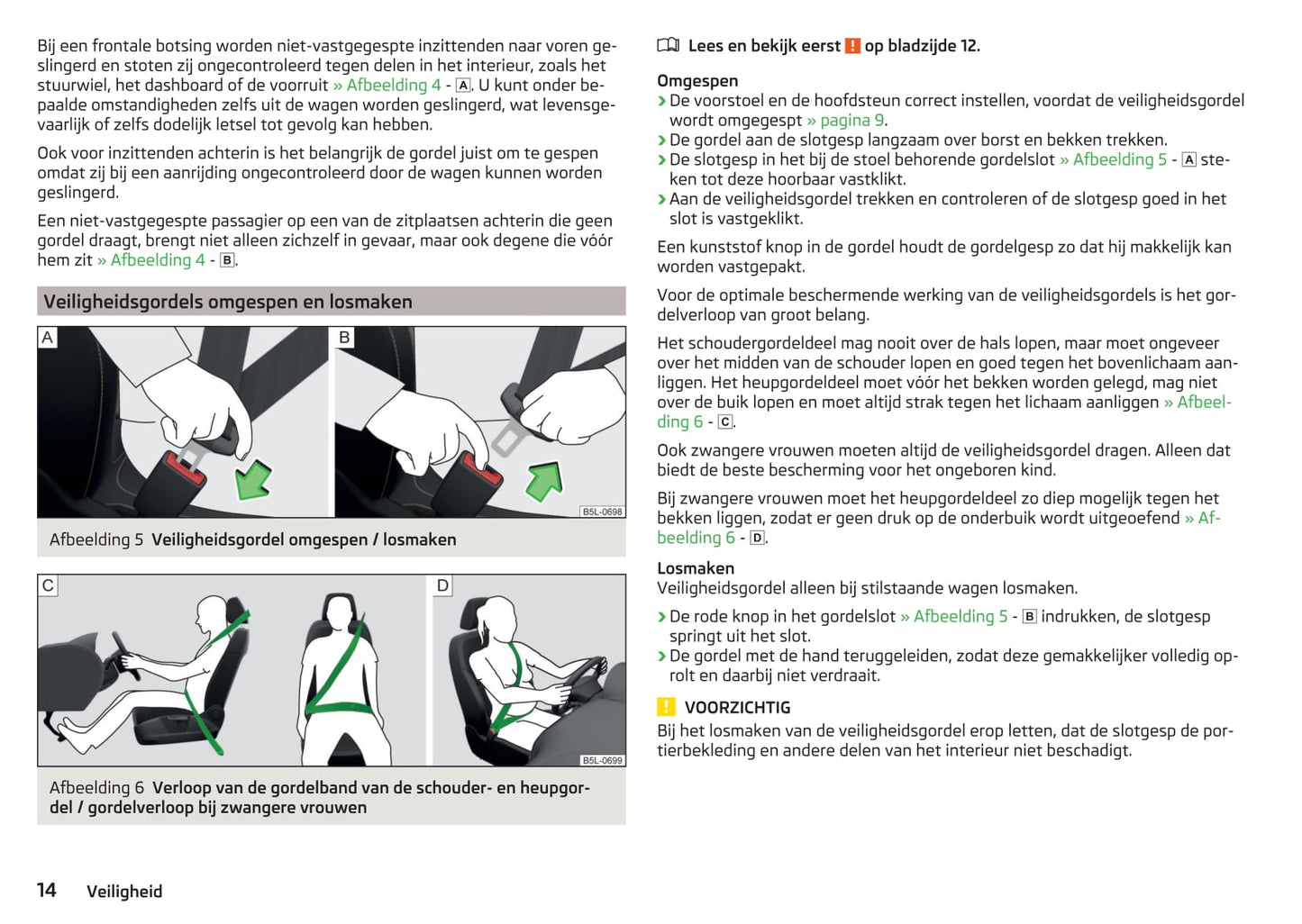 Bij een frontale botsing worden niet-vastgegespte inzittenden naar voren geslingerd en stoten zij ongecontroleerd tegen delen in het interieur, zoals het stuurwiel, het dashboard of de voorruit » Afbeelding 4 - A. U kunt onder bepaalde omstandigheden zelfs uit de wagen worden geslingerd, wat levensgevaarlijk of zelfs dodelijk letsel tot gevolg kan hebben.

Ook voor inzittenden achterin is het belangrijk de gordel juist om te gespen omdat zij bij een aanrijding ongecontroleerd door de wagen kunnen worden geslingerd.

Een niet-vastgegespte passagier op een van de zitplaatsen achterin die geen gordel draagt, brengt niet alleen zichzelf in gevaar, maar ook degene die vóór hem zit » Afbeelding 4 - B.

Veiligheidsgordels omgespen en losmaken

A

B

B5L-0698

Afbeelding 5 Veiligheidsgordel omgespen / losmaken

C

D

B5L-0699

Afbeelding 6 Verloop van de gordelband van de schouder- en heupgordel / gordelverloop bij zwangere vrouwen

Lees en bekijk eerst ! op bladzijde 12.

Omgespen
› De voorstoel en de hoofdsteun correct instellen, voordat de veiligheidsgordel wordt omgegespt » pagina 9.
› De gordel aan de slotgesp langzaam over borst en bekken trekken.
› De slotgesp in het bij de stoel behorende gordelslot » Afbeelding 5 - A steken tot deze hoorbaar vastklikt.
› Aan de veiligheidsgordel trekken en controleren of de slotgesp goed in het slot is vastgeklikt.

Een kunststof knop in de gordel houdt de gordelgesp zo dat hij makkelijk kan worden vastgepakt.

Voor de optimale beschermende werking van de veiligheidsgordels is het gordelverloop van groot belang.

Het schoudergordeldeel mag nooit over de hals lopen, maar moet ongeveer over het midden van de schouder lopen en goed tegen het bovenlichaam aanliggen. Het heupgordeldeel moet vóór het bekken worden gelegd, mag niet over de buik lopen en moet altijd strak tegen het lichaam aanliggen » Afbeelding 6 - C.

Ook zwangere vrouwen moeten altijd de veiligheidsgordel dragen. Alleen dat biedt de beste bescherming voor het ongeboren kind.

Bij zwangere vrouwen moet het heupgordeldeel zo diep mogelijk tegen het bekken liggen, zodat er geen druk op de onderbuik wordt uitgeoefend » Afbeelding 6 - D.

Losmaken
Veiligheidsgordel alleen bij stilstaande wagen losmaken.

› De rode knop in het gordelslot » Afbeelding 5 - B indrukken, de slotgesp springt uit het slot.
› De gordel met de hand teruggeleiden, zodat deze gemakkelijker volledig oprolt en daarbij niet verdraait.

! VOORZICHTIG
Bij het losmaken van de veiligheidsgordel erop letten, dat de slotgesp de portierbekleding en andere delen van het interieur niet beschadigt.

14 Veiligheid