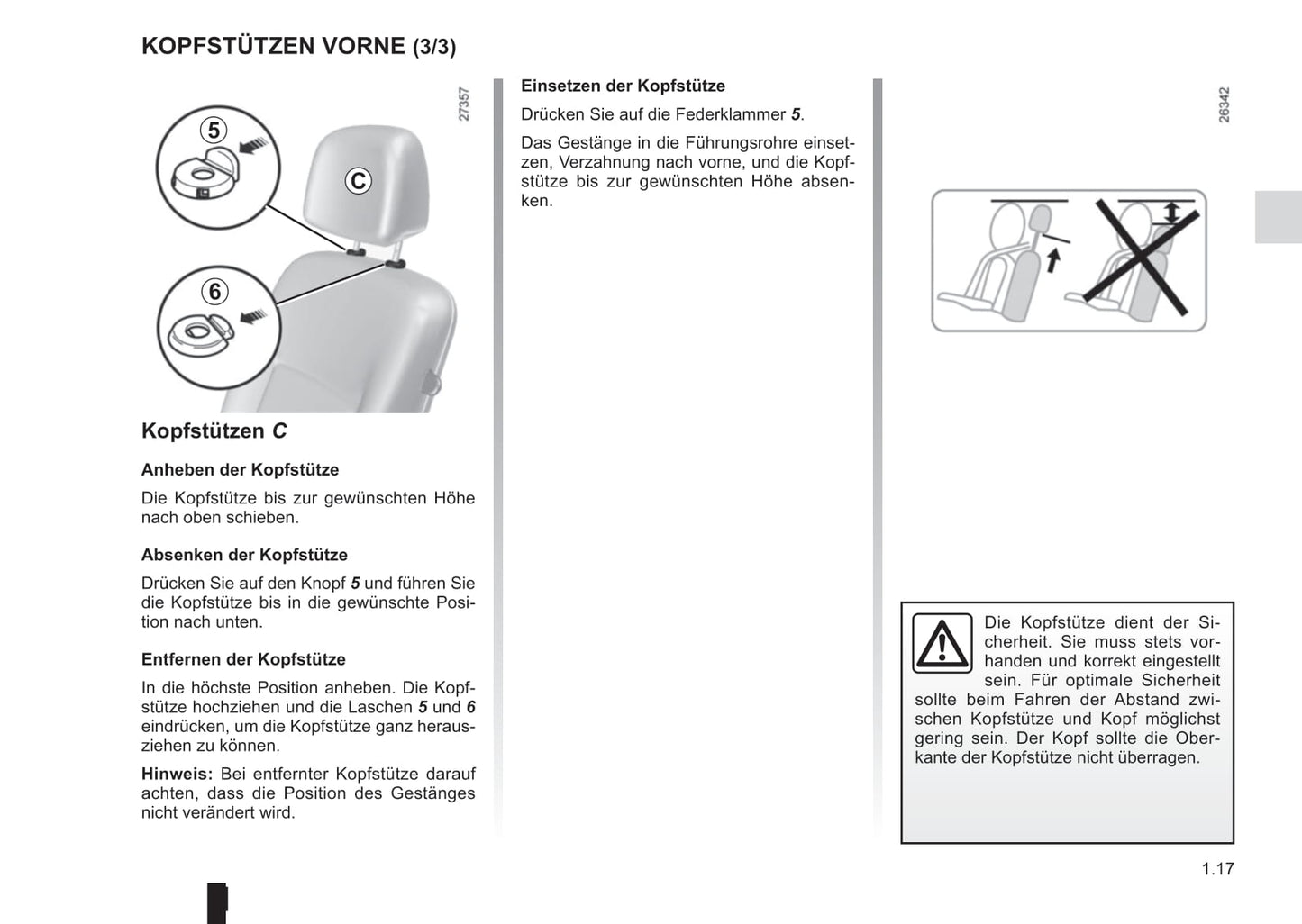 KOPFSTÜTZEN VORNE (3/3)

27357

5

C

6

Kopfstützen C

Anheben der Kopfstütze

Die Kopfstütze bis zur gewünschten Höhe nach oben schieben.

Absenken der Kopfstütze

Drücken Sie auf den Knopf 5 und führen Sie die Kopfstütze bis in die gewünschte Position nach unten.

Entfernen der Kopfstütze

In die höchste Position anheben. Die Kopfstütze hochziehen und die Laschen 5 und 6 eindrücken, um die Kopfstütze ganz herausziehen zu können.

Hinweis: Bei entfernter Kopfstütze darauf achten, dass die Position des Gestänges nicht verändert wird.

Einsetzen der Kopfstütze

Drücken Sie auf die Federklammer 5.

Das Gestänge in die Führungsrohre einsetzen, Verzahnung nach vorne, und die Kopfstütze bis zur gewünschten Höhe absenken.

26342

Die Kopfstütze dient der Sicherheit. Sie muss stets vorhanden und korrekt eingestellt sein. Für optimale Sicherheit sollte beim Fahren der Abstand zwischen Kopfstütze und Kopf möglichst gering sein. Der Kopf sollte die Oberkante der Kopfstütze nicht überragen.

1.17