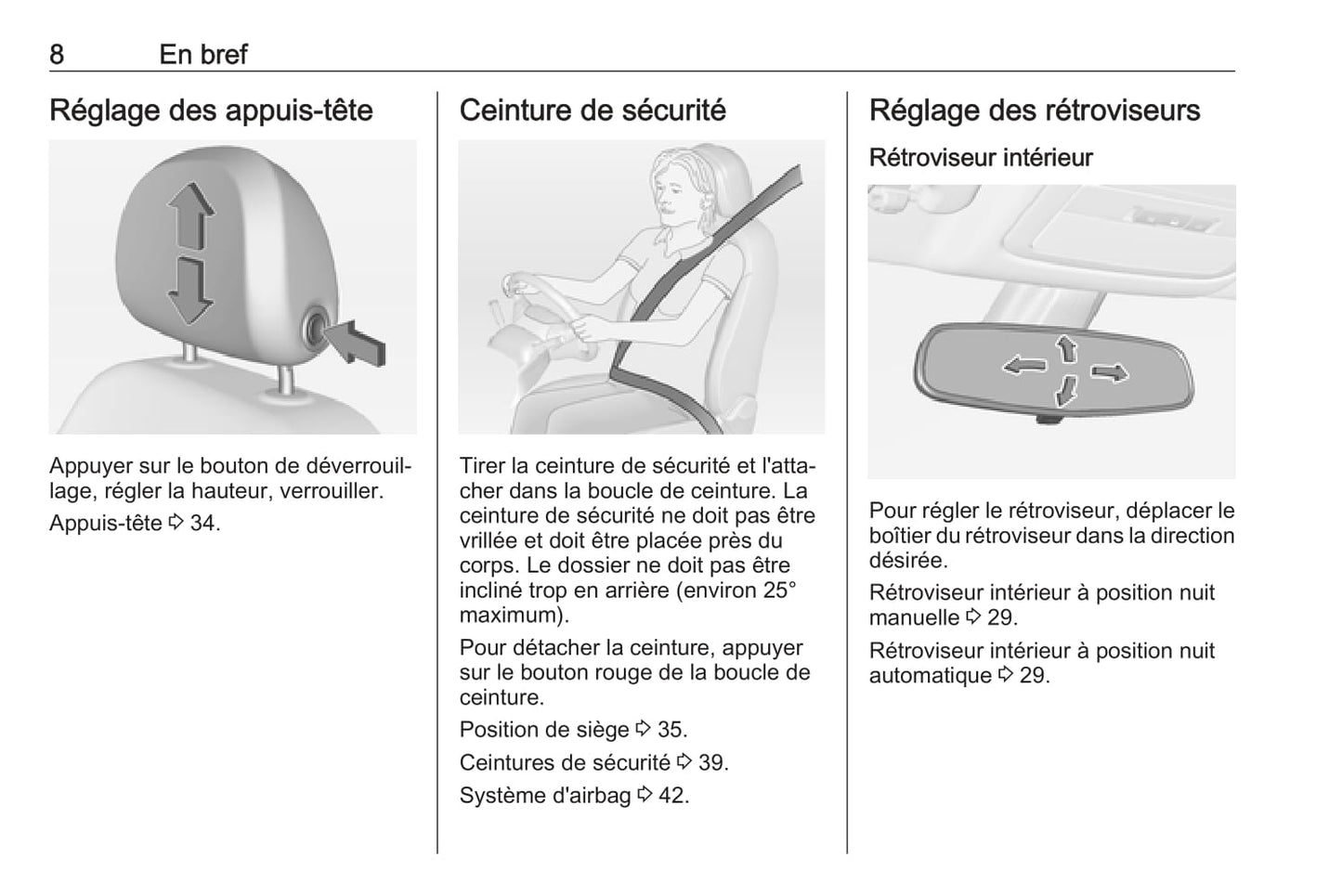 8 En bref

Réglage des appuis-tête

Appuyer sur le bouton de déverrouillage, régler la hauteur, verrouiller.

Appuis-tête ⇨ 34.

Ceinture de sécurité

Tirer la ceinture de sécurité et l'attacher dans la boucle de ceinture. La ceinture de sécurité ne doit pas être vrillée et doit être placée près du corps. Le dossier ne doit pas être incliné trop en arrière (environ 25° maximum).

Pour détacher la ceinture, appuyer sur le bouton rouge de la boucle de ceinture.

Position de siège ⇨ 35.

Ceintures de sécurité ⇨ 39.

Système d'airbag ⇨ 42.

Réglage des rétroviseurs

Rétroviseur intérieur

Pour régler le rétroviseur, déplacer le boîtier du rétroviseur dans la direction désirée.

Rétroviseur intérieur à position nuit manuelle ⇨ 29.

Rétroviseur intérieur à position nuit automatique ⇨ 29.