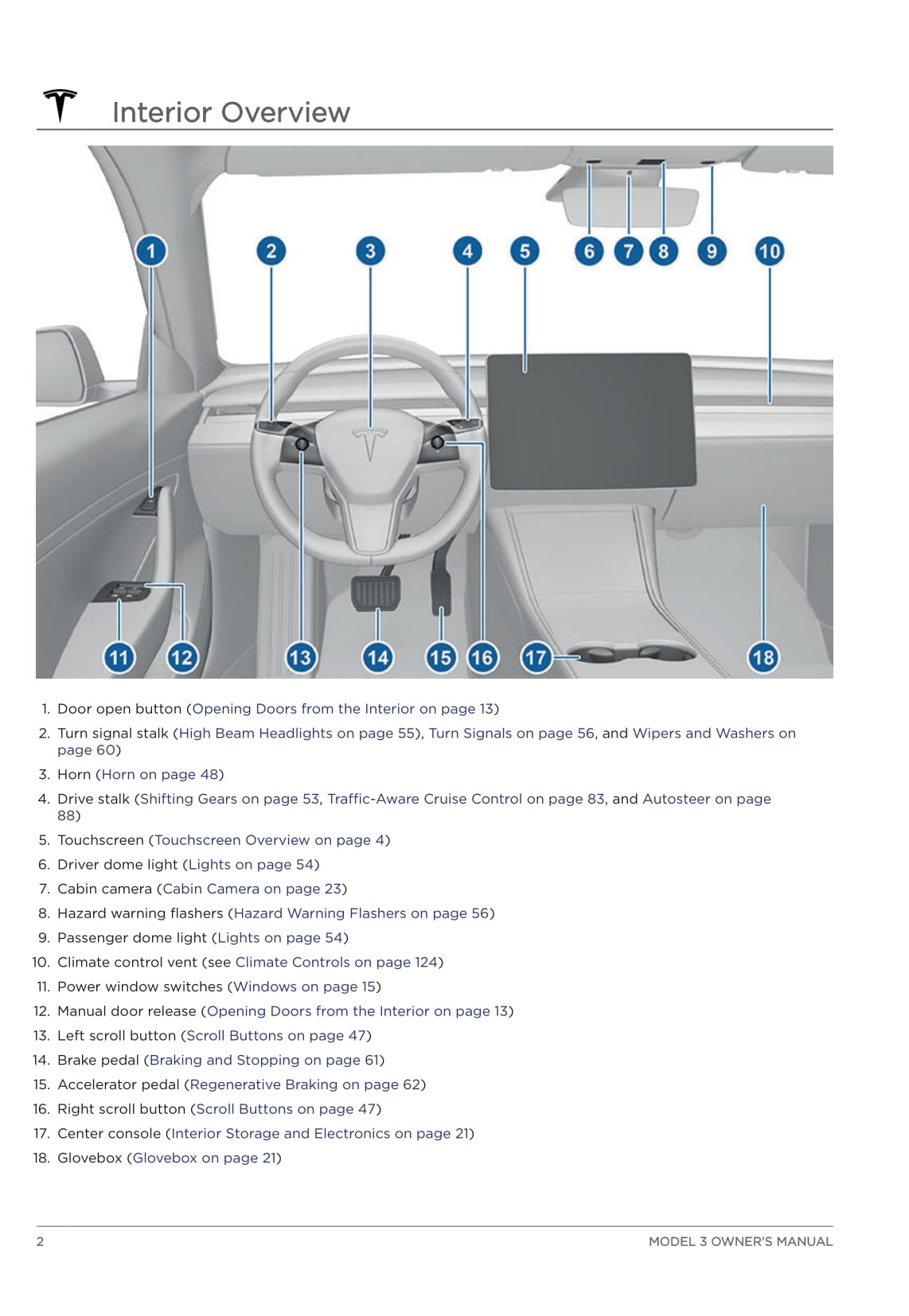 Interior Overview

1 2 3 4 5 6 7 8 9 10

11 12 13 14 15 16 17 18

1. Door open button (Opening Doors from the Interior on page 13)
2. Turn signal stalk (High Beam Headlights on page 55), Turn Signals on page 56, and Wipers and Washers on page 60)
3. Horn (Horn on page 48)
4. Drive stalk (Shifting Gears on page 53, Traffic-Aware Cruise Control on page 83, and Autosteer on page 88)
5. Touchscreen (Touchscreen Overview on page 4)
6. Driver dome light (Lights on page 54)
7. Cabin camera (Cabin Camera on page 23)
8. Hazard warning flashers (Hazard Warning Flashers on page 56)
9. Passenger dome light (Lights on page 54)
10. Climate control vent (see Climate Controls on page 124)
11. Power window switches (Windows on page 15)
12. Manual door release (Opening Doors from the Interior on page 13)
13. Left scroll button (Scroll Buttons on page 47)
14. Brake pedal (Braking and Stopping on page 61)
15. Accelerator pedal (Regenerative Braking on page 62)
16. Right scroll button (Scroll Buttons on page 47)
17. Center console (Interior Storage and Electronics on page 21)
18. Glovebox (Glovebox on page 21)

2 MODEL 3 OWNER'S MANUAL