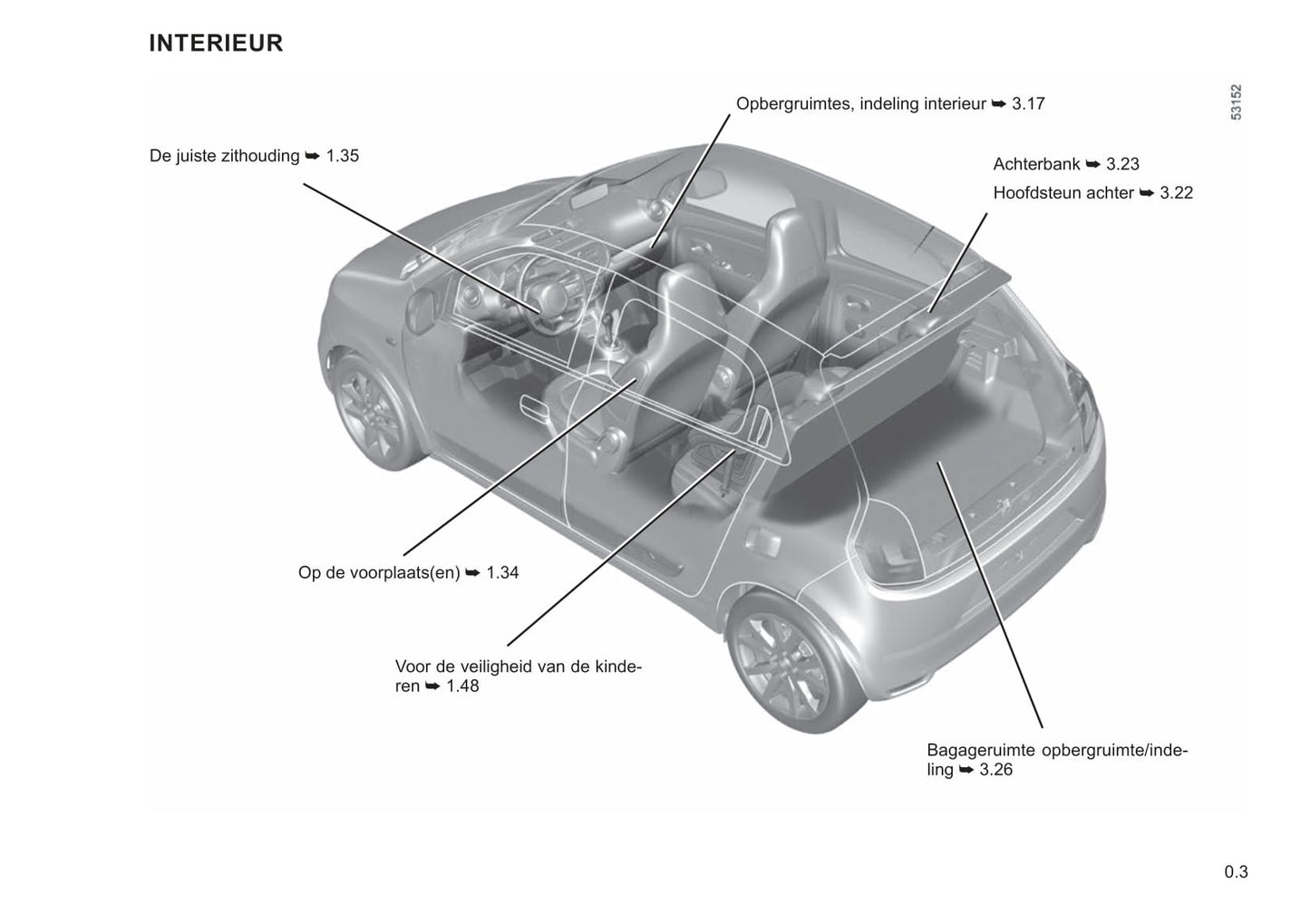 INTERIEUR

53152

Opbergruimtes, indeling interieur ➥ 3.17

De juiste zithouding ➥ 1.35

Achterbank ➥ 3.23

Hoofdsteun achter ➥ 3.22

Op de voorplaats(en) ➥ 1.34

Voor de veiligheid van de kinderen ➥ 1.48

Bagageruimte opbergruimte/indeling ➥ 3.26

0.3