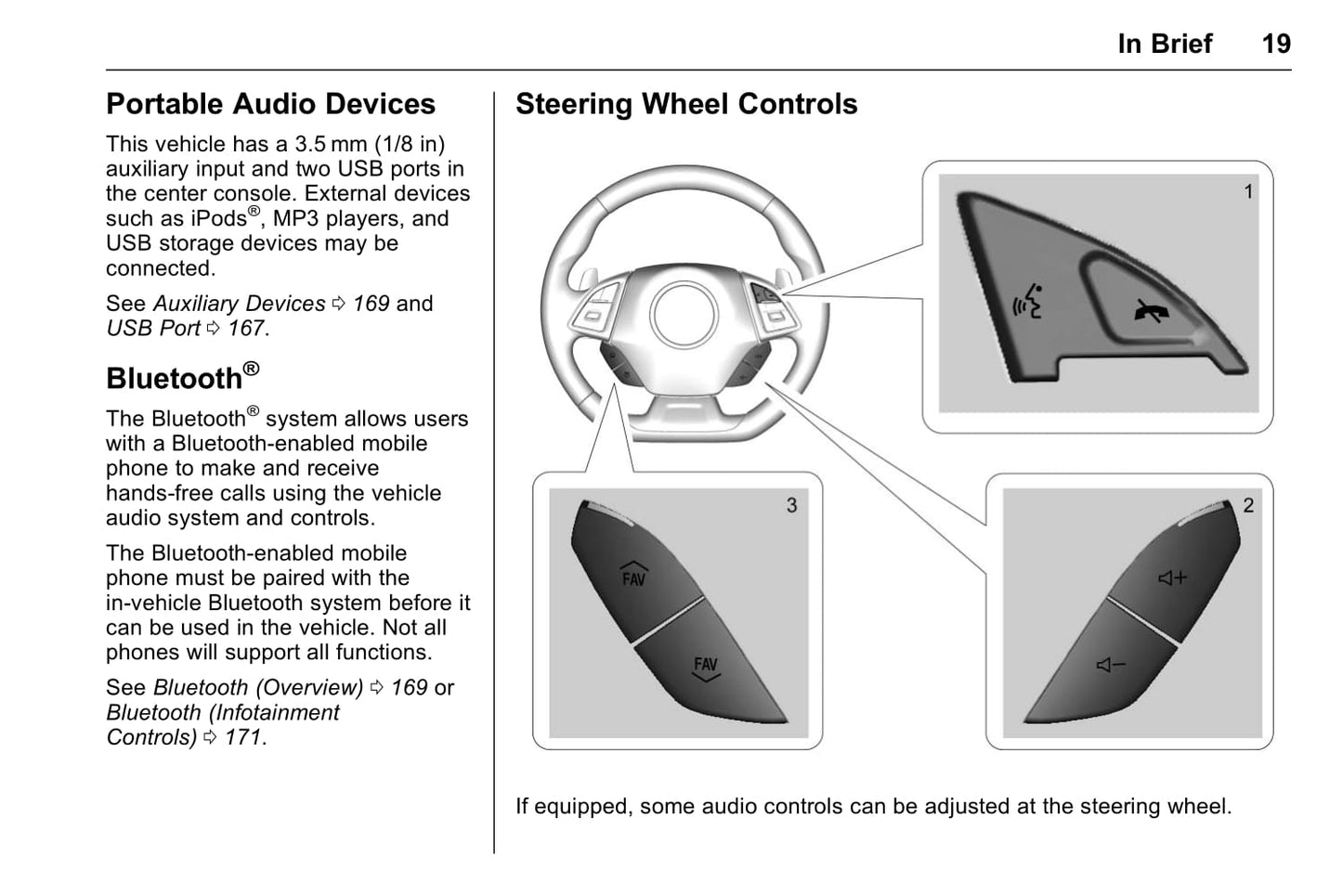 In Brief 19

Portable Audio Devices

This vehicle has a 3.5 mm (1/8 in) auxiliary input and two USB ports in the center console. External devices such as iPods®, MP3 players, and USB storage devices may be connected.

See Auxiliary Devices ⇨ 169 and USB Port ⇨ 167.

Bluetooth®

The Bluetooth® system allows users with a Bluetooth-enabled mobile phone to make and receive hands-free calls using the vehicle audio system and controls.

The Bluetooth-enabled mobile phone must be paired with the in-vehicle Bluetooth system before it can be used in the vehicle. Not all phones will support all functions.

See Bluetooth (Overview) ⇨ 169 or Bluetooth (Infotainment Controls) ⇨ 171.

Steering Wheel Controls

1

3

FAV

FAV

2

If equipped, some audio controls can be adjusted at the steering wheel.