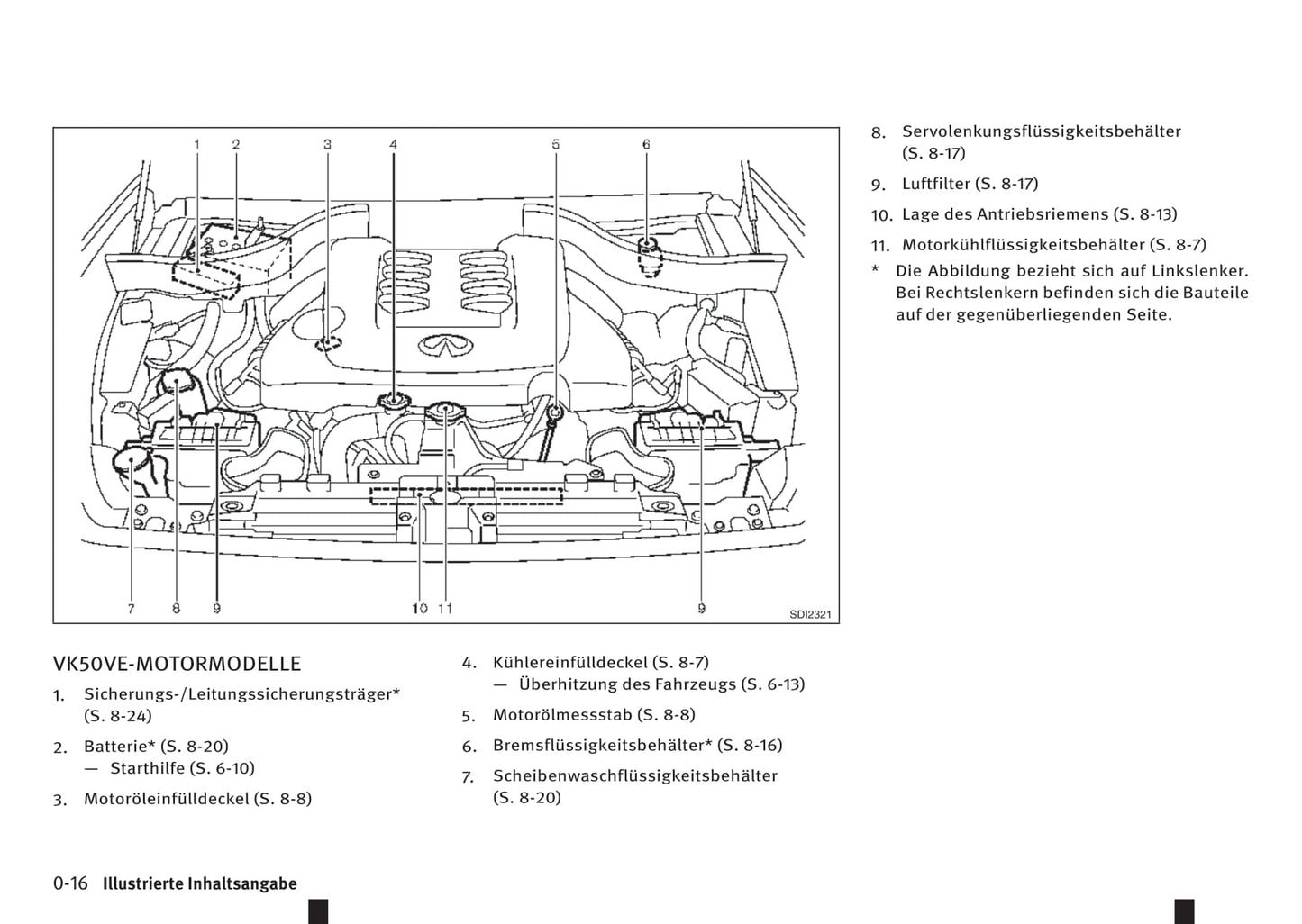 1 2 3 4 5 6

7 8 9 10 11 9

SDI2321

VK50VE-MOTORMODELLE

1. Sicherungs-/Leitungssicherungsträger* (S. 8-24)

2. Batterie* (S. 8-20)
— Starthilfe (S. 6-10)

3. Motoröleinfülldeckel (S. 8-8)

4. Kühlereinfülldeckel (S. 8-7)
— Überhitzung des Fahrzeugs (S. 6-13)

5. Motorölmessstab (S. 8-8)

6. Bremsflüssigkeitsbehälter* (S. 8-16)

7. Scheibenwaschflüssigkeitsbehälter (S. 8-20)

8. Servolenkungsflüssigkeitsbehälter (S. 8-17)

9. Luftfilter (S. 8-17)

10. Lage des Antriebsriemens (S. 8-13)

11. Motorkühlflüssigkeitsbehälter (S. 8-7)

* Die Abbildung bezieht sich auf Linkslenker. Bei Rechtslenkern befinden sich die Bauteile auf der gegenüberliegenden Seite.

0-16 Illustrierte Inhaltsangabe