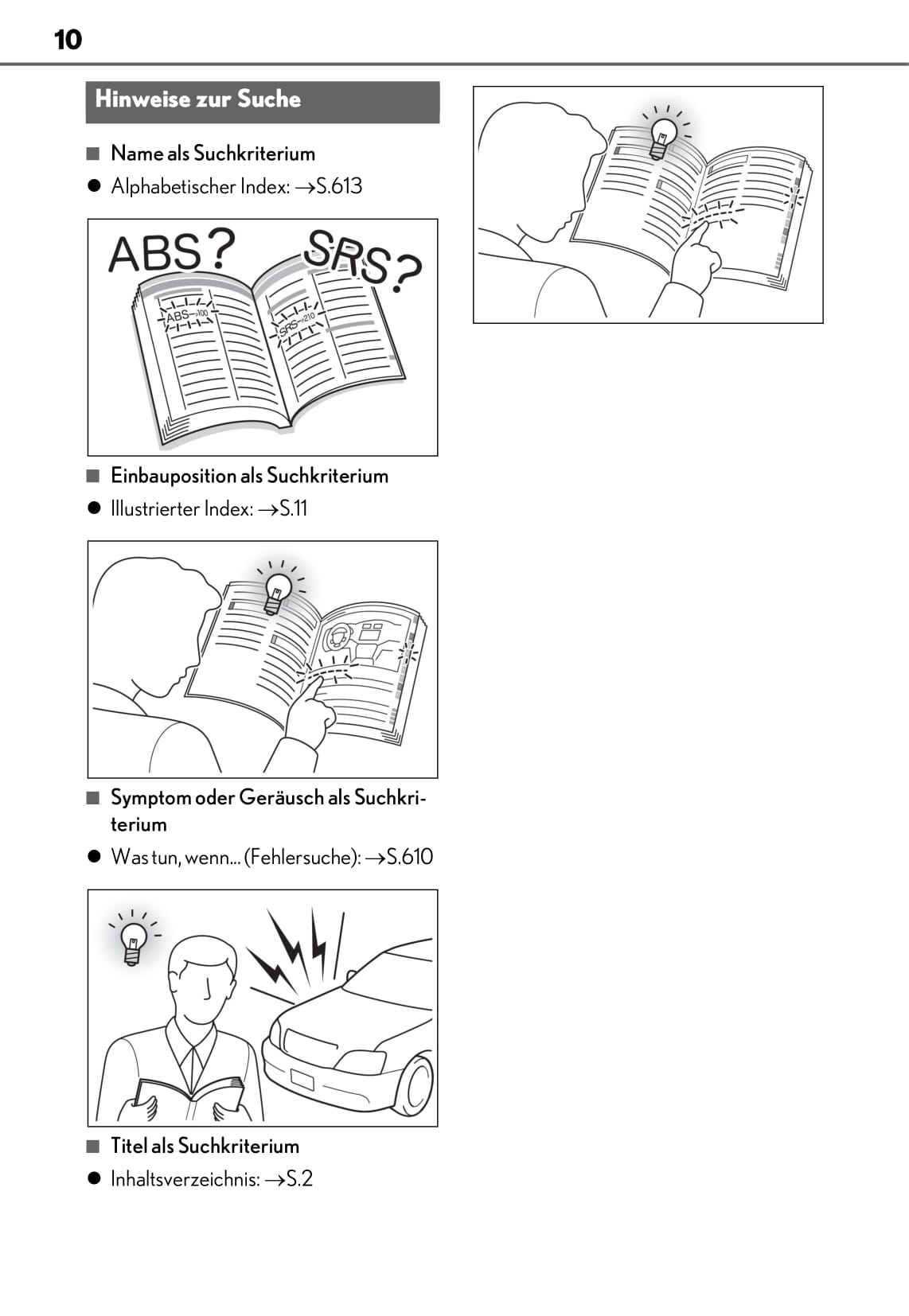 10

Hinweise zur Suche

■ Name als Suchkriterium

● Alphabetischer Index: →S.613

ABS? SRS?

ABS→100

SRS→210

■ Einbauposition als Suchkriterium

● Illustrierter Index: →S.11

■ Symptom oder Geräusch als Suchkriterium

● Was tun, wenn... (Fehlersuche): →S.610

■ Titel als Suchkriterium

● Inhaltsverzeichnis: →S.2