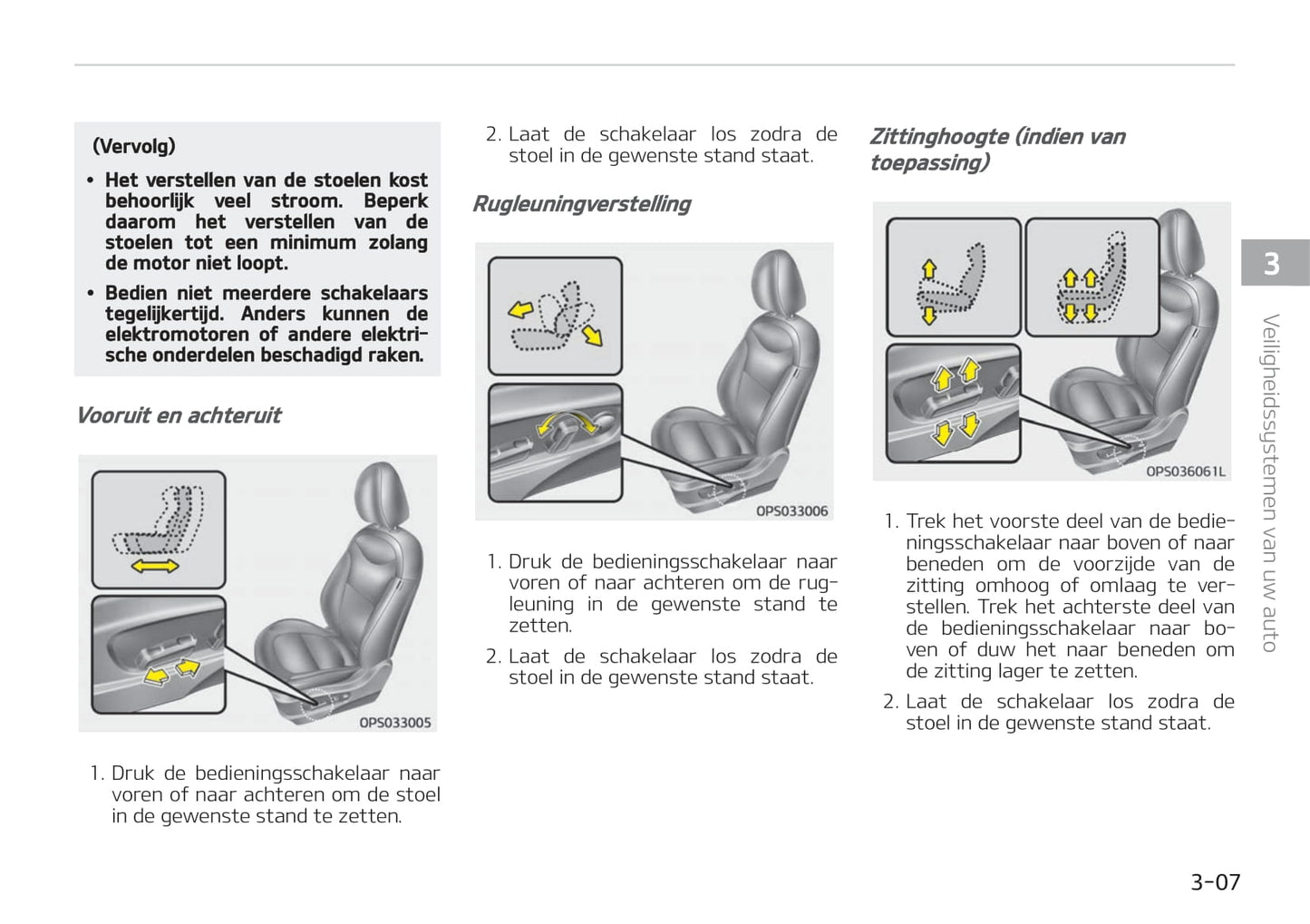 (Vervolg)

• Het verstellen van de stoelen kost behoorlijk veel stroom. Beperk daarom het verstellen van de stoelen tot een minimum zolang de motor niet loopt.

• Bedien niet meerdere schakelaars tegelijkertijd. Anders kunnen de elektromotoren of andere elektrische onderdelen beschadigd raken.

Vooruit en achteruit

OPS033005

1. Druk de bedieningsschakelaar naar voren of naar achteren om de stoel in de gewenste stand te zetten.

2. Laat de schakelaar los zodra de stoel in de gewenste stand staat.

Rugleuningverstelling

OPS033006

1. Druk de bedieningsschakelaar naar voren of naar achteren om de rugleuning in de gewenste stand te zetten.

2. Laat de schakelaar los zodra de stoel in de gewenste stand staat.

Zittinghoogte (indien van toepassing)

OPS036061L

1. Trek het voorste deel van de bedieningsschakelaar naar boven of naar beneden om de voorzijde van de zitting omhoog of omlaag te verstellen. Trek het achterste deel van de bedieningsschakelaar naar boven of duw het naar beneden om de zitting lager te zetten.

2. Laat de schakelaar los zodra de stoel in de gewenste stand staat.

3

Veiligheidssystemen van uw auto

3-07