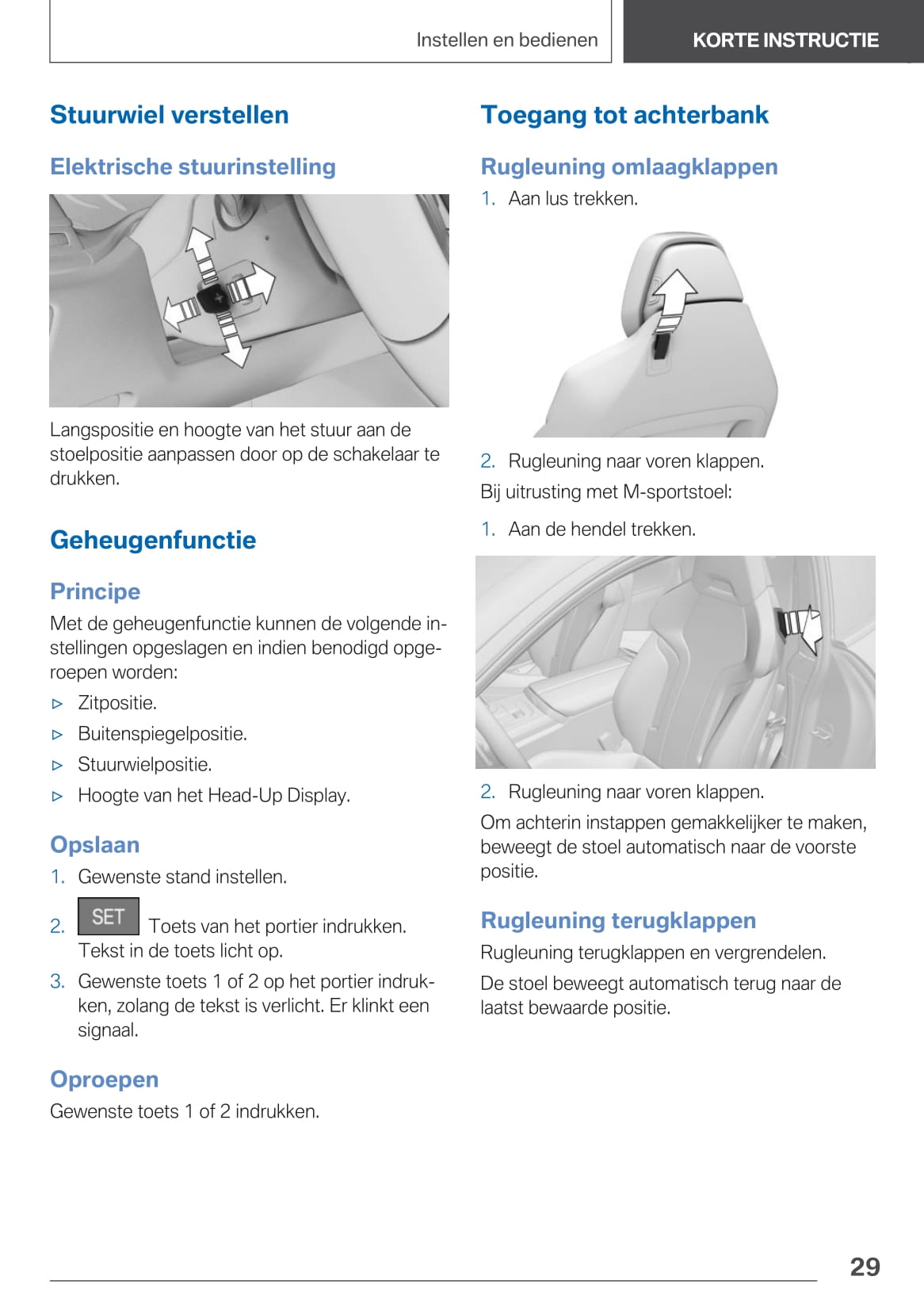 Instellen en bedienen

KORTE INSTRUCTIE

Stuurwiel verstellen

Elektrische stuurinstelling

Langspositie en hoogte van het stuur aan de stoelpositie aanpassen door op de schakelaar te drukken.

Geheugenfunctie

Principe

Met de geheugenfunctie kunnen de volgende instellingen opgeslagen en indien benodigd opgeroepen worden:

▷ Zitpositie.

▷ Buitenspiegelpositie.

▷ Stuurwielpositie.

▷ Hoogte van het Head-Up Display.

Opslaan

1. Gewenste stand instellen.

2. SET Toets van het portier indrukken. Tekst in de toets licht op.

3. Gewenste toets 1 of 2 op het portier indrukken, zolang de tekst is verlicht. Er klinkt een signaal.

Oproepen

Gewenste toets 1 of 2 indrukken.

Toegang tot achterbank

Rugleuning omlaagklappen

1. Aan lus trekken.

2. Rugleuning naar voren klappen.

Bij uitrusting met M-sportstoel:

1. Aan de hendel trekken.

2. Rugleuning naar voren klappen.

Om achterin instappen gemakkelijker te maken, beweegt de stoel automatisch naar de voorste positie.

Rugleuning terugklappen

Rugleuning terugklappen en vergrendelen.

De stoel beweegt automatisch terug naar de laatst bewaarde positie.

29