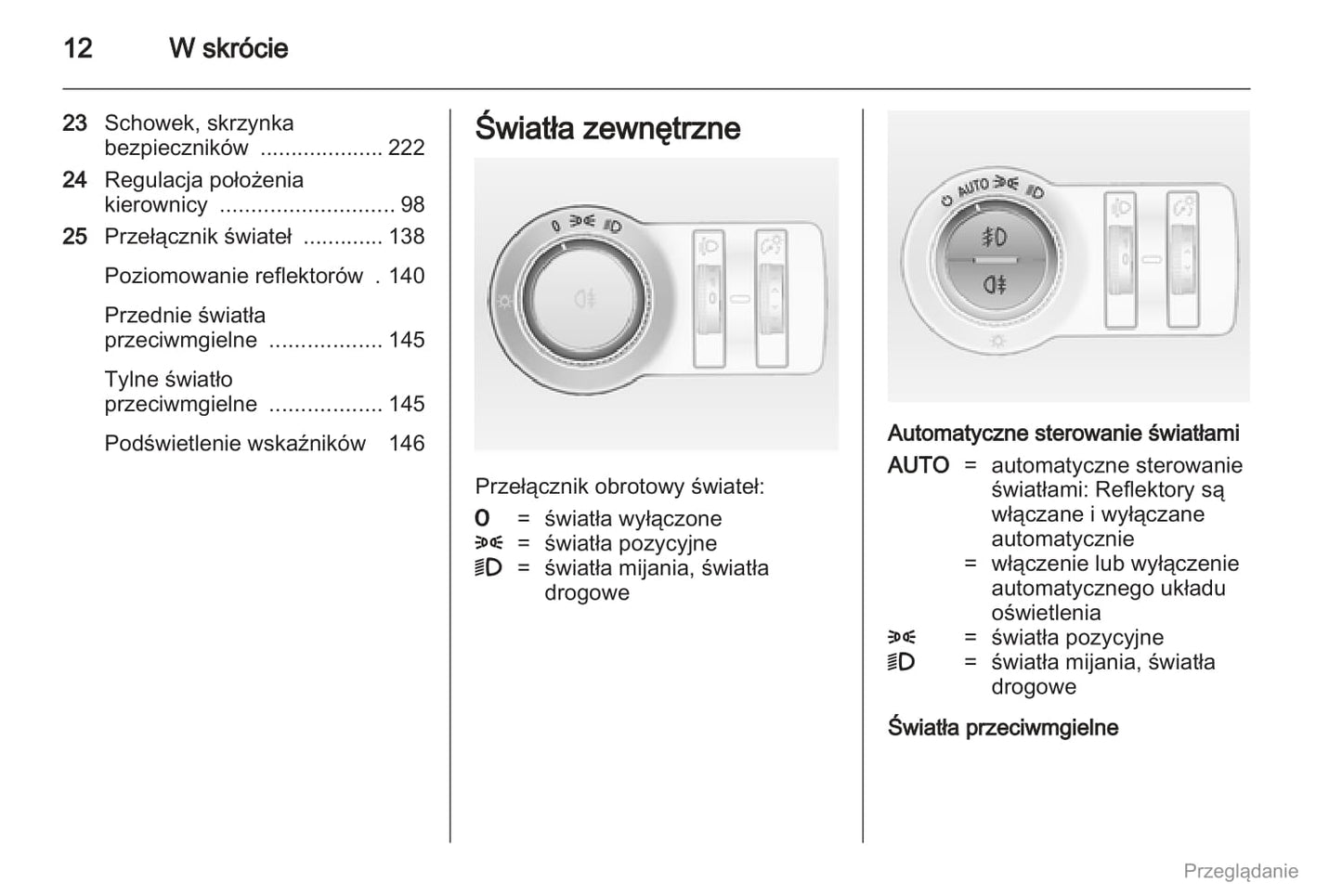 12 W skrócie

23 Schowek, skrzynka bezpieczników .................... 222
24 Regulacja położenia kierownicy ............................ 98
25 Przełącznik świateł ............. 138
Poziomowanie reflektorów . 140
Przednie światła przeciwmgielne .................. 145
Tylne światło przeciwmgielne .................. 145
Podświetlenie wskaźników 146

Światła zewnętrzne

Przełącznik obrotowy świateł:
0 = światła wyłączone
= światła pozycyjne
= światła mijania, światła drogowe

AUTO

Automatyczne sterowanie światłami
AUTO = automatyczne sterowanie światłami: Reflektory są włączane i wyłączane automatycznie
= włączenie lub wyłączenie automatycznego układu oświetlenia
= światła pozycyjne
= światła mijania, światła drogowe

Światła przeciwmgielne

Przeglądanie