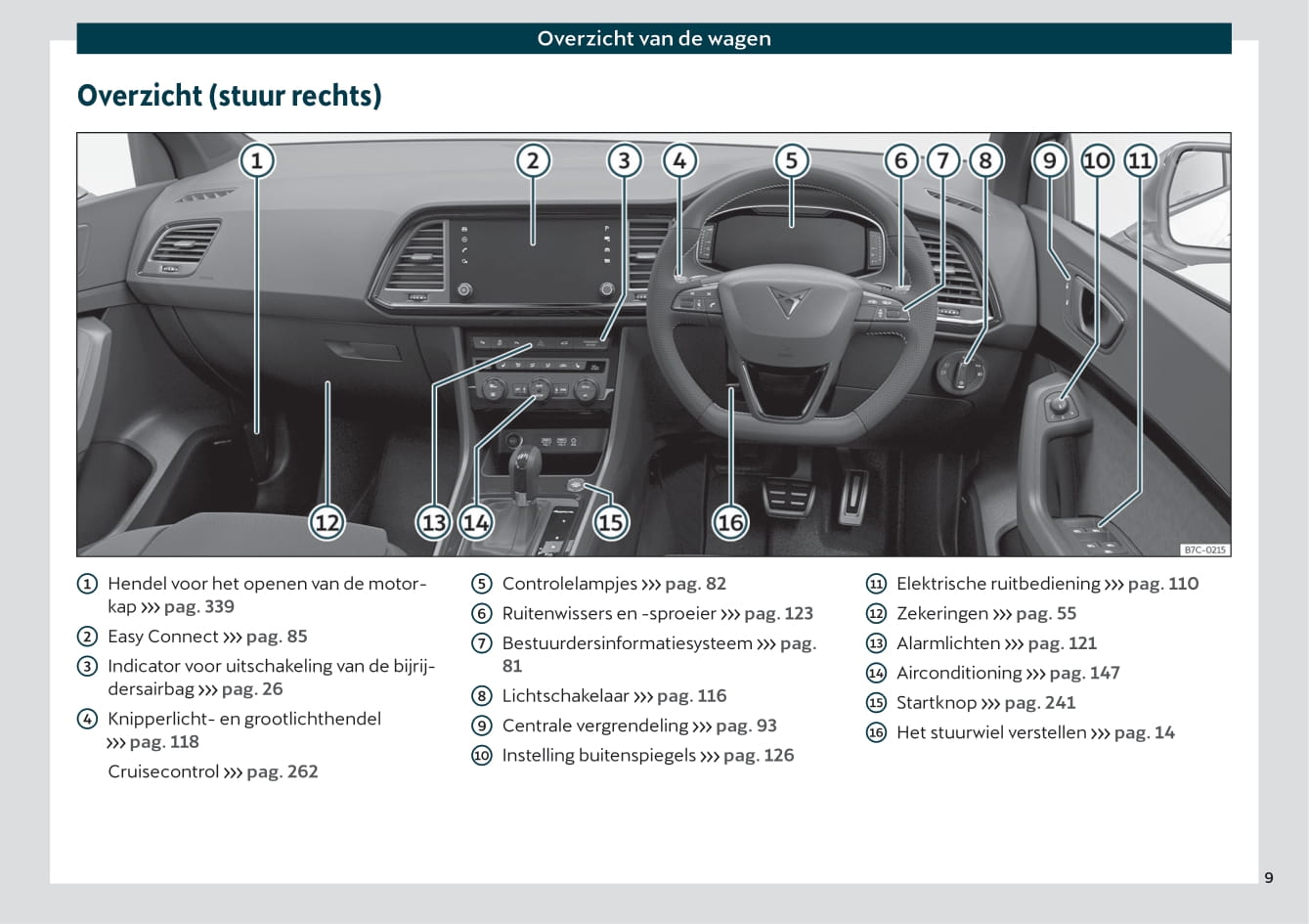 Overzicht van de wagen

Overzicht (stuur rechts)

1 2 3 4 5 6 7 8 9 10 11

12 13 14 15 16

B7C-0215

1 Hendel voor het openen van de motorkap ››› pag. 339

2 Easy Connect ››› pag. 85

3 Indicator voor uitschakeling van de bijrijdersairbag ››› pag. 26

4 Knipperlicht- en grootlichthendel ››› pag. 118

Cruisecontrol ››› pag. 262

5 Controlelampjes ››› pag. 82

6 Ruitenwissers en -sproeier ››› pag. 123

7 Bestuurdersinformatiesysteem ››› pag. 81

8 Lichtschakelaar ››› pag. 116

9 Centrale vergrendeling ››› pag. 93

10 Instelling buitenspiegels ››› pag. 126

11 Elektrische ruitbediening ››› pag. 110

12 Zekeringen ››› pag. 55

13 Alarmlichten ››› pag. 121

14 Airconditioning ››› pag. 147

15 Startknop ››› pag. 241

16 Het stuurwiel verstellen ››› pag. 14

9