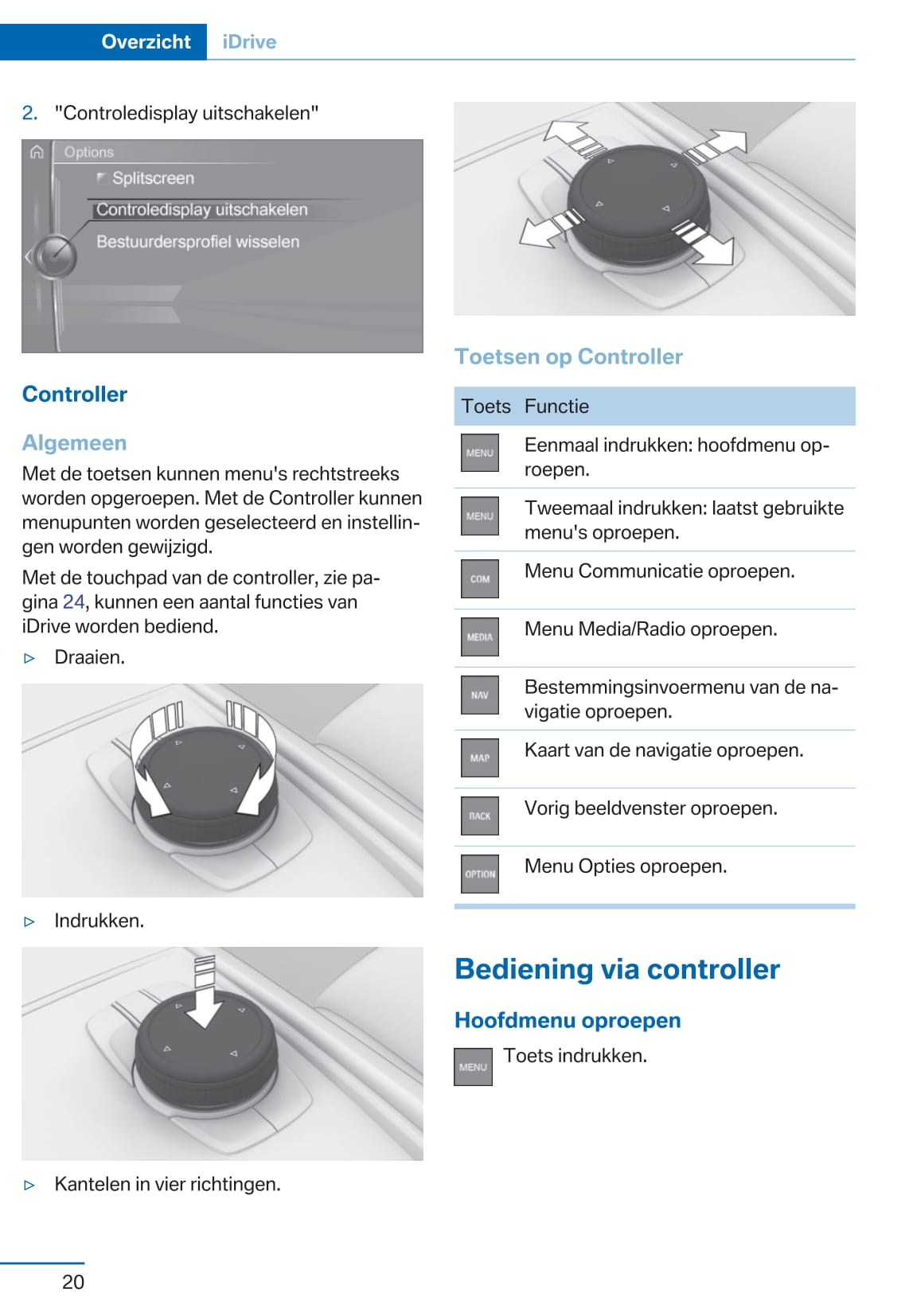 Overzicht iDrive

2. "Controledisplay uitschakelen"

Options
Splitscreen
Controledisplay uitschakelen
Bestuurdersprofiel wisselen

Controller

Algemeen
Met de toetsen kunnen menu's rechtstreeks worden opgeroepen. Met de Controller kunnen menupunten worden geselecteerd en instellingen worden gewijzigd.

Met de touchpad van de controller, zie pagina 24, kunnen een aantal functies van iDrive worden bediend.

▷ Draaien.

▷ Indrukken.

▷ Kantelen in vier richtingen.

Toetsen op Controller

| Toets | Functie |
|---|---|
| MENU | Eenmaal indrukken: hoofdmenu oproepen. |
| MENU | Tweemaal indrukken: laatst gebruikte menu's oproepen. |
| COM | Menu Communicatie oproepen. |
| MEDIA | Menu Media/Radio oproepen. |
| NAV | Bestemmingsinvoermenu van de navigatie oproepen. |
| MAP | Kaart van de navigatie oproepen. |
| BACK | Vorig beeldvenster oproepen. |
| OPTION | Menu Opties oproepen. |

Bediening via controller

Hoofdmenu oproepen

MENU Toets indrukken.

20