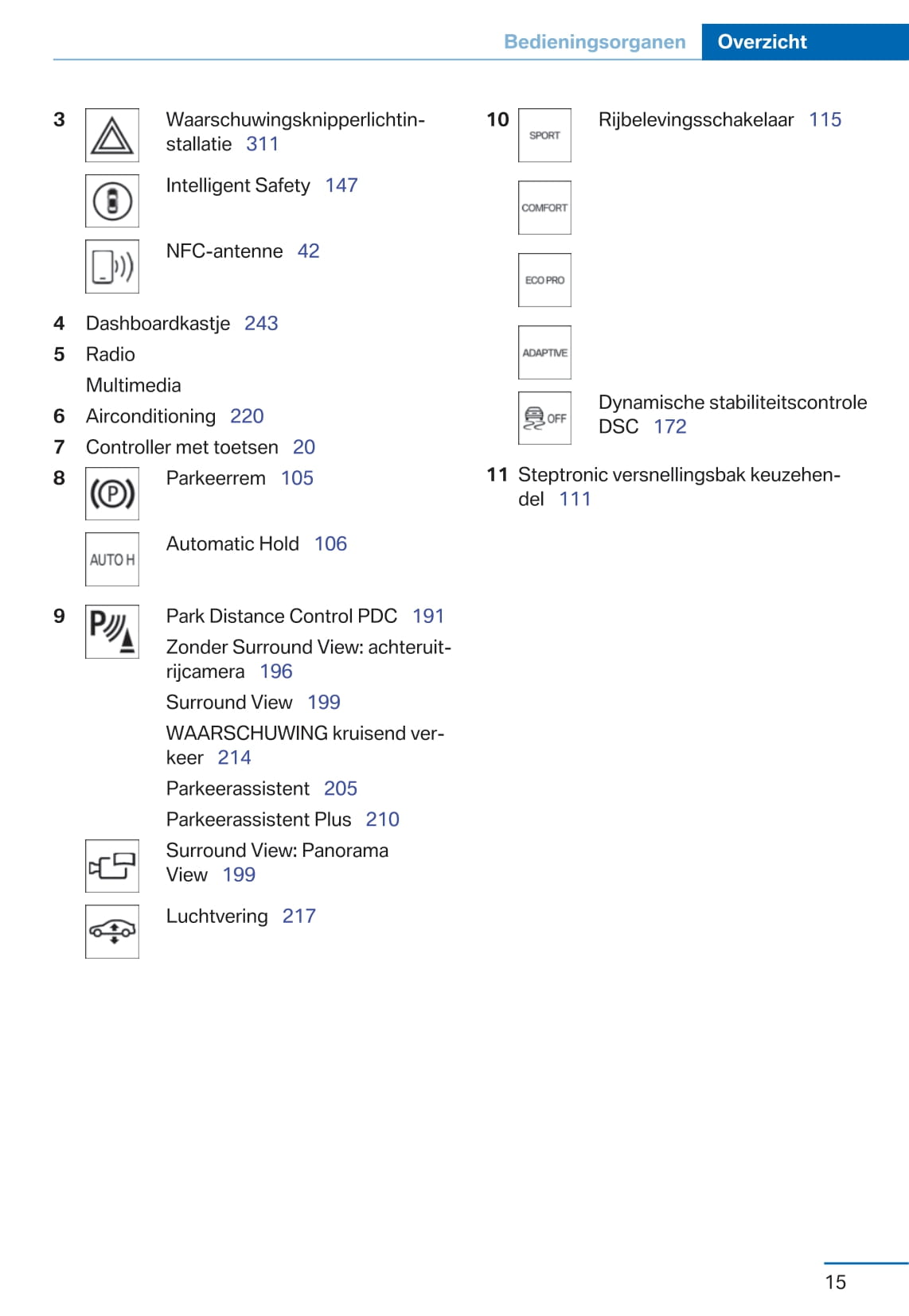 Bedieningsorganen Overzicht

3 Waarschuwingsknipperlichtinstallatie 311

Intelligent Safety 147

NFC-antenne 42

4 Dashboardkastje 243

5 Radio

Multimedia

6 Airconditioning 220

7 Controller met toetsen 20

8 Parkeerrem 105

AUTO H Automatic Hold 106

9 Park Distance Control PDC 191

Zonder Surround View: achteruitrijcamera 196

Surround View 199

WAARSCHUWING kruisend verkeer 214

Parkeerassistent 205

Parkeerassistent Plus 210

Surround View: Panorama View 199

Luchtvering 217

10 SPORT Rijbelevingsschakelaar 115

COMFORT

ECO PRO

ADAPTIVE

OFF Dynamische stabiliteitscontrole DSC 172

11 Steptronic versnellingsbak keuzehendel 111

15