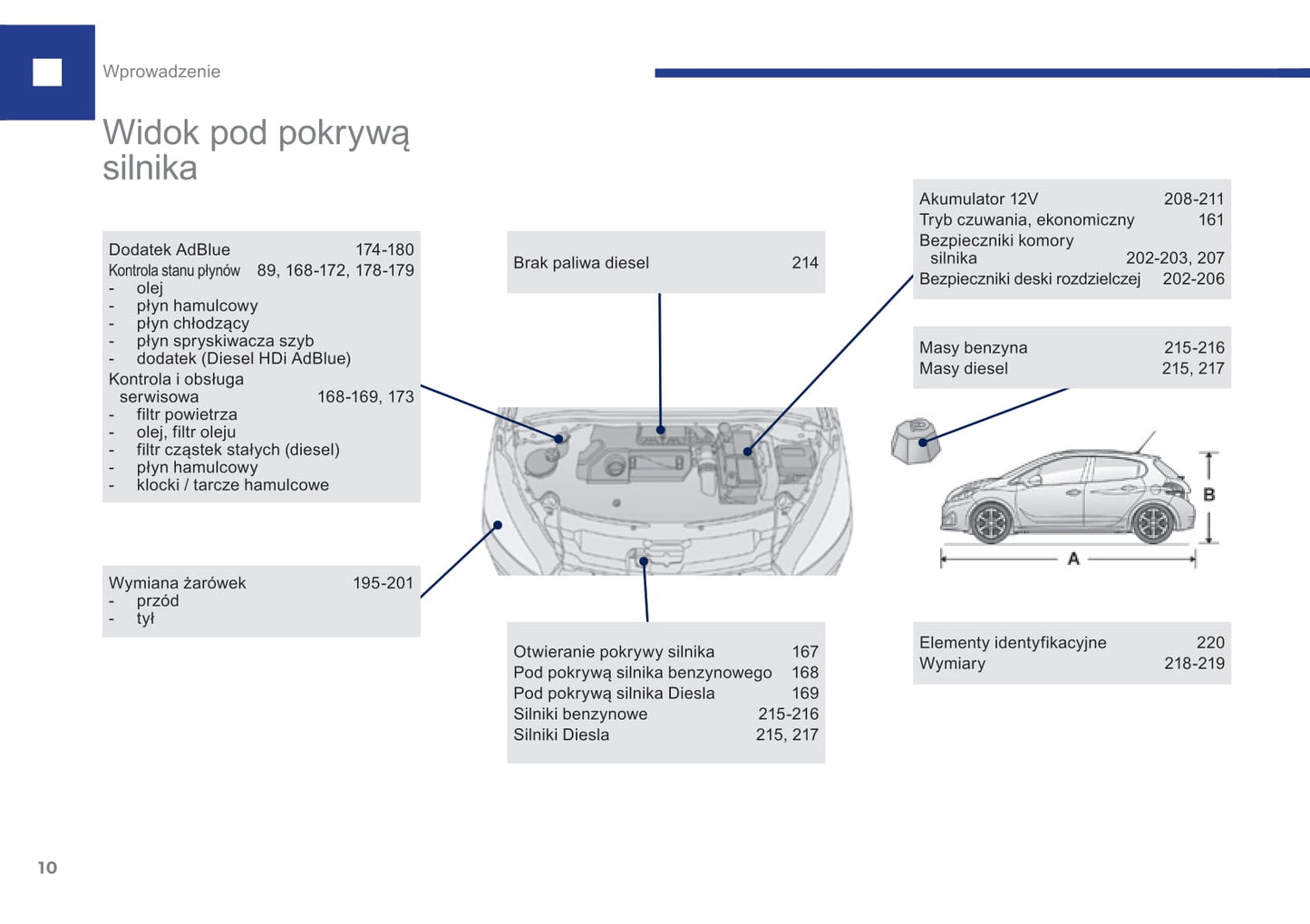 Wprowadzenie

Widok pod pokrywą silnika

Dodatek AdBlue 174-180
Kontrola stanu płynów 89, 168-172, 178-179
- olej
- płyn hamulcowy
- płyn chłodzący
- płyn spryskiwacza szyb
- dodatek (Diesel HDi AdBlue)
Kontrola i obsługa serwisowa 168-169, 173
- filtr powietrza
- olej, filtr oleju
- filtr cząstek stałych (diesel)
- płyn hamulcowy
- klocki / tarcze hamulcowe

Wymiana żarówek 195-201
- przód
- tył

Brak paliwa diesel 214

Otwieranie pokrywy silnika 167
Pod pokrywą silnika benzynowego 168
Pod pokrywą silnika Diesla 169
Silniki benzynowe 215-216
Silniki Diesla 215, 217

Akumulator 12V 208-211
Tryb czuwania, ekonomiczny 161
Bezpieczniki komory silnika 202-203, 207
Bezpieczniki deski rozdzielczej 202-206

Masy benzyna 215-216
Masy diesel 215, 217

B
A

Elementy identyfikacyjne 220
Wymiary 218-219

10