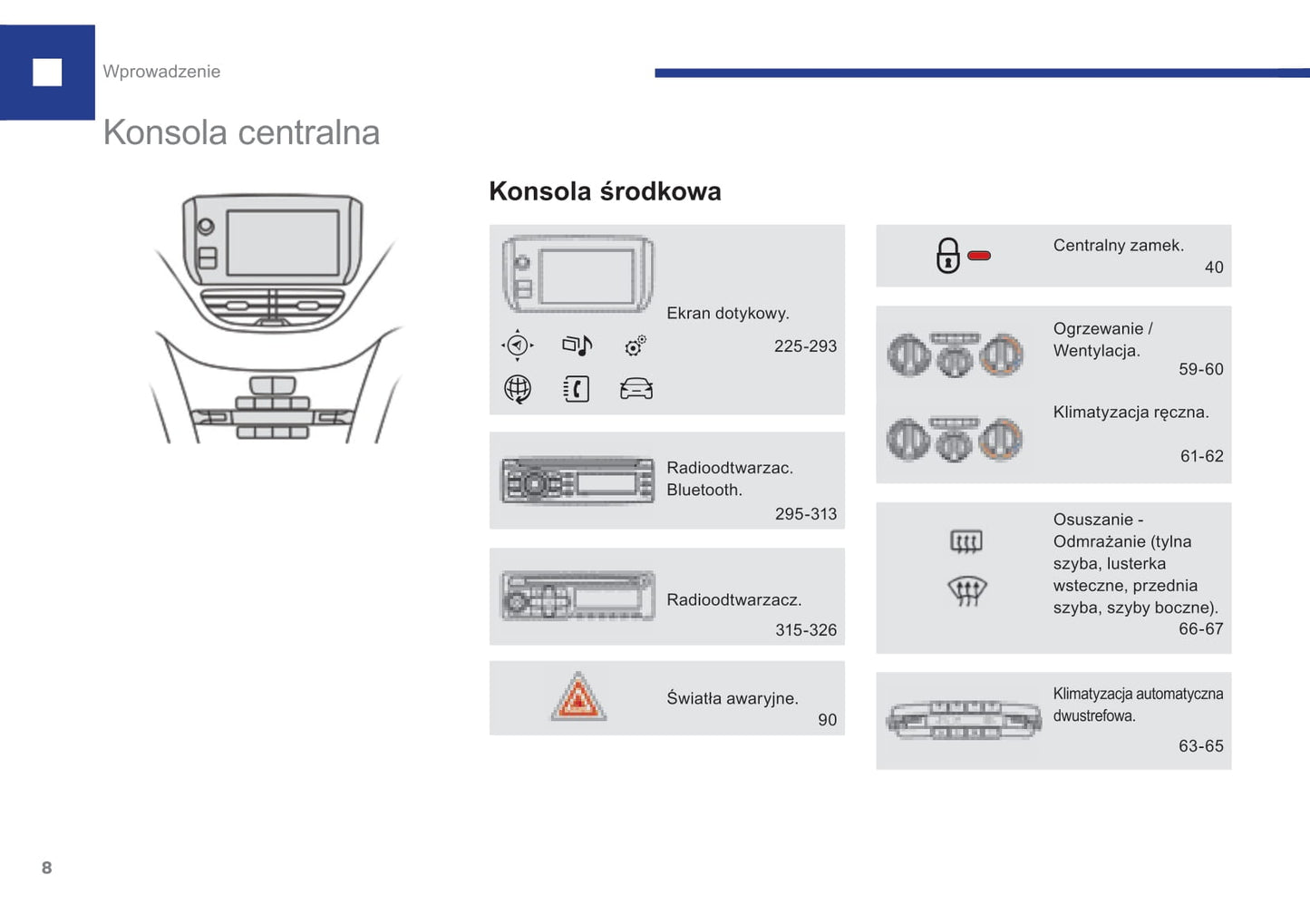 Wprowadzenie

Konsola centralna

Konsola środkowa

Ekran dotykowy.
225-293

Radioodtwarzac. Bluetooth.
295-313

Radioodtwarzacz.
315-326

Światła awaryjne.
90

Centralny zamek.
40

Ogrzewanie / Wentylacja.
59-60

Klimatyzacja ręczna.
61-62

Osuszanie - Odmrażanie (tylna szyba, lusterka wsteczne, przednia szyba, szyby boczne).
66-67

Klimatyzacja automatyczna dwustrefowa.
63-65

8