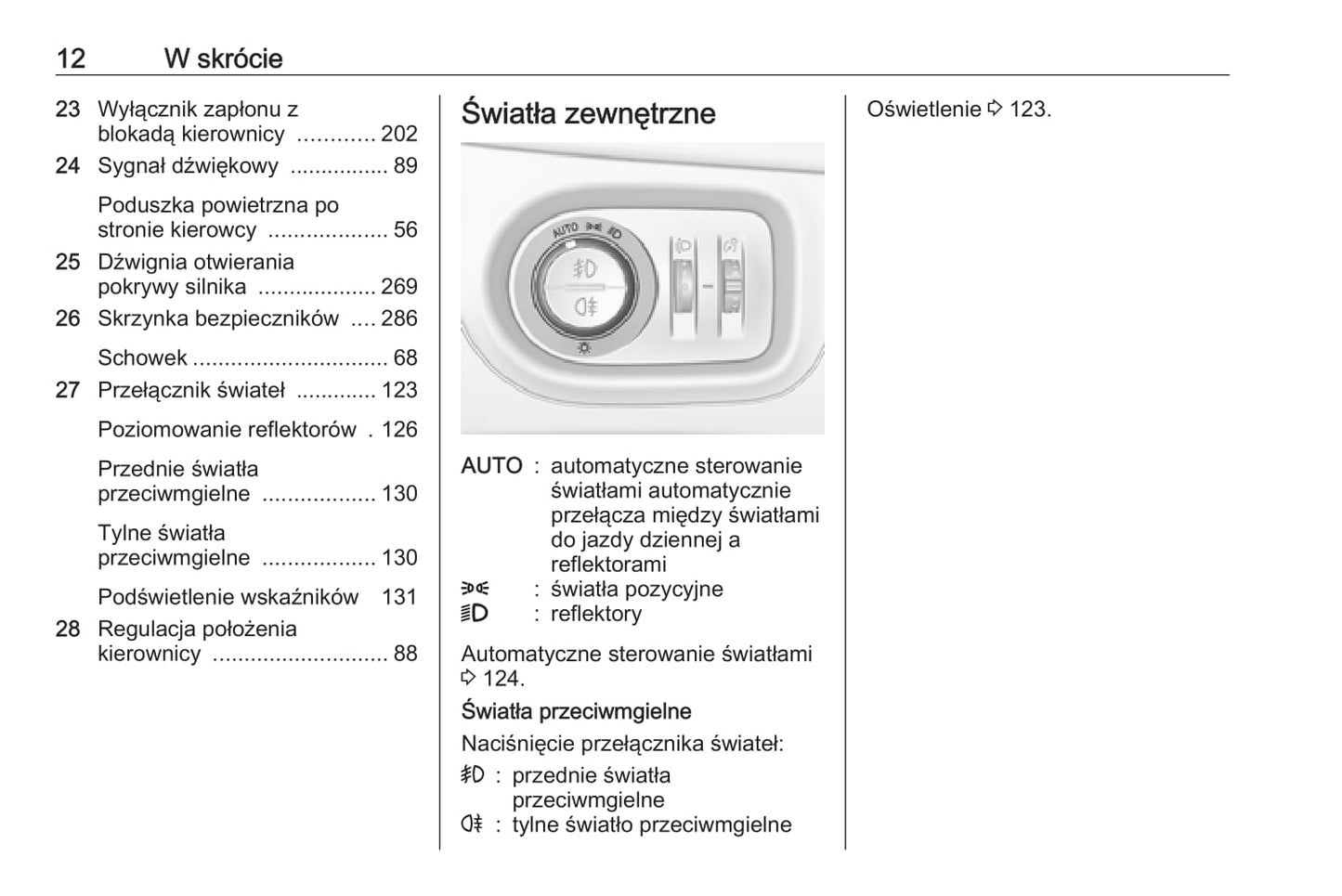 12 W skrócie

23 Wyłącznik zapłonu z blokadą kierownicy ............ 202

24 Sygnał dźwiękowy ................ 89

Poduszka powietrzna po stronie kierowcy ................... 56

25 Dźwignia otwierania pokrywy silnika ................... 269

26 Skrzynka bezpieczników .... 286

Schowek ............................... 68

27 Przełącznik świateł ............. 123

Poziomowanie reflektorów . 126

Przednie światła przeciwmgielne .................. 130

Tylne światła przeciwmgielne .................. 130

Podświetlenie wskaźników 131

28 Regulacja położenia kierownicy ............................ 88

Światła zewnętrzne

AUTO

AUTO : automatyczne sterowanie światłami automatycznie przełącza między światłami do jazdy dziennej a reflektorami

: światła pozycyjne

: reflektory

Automatyczne sterowanie światłami ⇨ 124.

Światła przeciwmgielne

Naciśnięcie przełącznika świateł:

: przednie światła przeciwmgielne

: tylne światło przeciwmgielne

Oświetlenie ⇨ 123.