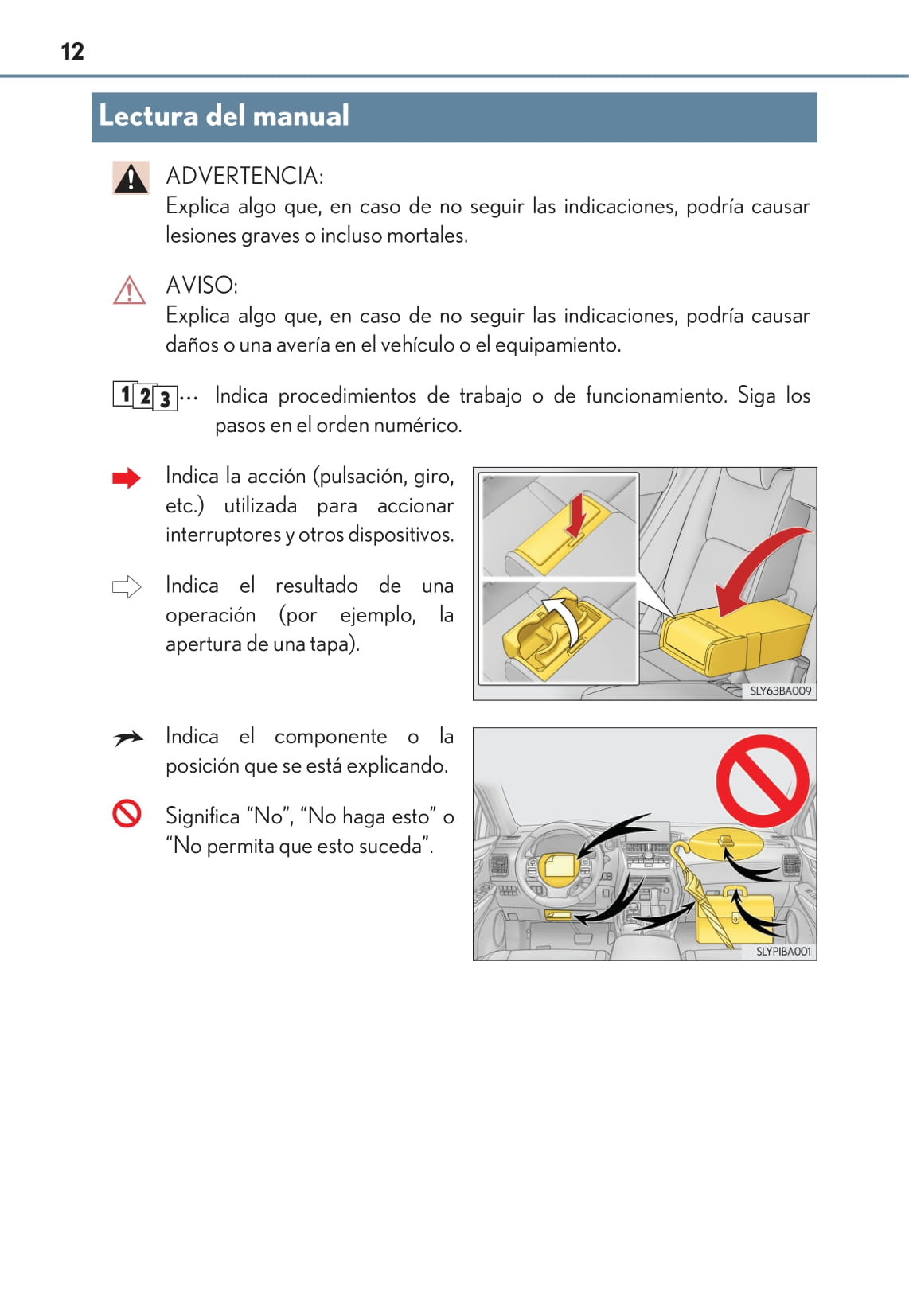 12

Lectura del manual

ADVERTENCIA:
Explica algo que, en caso de no seguir las indicaciones, podría causar lesiones graves o incluso mortales.

AVISO:
Explica algo que, en caso de no seguir las indicaciones, podría causar daños o una avería en el vehículo o el equipamiento.

1 2 3 ··· Indica procedimientos de trabajo o de funcionamiento. Siga los pasos en el orden numérico.

Indica la acción (pulsación, giro, etc.) utilizada para accionar interruptores y otros dispositivos.

Indica el resultado de una operación (por ejemplo, la apertura de una tapa).

SLY63BA009

Indica el componente o la posición que se está explicando.

Significa “No”, “No haga esto” o “No permita que esto suceda”.

SLYPIBA001