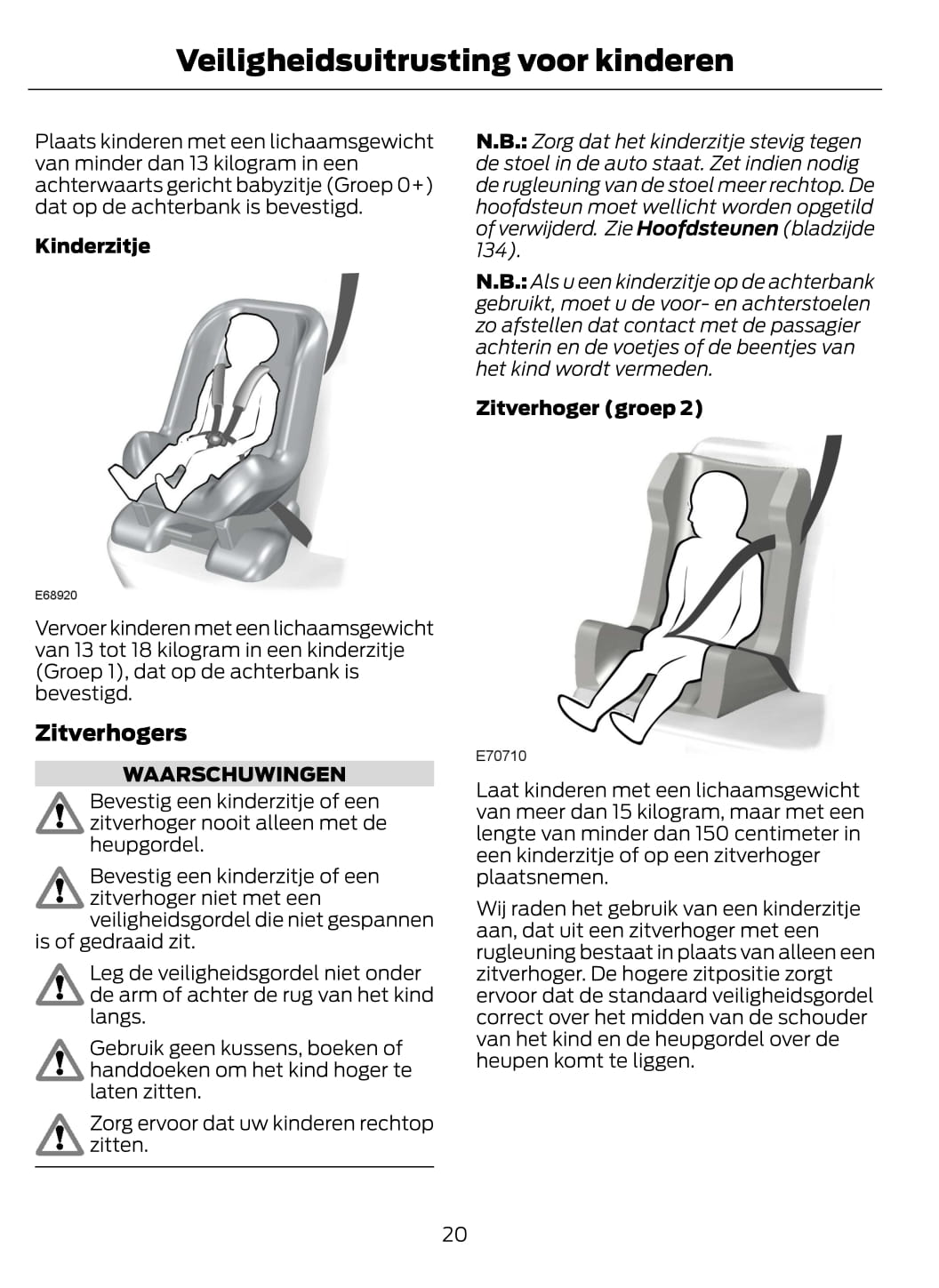 Veiligheidsuitrusting voor kinderen

Plaats kinderen met een lichaamsgewicht van minder dan 13 kilogram in een achterwaarts gericht babyzitje (Groep 0+) dat op de achterbank is bevestigd.

Kinderzitje

E68920

Vervoer kinderen met een lichaamsgewicht van 13 tot 18 kilogram in een kinderzitje (Groep 1), dat op de achterbank is bevestigd.

Zitverhogers

WAARSCHUWINGEN

Bevestig een kinderzitje of een zitverhoger nooit alleen met de heupgordel.

Bevestig een kinderzitje of een zitverhoger niet met een veiligheidsgordel die niet gespannen is of gedraaid zit.

Leg de veiligheidsgordel niet onder de arm of achter de rug van het kind langs.

Gebruik geen kussens, boeken of handdoeken om het kind hoger te laten zitten.

Zorg ervoor dat uw kinderen rechtop zitten.

N.B.: Zorg dat het kinderzitje stevig tegen de stoel in de auto staat. Zet indien nodig de rugleuning van de stoel meer rechtop. De hoofdsteun moet wellicht worden opgetild of verwijderd. Zie Hoofdsteunen (bladzijde 134).

N.B.: Als u een kinderzitje op de achterbank gebruikt, moet u de voor- en achterstoelen zo afstellen dat contact met de passagier achterin en de voetjes of de beentjes van het kind wordt vermeden.

Zitverhoger (groep 2)

E70710

Laat kinderen met een lichaamsgewicht van meer dan 15 kilogram, maar met een lengte van minder dan 150 centimeter in een kinderzitje of op een zitverhoger plaatsnemen.

Wij raden het gebruik van een kinderzitje aan, dat uit een zitverhoger met een rugleuning bestaat in plaats van alleen een zitverhoger. De hogere zitpositie zorgt ervoor dat de standaard veiligheidsgordel correct over het midden van de schouder van het kind en de heupgordel over de heupen komt te liggen.

20