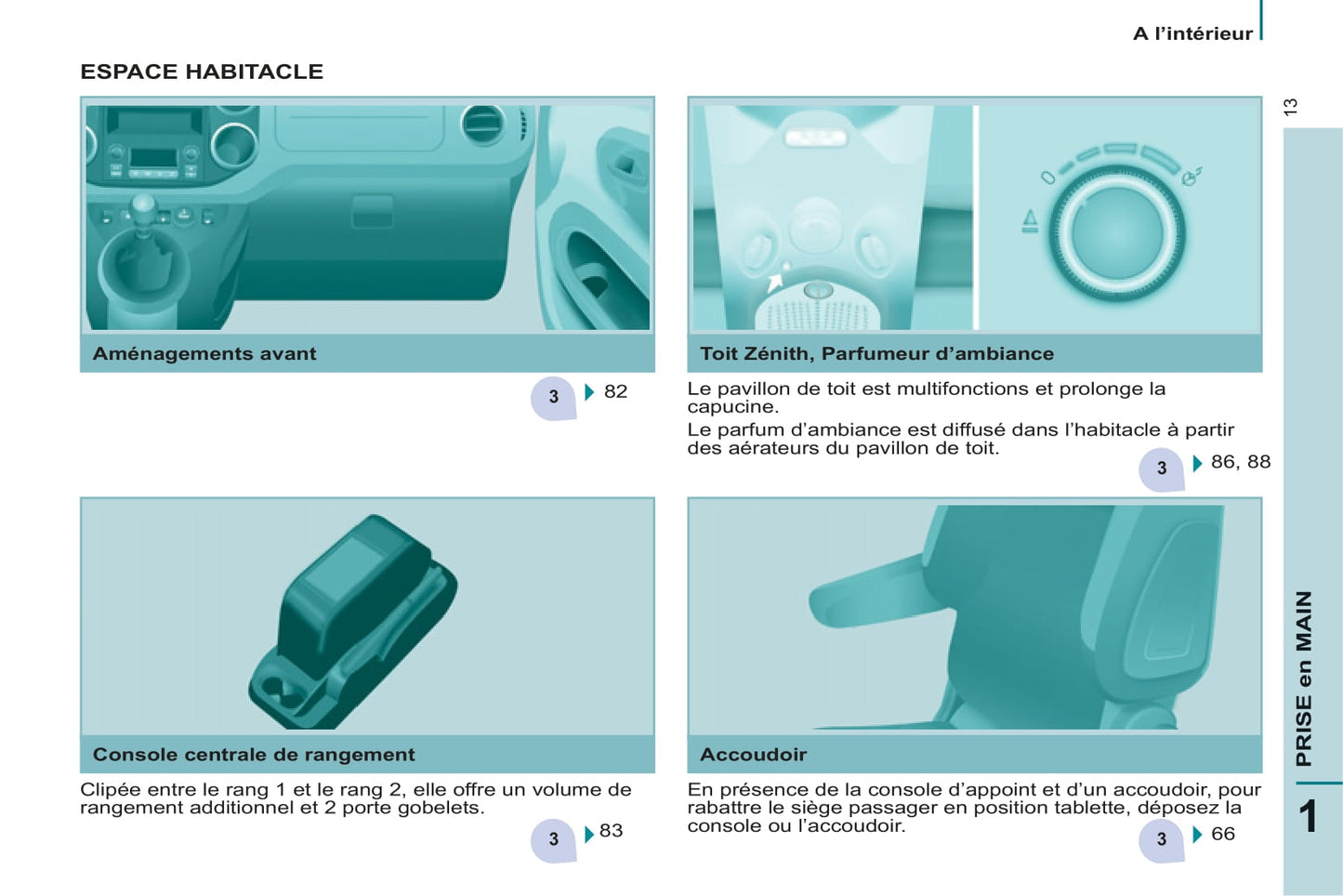 A l'intérieur

ESPACE HABITACLE

Aménagements avant

3 82

Toit Zénith, Parfumeur d'ambiance

Le pavillon de toit est multifonctions et prolonge la capucine.

Le parfum d'ambiance est diffusé dans l'habitacle à partir des aérateurs du pavillon de toit.

3 86, 88

Console centrale de rangement

Clipée entre le rang 1 et le rang 2, elle offre un volume de rangement additionnel et 2 porte gobelets.

3 83

Accoudoir

En présence de la console d'appoint et d'un accoudoir, pour rabattre le siège passager en position tablette, déposez la console ou l'accoudoir.

3 66

13

PRISE en MAIN

1