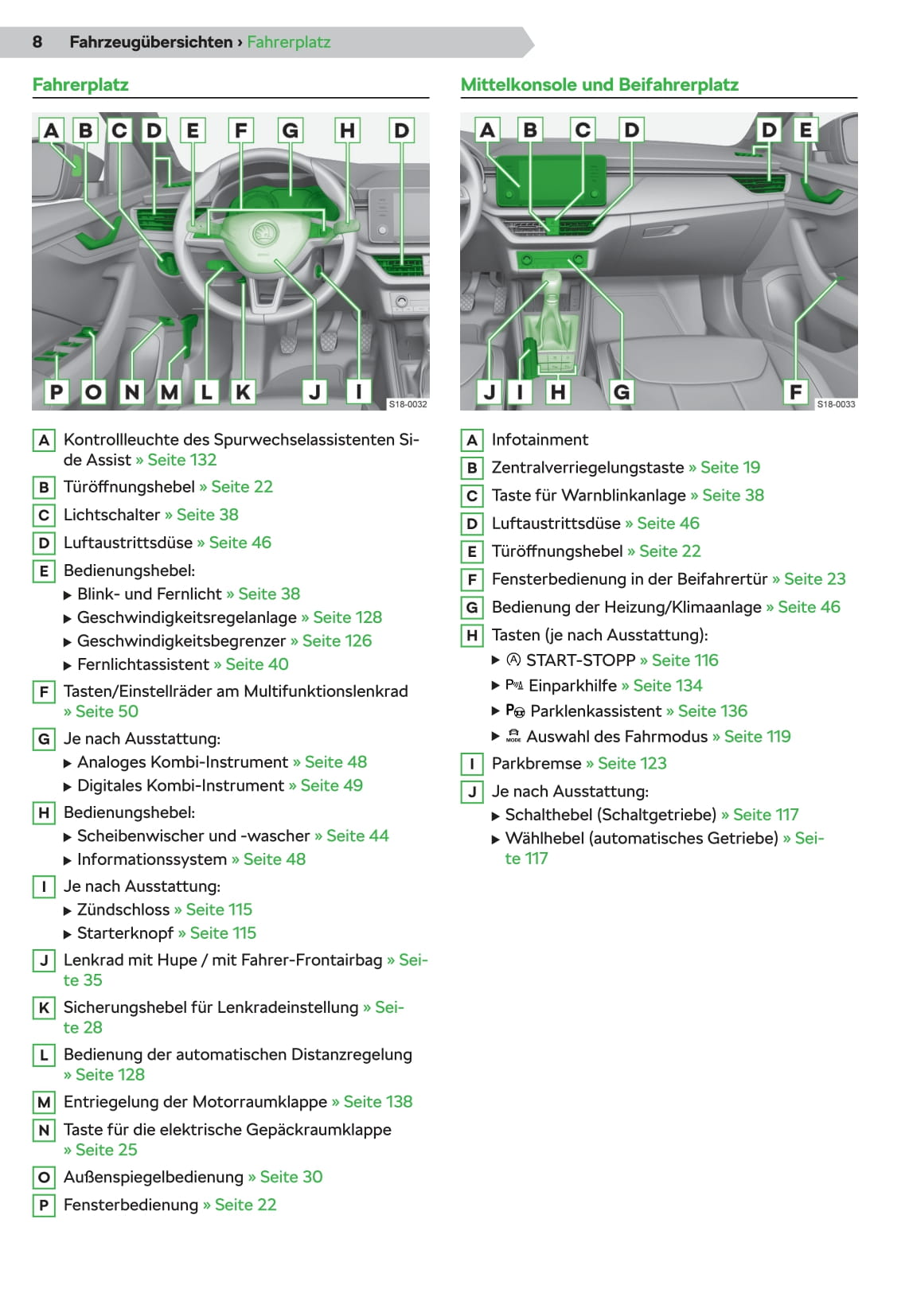 8 Fahrzeugübersichten › Fahrerplatz

Fahrerplatz

A B C D E F G H D

P O N M L K J I

S18-0032

A Kontrollleuchte des Spurwechselassistenten Side Assist » Seite 132
B Türöffnungshebel » Seite 22
C Lichtschalter » Seite 38
D Luftaustrittsdüse » Seite 46
E Bedienungshebel:
▶ Blink- und Fernlicht » Seite 38
▶ Geschwindigkeitsregelanlage » Seite 128
▶ Geschwindigkeitsbegrenzer » Seite 126
▶ Fernlichtassistent » Seite 40
F Tasten/Einstellräder am Multifunktionslenkrad » Seite 50
G Je nach Ausstattung:
▶ Analoges Kombi-Instrument » Seite 48
▶ Digitales Kombi-Instrument » Seite 49
H Bedienungshebel:
▶ Scheibenwischer und -wascher » Seite 44
▶ Informationssystem » Seite 48
I Je nach Ausstattung:
▶ Zündschloss » Seite 115
▶ Starterknopf » Seite 115
J Lenkrad mit Hupe / mit Fahrer-Frontairbag » Seite 35
K Sicherungshebel für Lenkradeinstellung » Seite 28
L Bedienung der automatischen Distanzregelung » Seite 128
M Entriegelung der Motorraumklappe » Seite 138
N Taste für die elektrische Gepäckraumklappe » Seite 25
O Außenspiegelbedienung » Seite 30
P Fensterbedienung » Seite 22

Mittelkonsole und Beifahrerplatz

A B C D D E

J I H G F

S18-0033

A Infotainment
B Zentralverriegelungstaste » Seite 19
C Taste für Warnblinkanlage » Seite 38
D Luftaustrittsdüse » Seite 46
E Türöffnungshebel » Seite 22
F Fensterbedienung in der Beifahrertür » Seite 23
G Bedienung der Heizung/Klimaanlage » Seite 46
H Tasten (je nach Ausstattung):
▶ START-STOPP » Seite 116
▶ Einparkhilfe » Seite 134
▶ Parklenkassistent » Seite 136
▶ MODE Auswahl des Fahrmodus » Seite 119
I Parkbremse » Seite 123
J Je nach Ausstattung:
▶ Schalthebel (Schaltgetriebe) » Seite 117
▶ Wählhebel (automatisches Getriebe) » Seite 117